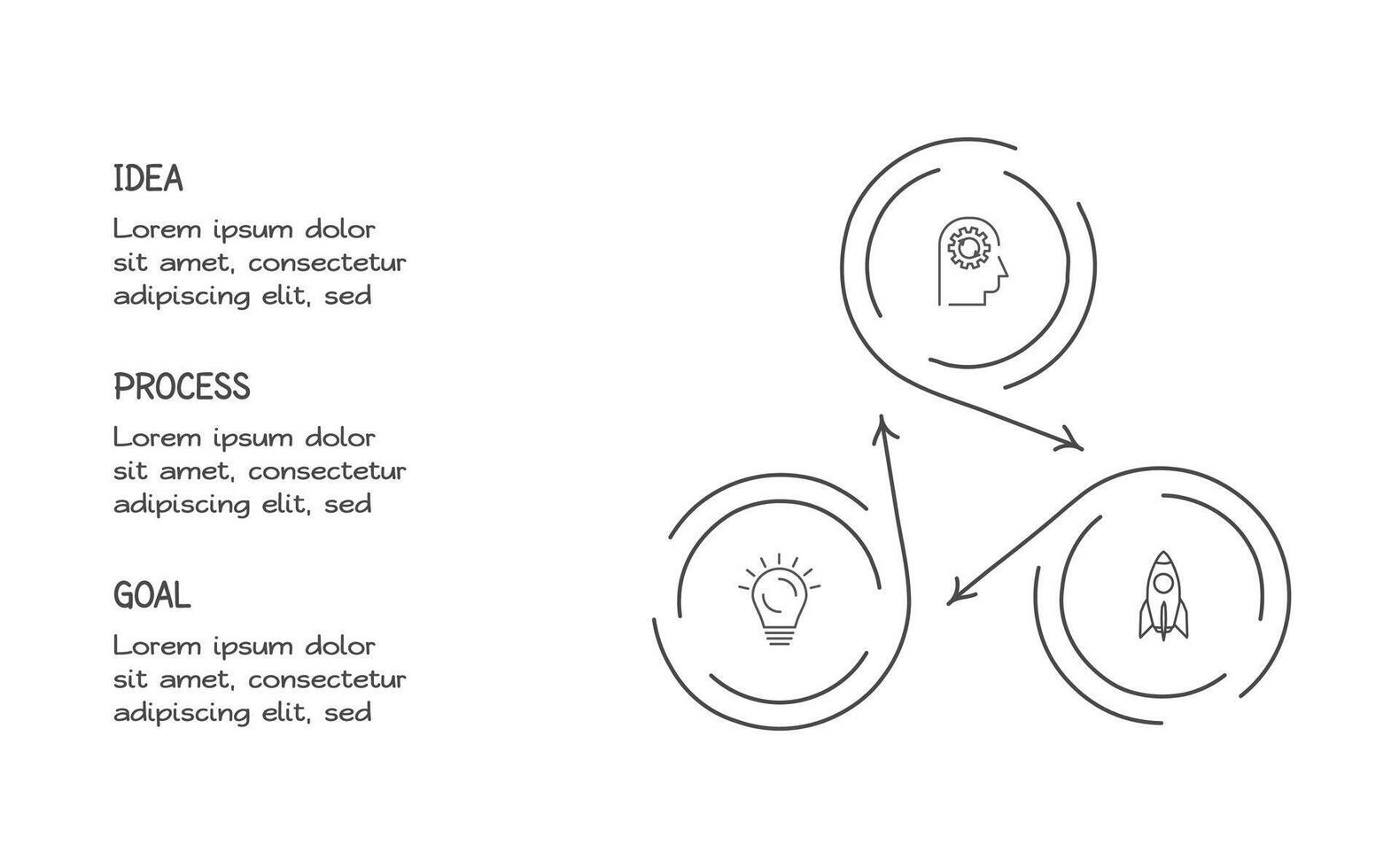 IDEA

Lorem ipsum dolor sit amet, consectetur adipiscing elit, sed

PROCESS

Lorem ipsum dolor sit amet, consectetur adipiscing elit, sed

GOAL

Lorem ipsum dolor sit amet, consectetur adipiscing elit, sed