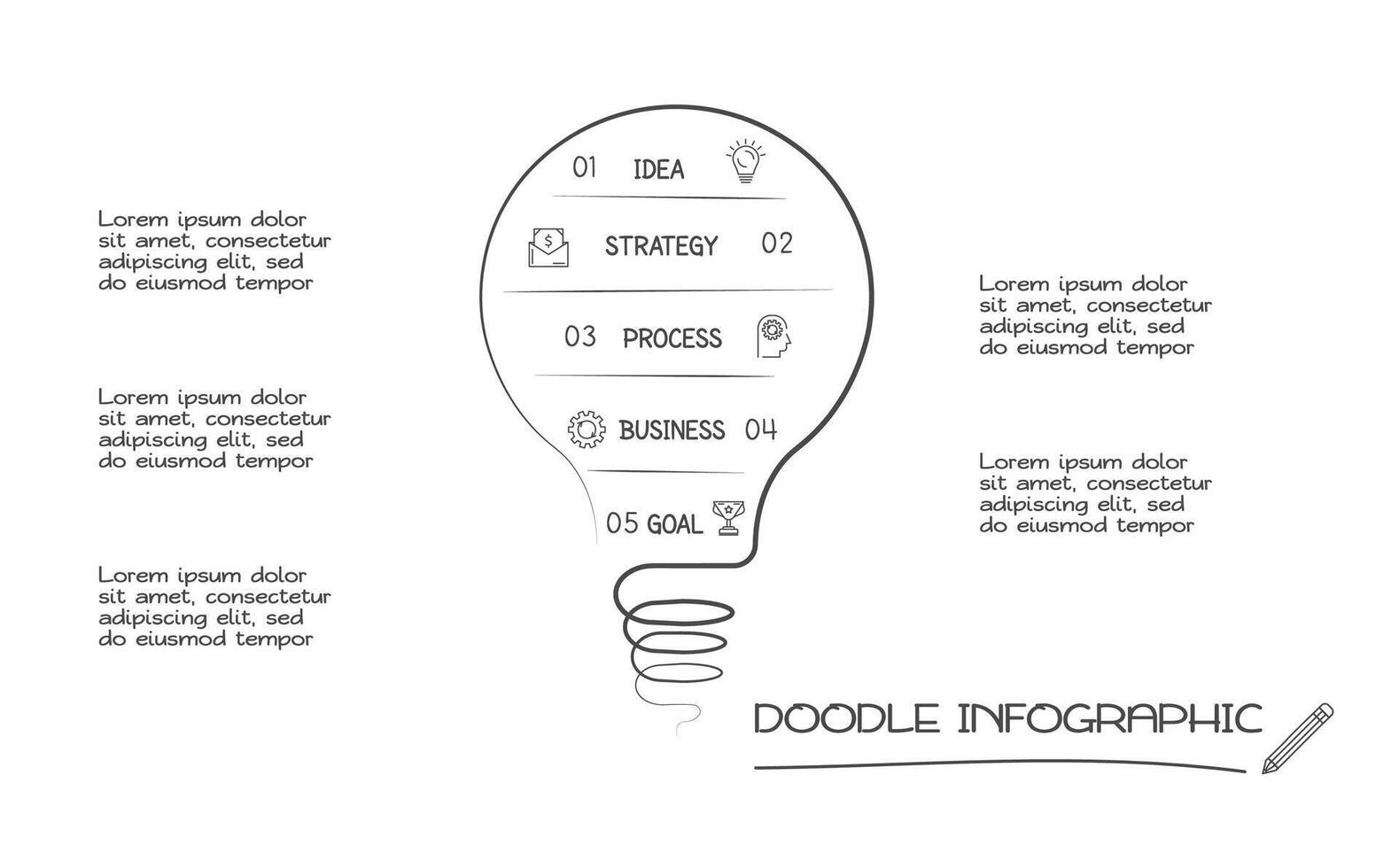 Lorem ipsum dolor sit amet, consectetur adipiscing elit, sed do eiusmod tempor

Lorem ipsum dolor sit amet, consectetur adipiscing elit, sed do eiusmod tempor

Lorem ipsum dolor sit amet, consectetur adipiscing elit, sed do eiusmod tempor

01 IDEA

STRATEGY 02

03 PROCESS

BUSINESS 04

05 GOAL

Lorem ipsum dolor sit amet, consectetur adipiscing elit, sed do eiusmod tempor

Lorem ipsum dolor sit amet, consectetur adipiscing elit, sed do eiusmod tempor

DOODLE INFOGRAPHIC