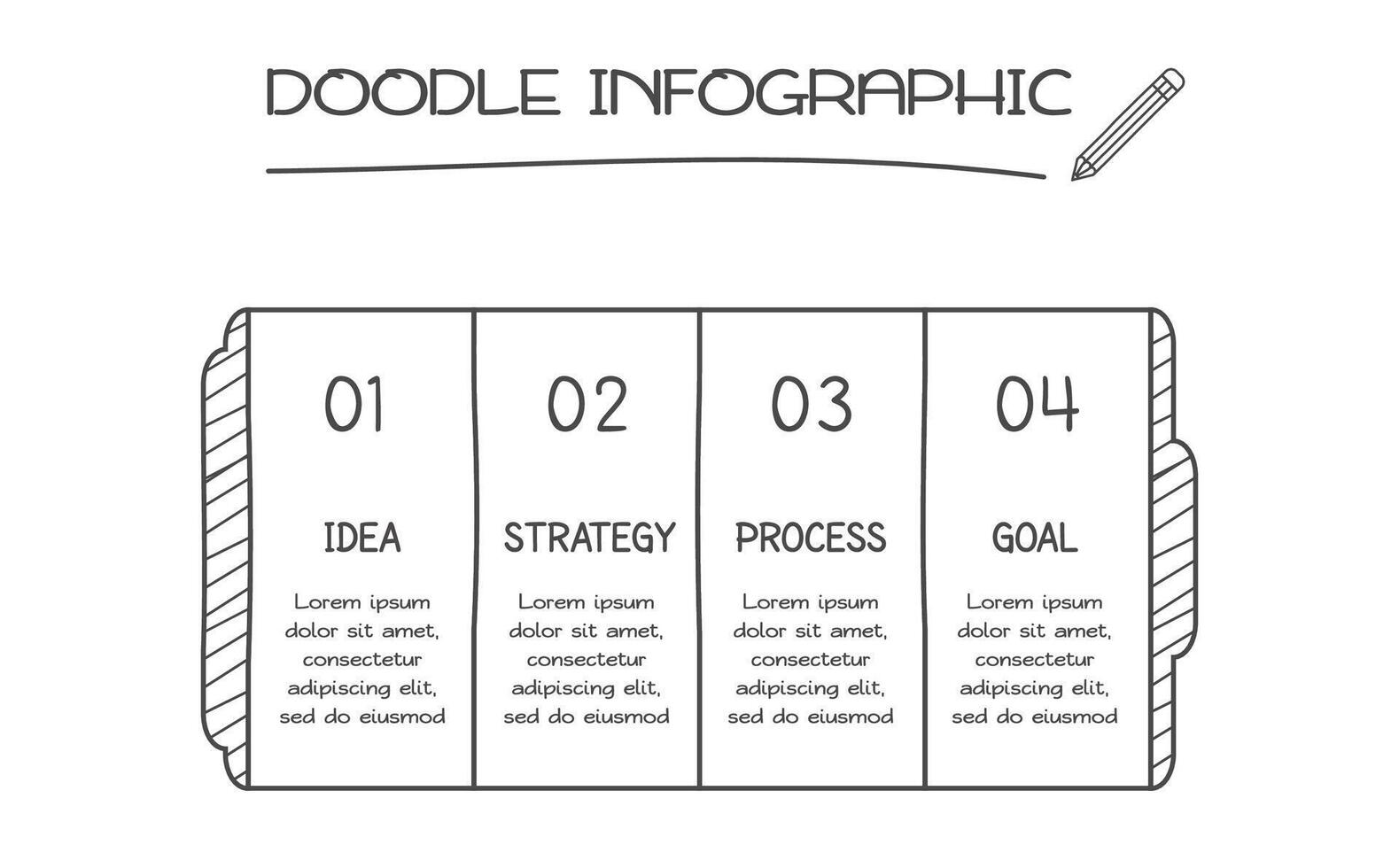 DOODLE INFOGRAPHIC

01

IDEA

Lorem ipsum dolor sit amet, consectetur adipiscing elit, sed do eiusmod

02

STRATEGY

Lorem ipsum dolor sit amet, consectetur adipiscing elit, sed do eiusmod

03

PROCESS

Lorem ipsum dolor sit amet, consectetur adipiscing elit, sed do eiusmod

04

GOAL

Lorem ipsum dolor sit amet, consectetur adipiscing elit, sed do eiusmod