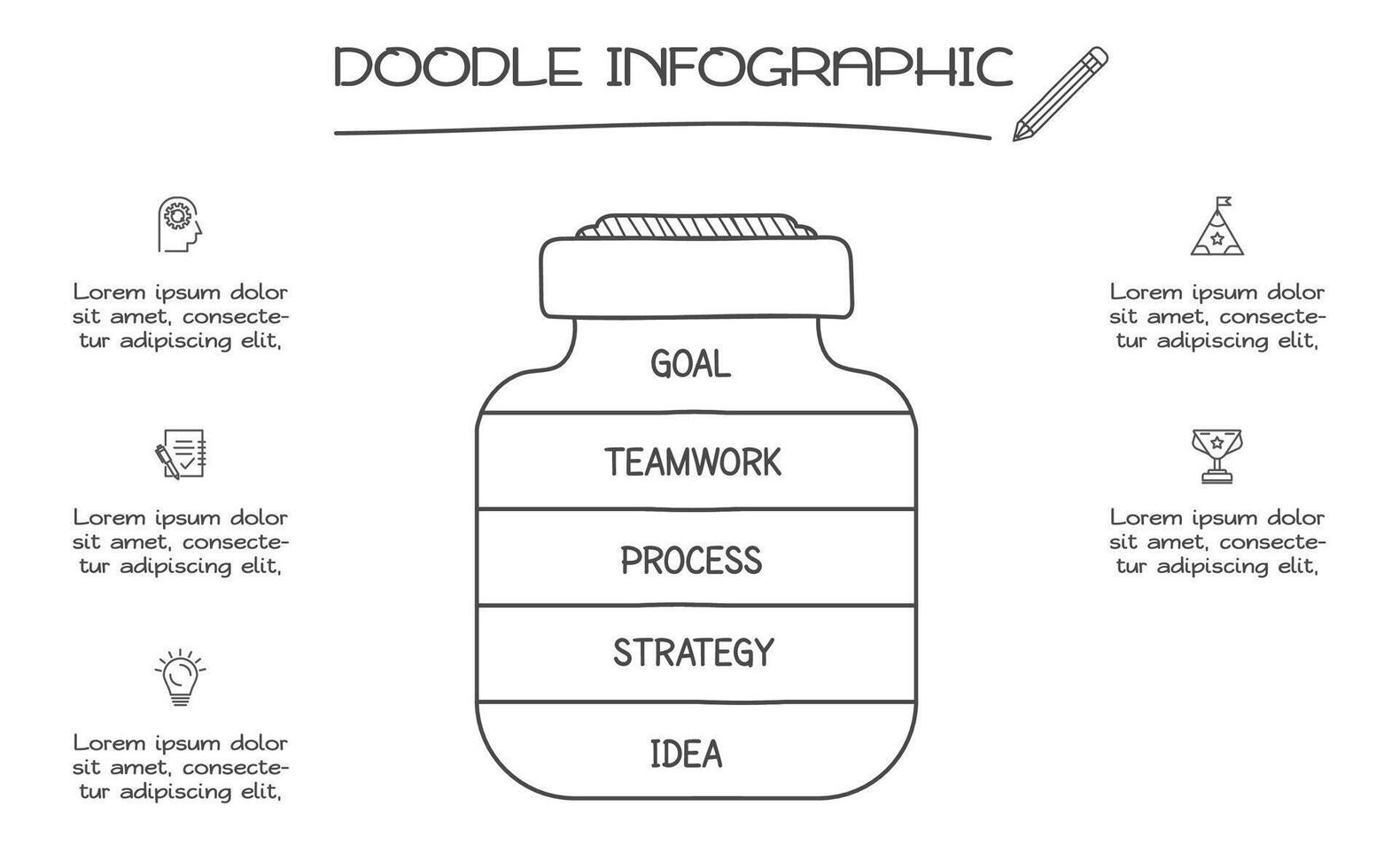 DOODLE INFOGRAPHIC

Lorem ipsum dolor sit amet, consectetur adipiscing elit,

Lorem ipsum dolor sit amet, consectetur adipiscing elit,

Lorem ipsum dolor sit amet, consectetur adipiscing elit,

GOAL

TEAMWORK

PROCESS

STRATEGY

IDEA

Lorem ipsum dolor sit amet, consectetur adipiscing elit,

Lorem ipsum dolor sit amet, consectetur adipiscing elit,