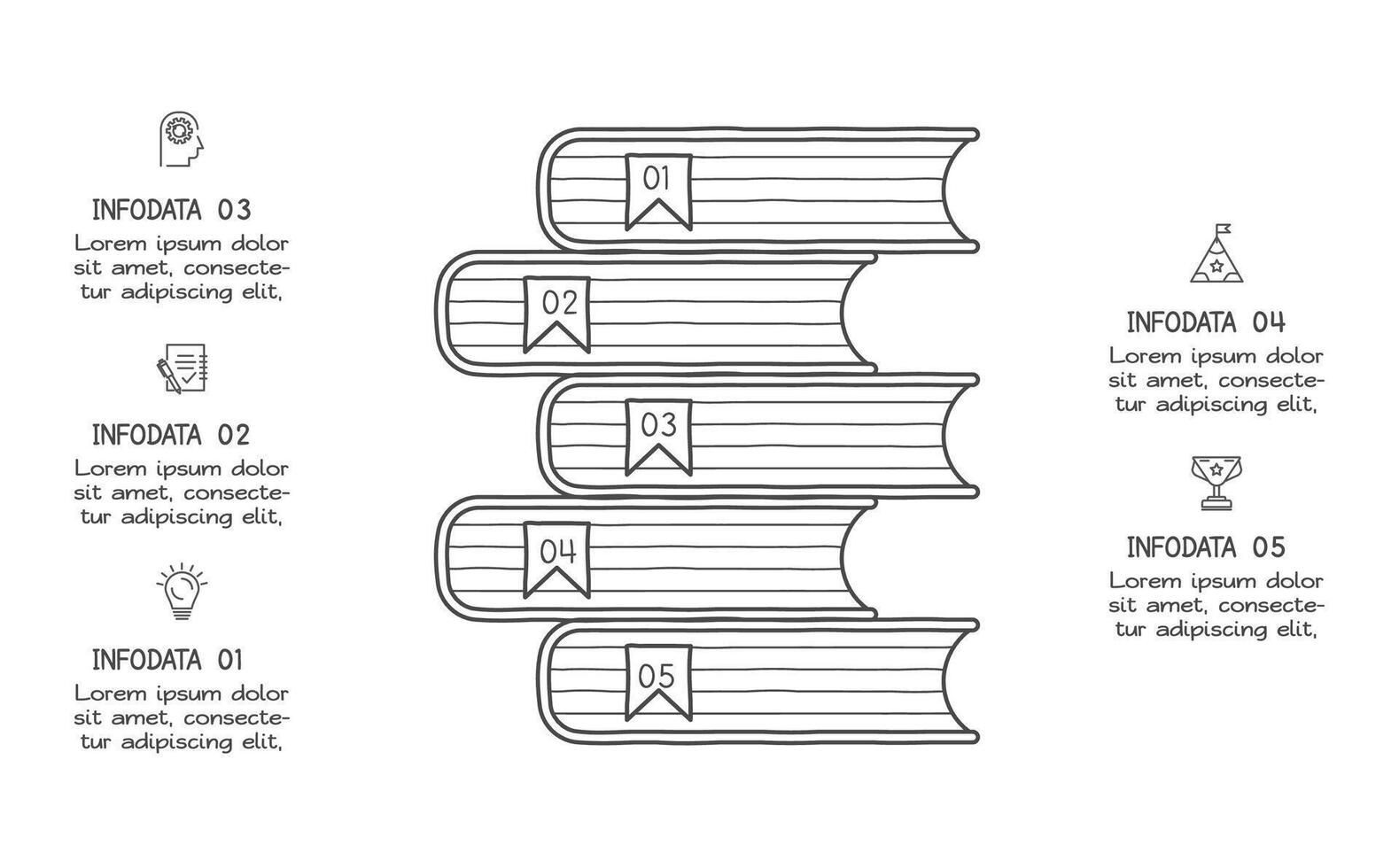 INFODATA 03
Lorem ipsum dolor sit amet, consectetur adipiscing elit,

INFODATA 02
Lorem ipsum dolor sit amet, consectetur adipiscing elit,

INFODATA 01
Lorem ipsum dolor sit amet, consectetur adipiscing elit,

01

02

03

04

05

INFODATA 04
Lorem ipsum dolor sit amet, consectetur adipiscing elit,

INFODATA 05
Lorem ipsum dolor sit amet, consectetur adipiscing elit,