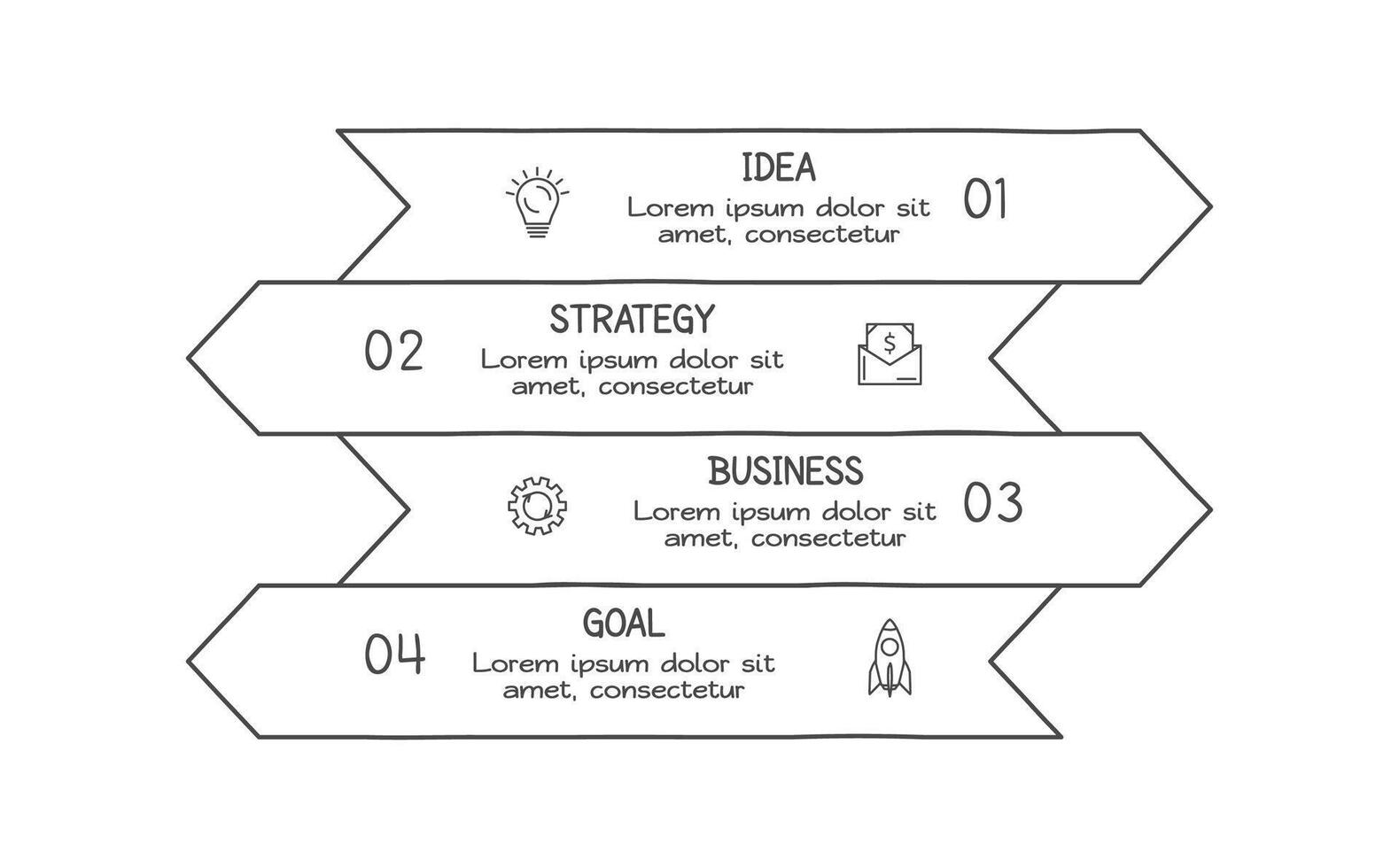 IDEA
Lorem ipsum dolor sit amet, consectetur
01

02
STRATEGY
Lorem ipsum dolor sit amet, consectetur

$

BUSINESS
Lorem ipsum dolor sit amet, consectetur
03

04
GOAL
Lorem ipsum dolor sit amet, consectetur