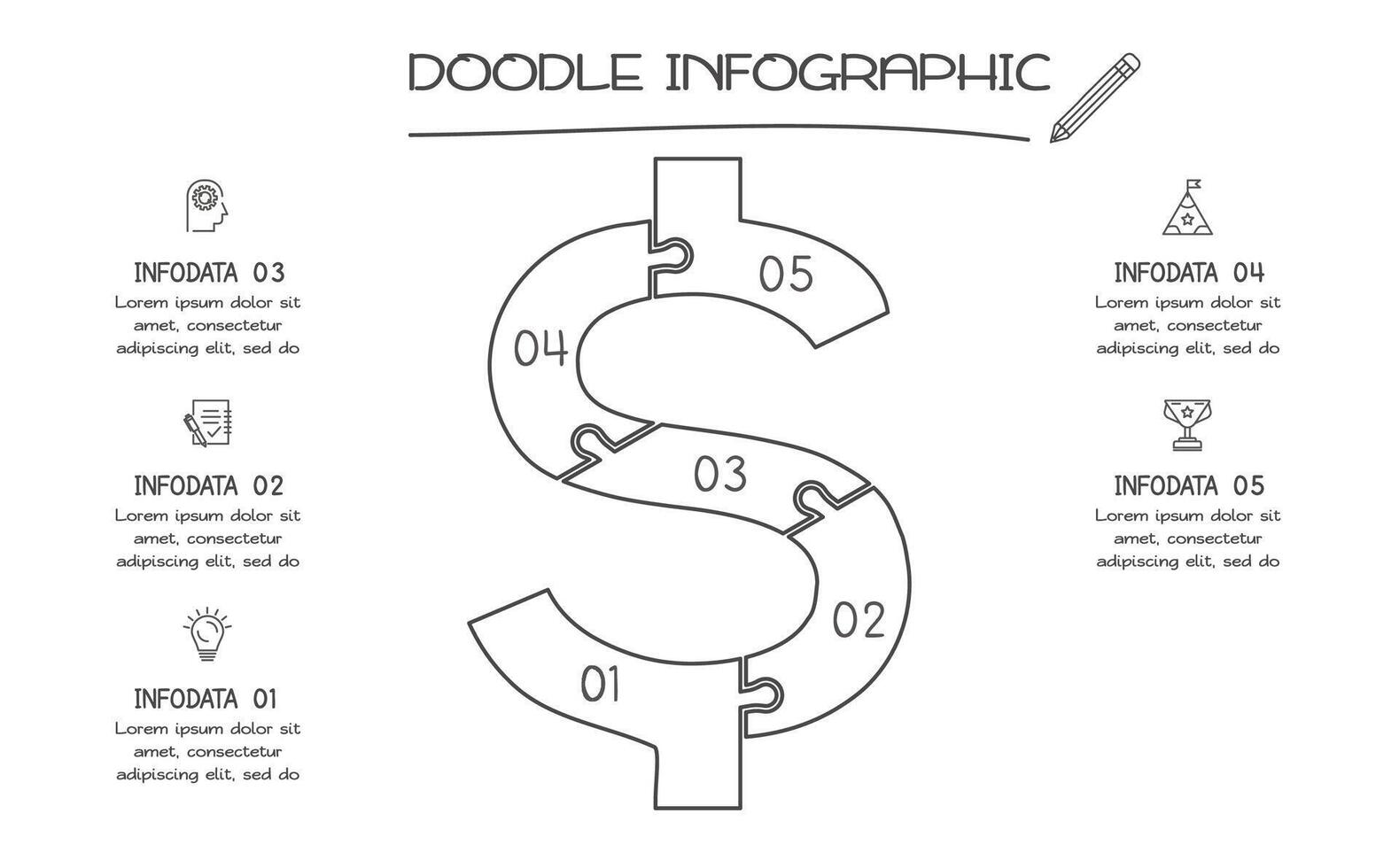 DOODLE INFOGRAPHIC

INFODATA 03
Lorem ipsum dolor sit amet, consectetur adipiscing elit, sed do

INFODATA 02
Lorem ipsum dolor sit amet, consectetur adipiscing elit, sed do

INFODATA 01
Lorem ipsum dolor sit amet, consectetur adipiscing elit, sed do

05

04

03

02

01

INFODATA 04
Lorem ipsum dolor sit amet, consectetur adipiscing elit, sed do

INFODATA 05
Lorem ipsum dolor sit amet, consectetur adipiscing elit, sed do