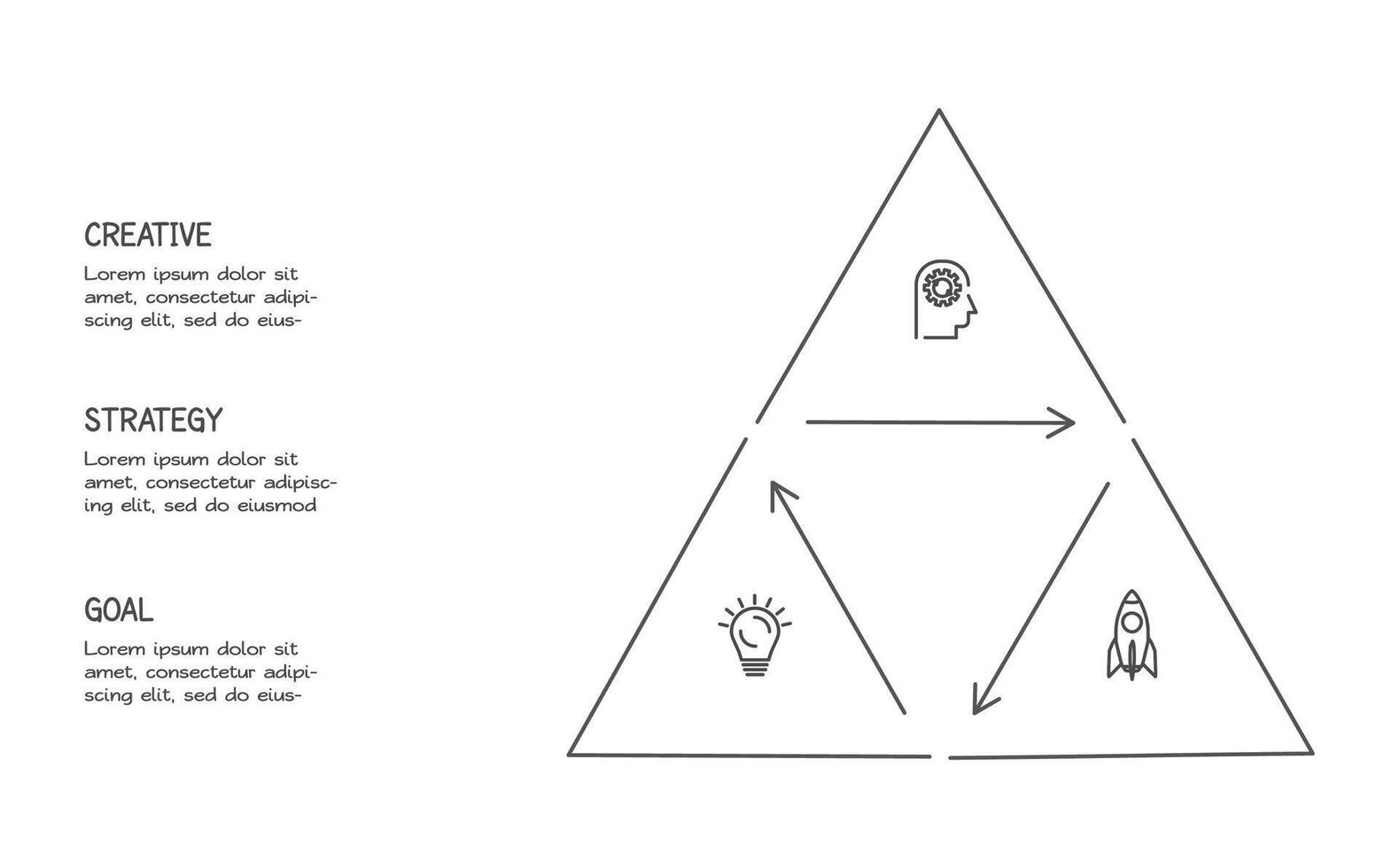 CREATIVE

Lorem ipsum dolor sit amet, consectetur adipiscing elit, sed do eius-

STRATEGY

Lorem ipsum dolor sit amet, consectetur adipiscing elit, sed do eiusmod

GOAL

Lorem ipsum dolor sit amet, consectetur adipiscing elit, sed do eius-