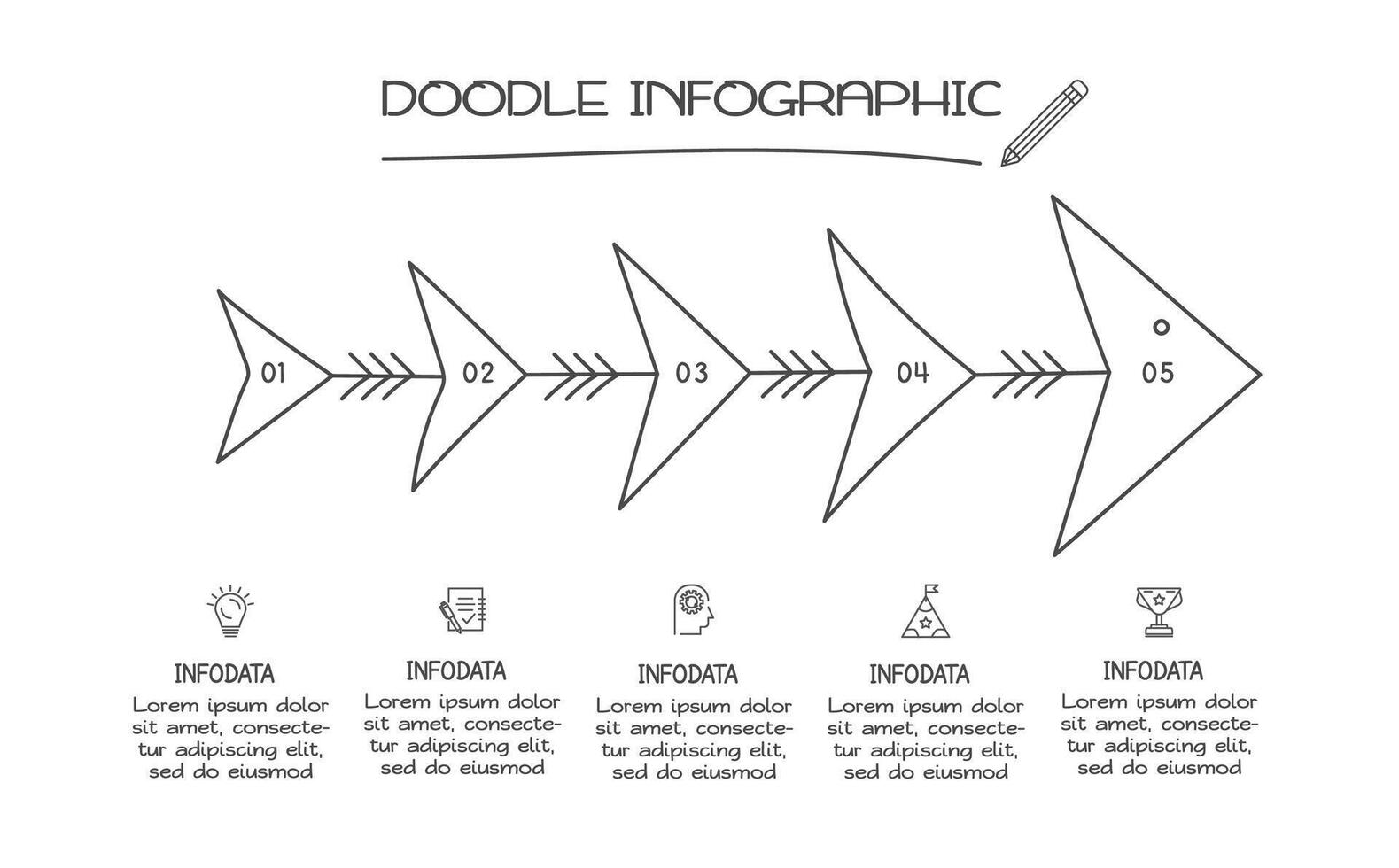 DOODLE INFOGRAPHIC

01

02

03

04

05

INFODATA
Lorem ipsum dolor sit amet, consectetur adipiscing elit, sed do eiusmod

INFODATA
Lorem ipsum dolor sit amet, consectetur adipiscing elit, sed do eiusmod

INFODATA
Lorem ipsum dolor sit amet, consectetur adipiscing elit, sed do eiusmod

INFODATA
Lorem ipsum dolor sit amet, consectetur adipiscing elit, sed do eiusmod

INFODATA
Lorem ipsum dolor sit amet, consectetur adipiscing elit, sed do eiusmod