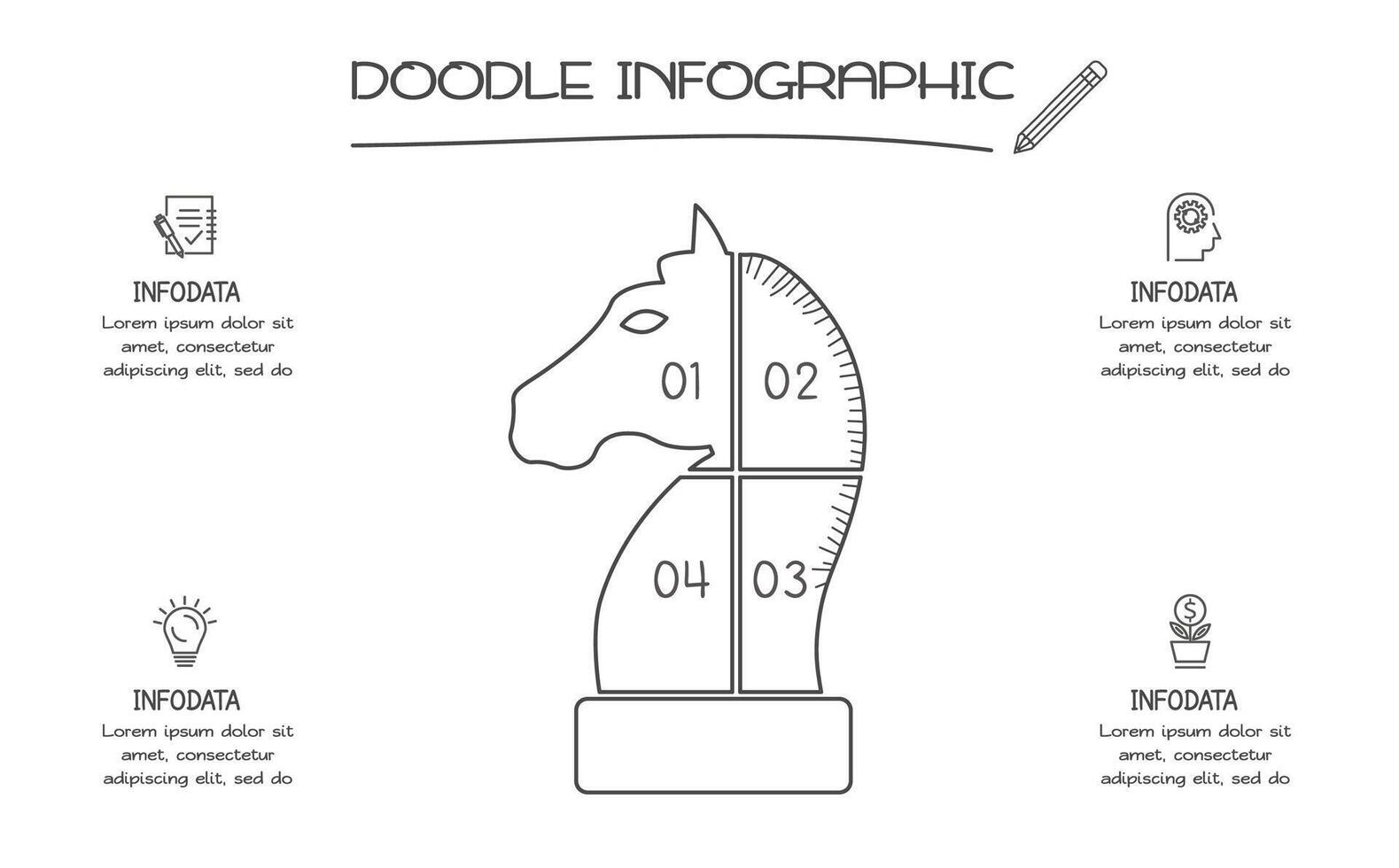 DOODLE INFOGRAPHIC

INFODATA
Lorem ipsum dolor sit amet, consectetur adipiscing elit, sed do

01 02

INFODATA
Lorem ipsum dolor sit amet, consectetur adipiscing elit, sed do

04 03

INFODATA
Lorem ipsum dolor sit amet, consectetur adipiscing elit, sed do

INFODATA
Lorem ipsum dolor sit amet, consectetur adipiscing elit, sed do