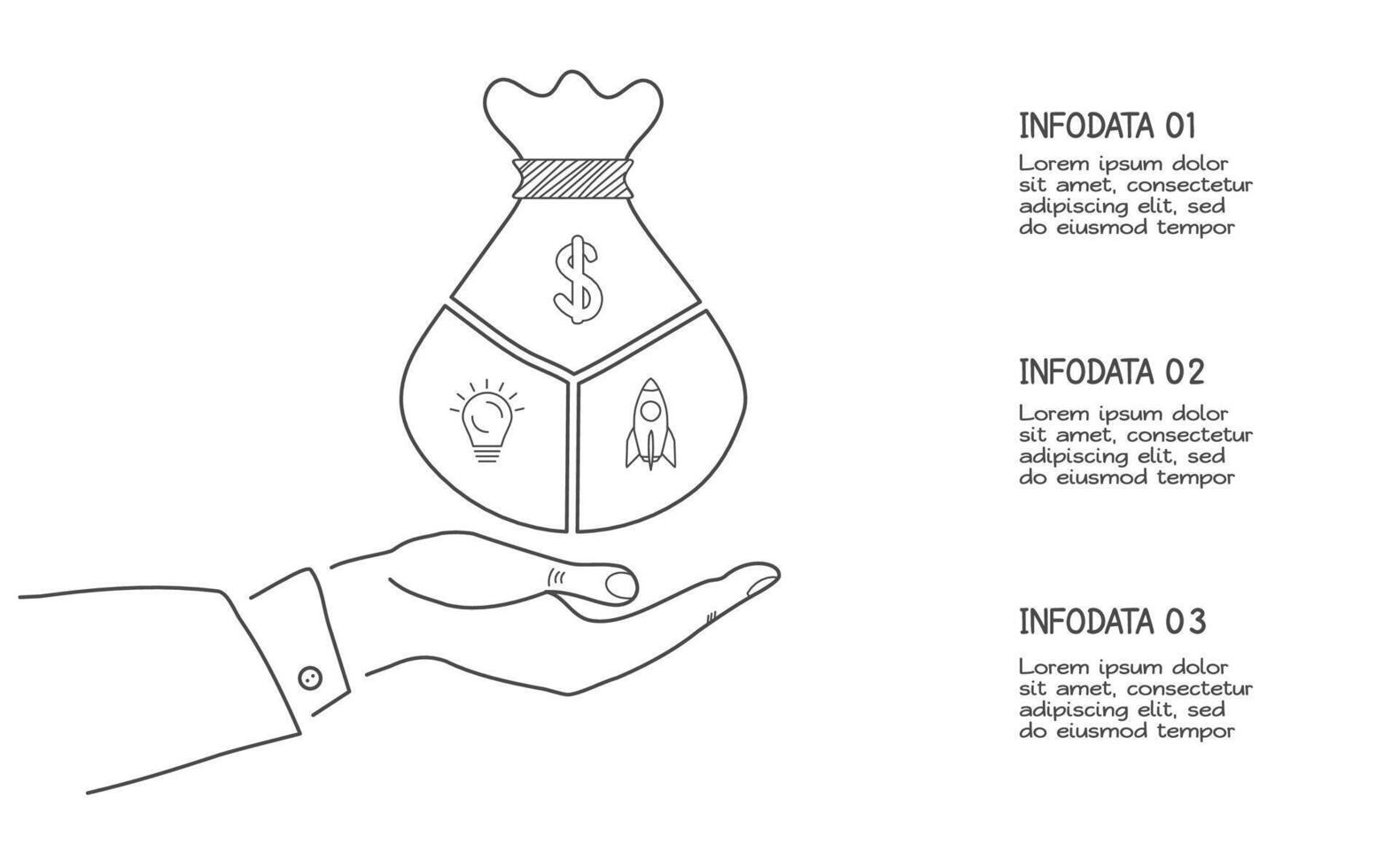 $

INFODATA 01
Lorem ipsum dolor sit amet, consectetur adipiscing elit, sed do eiusmod tempor

INFODATA 02
Lorem ipsum dolor sit amet, consectetur adipiscing elit, sed do eiusmod tempor

INFODATA 03
Lorem ipsum dolor sit amet, consectetur adipiscing elit, sed do eiusmod tempor