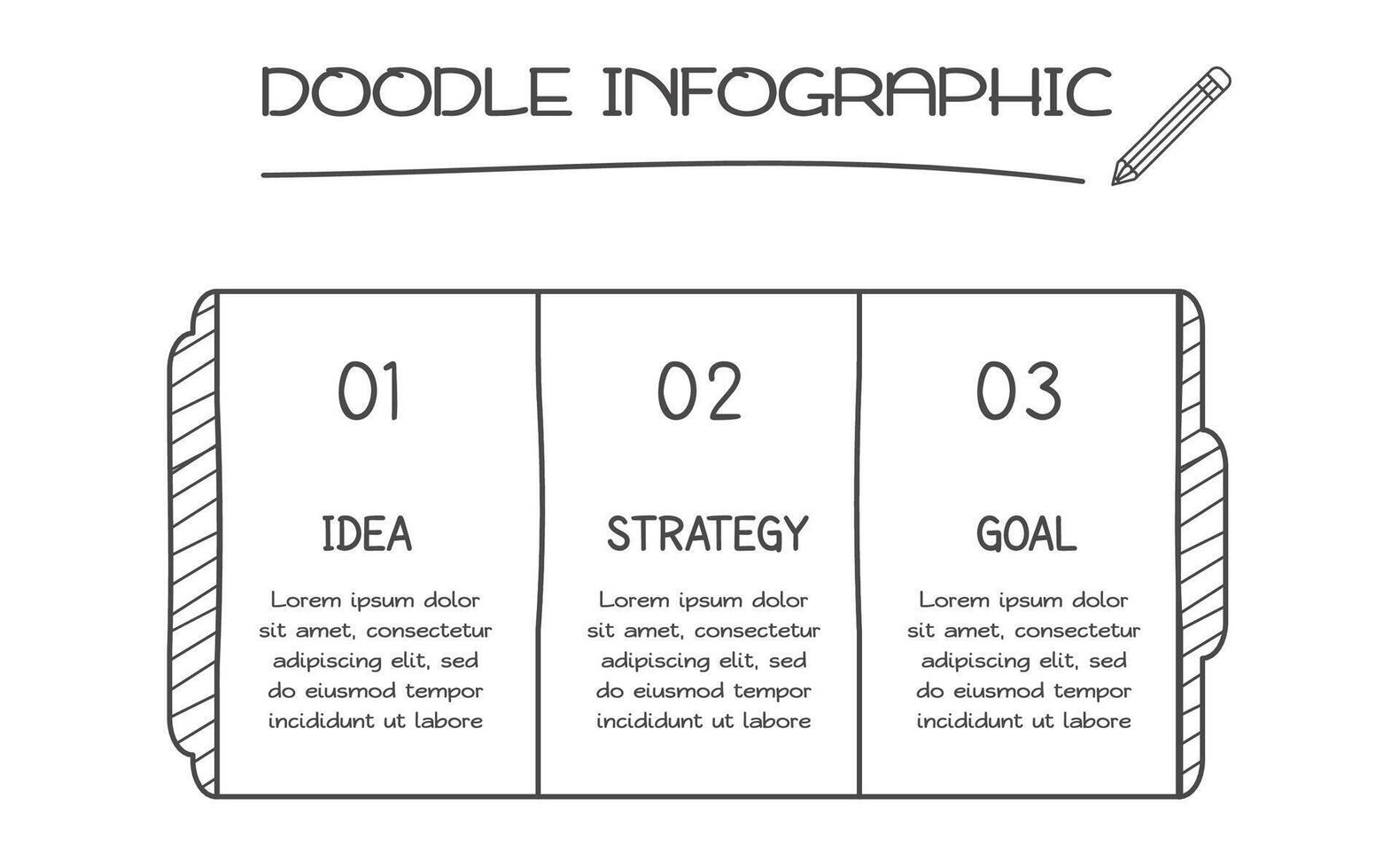 DOODLE INFOGRAPHIC

01

IDEA

Lorem ipsum dolor sit amet, consectetur adipiscing elit, sed do eiusmod tempor incididunt ut labore

02

STRATEGY

Lorem ipsum dolor sit amet, consectetur adipiscing elit, sed do eiusmod tempor incididunt ut labore

03

GOAL

Lorem ipsum dolor sit amet, consectetur adipiscing elit, sed do eiusmod tempor incididunt ut labore