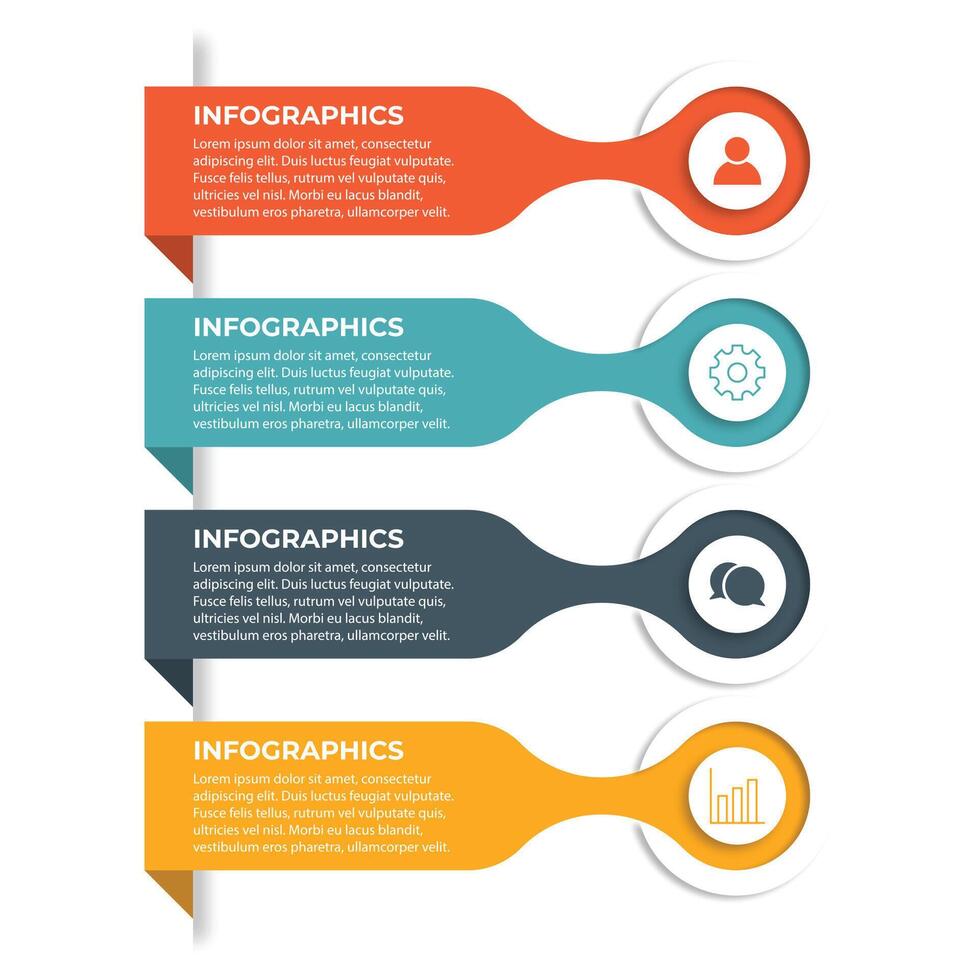 INFOGRAPHICS
Lorem ipsum dolor sit amet, consectetur adipiscing elit. Duis luctus feugiat vulputate. Fusce felis tellus, rutrum vel vulputate quis, ultricies vel nisl. Morbi eu lacus blandit, vestibulum eros pharetra, ullamcorper velit.

INFOGRAPHICS
Lorem ipsum dolor sit amet, consectetur adipiscing elit. Duis luctus feugiat vulputate. Fusce felis tellus, rutrum vel vulputate quis, ultricies vel nisl. Morbi eu lacus blandit, vestibulum eros pharetra, ullamcorper velit.

INFOGRAPHICS
Lorem ipsum dolor sit amet, consectetur adipiscing elit. Duis luctus feugiat vulputate. Fusce felis tellus, rutrum vel vulputate quis, ultricies vel nisl. Morbi eu lacus blandit, vestibulum eros pharetra, ullamcorper velit.

INFOGRAPHICS
Lorem ipsum dolor sit amet, consectetur adipiscing elit. Duis luctus feugiat vulputate. Fusce felis tellus, rutrum vel vulputate quis, ultricies vel nisl. Morbi eu lacus blandit, vestibulum eros pharetra, ullamcorper velit.