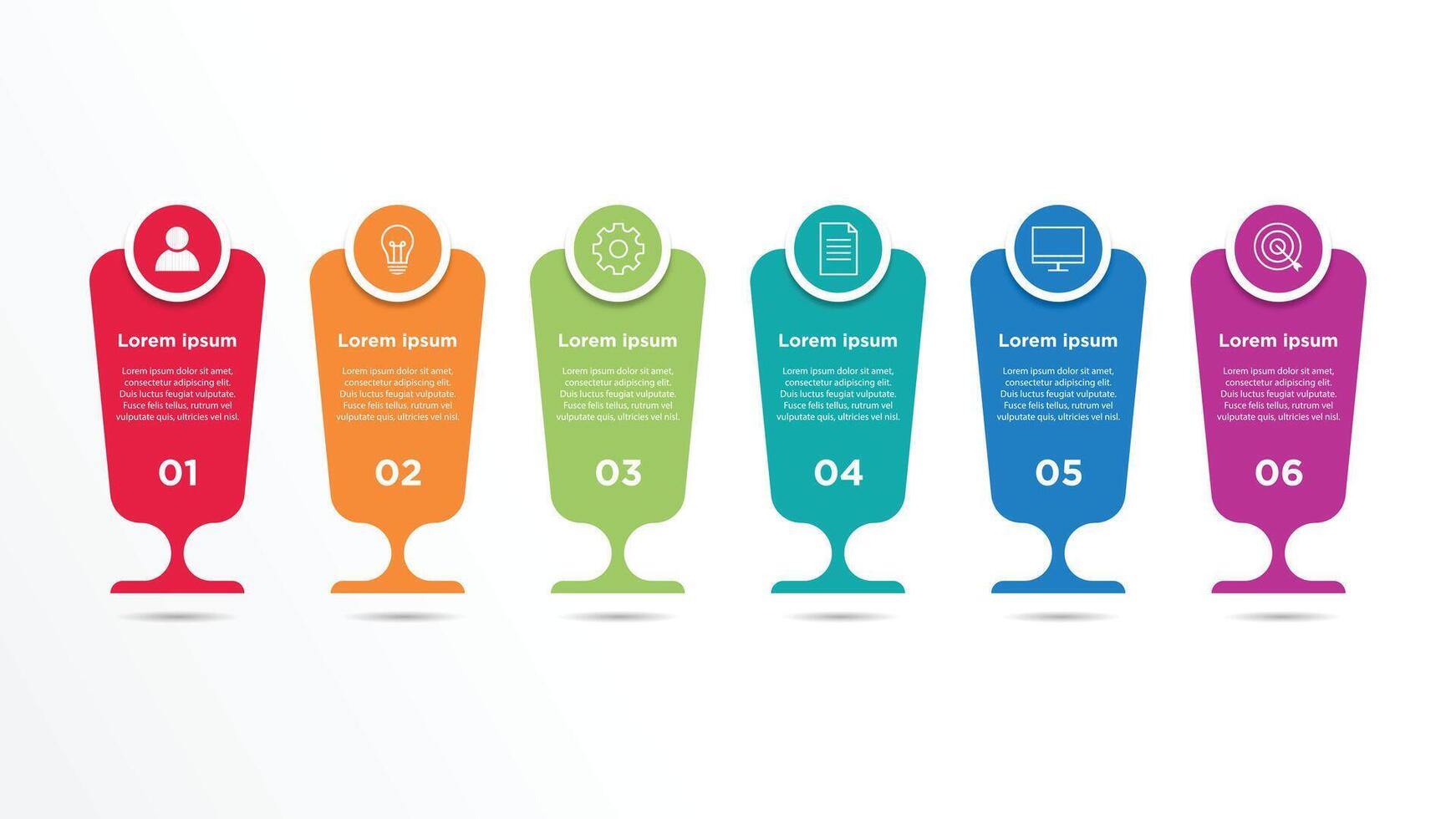 Lorem ipsum

Lorem ipsum dolor sit amet, consectetur adipiscing elit. Duis luctus feugiat vulputate. Fusce felis tellus, rutrum vel vulputate quis, ultricies vel nisl.

01

Lorem ipsum

Lorem ipsum dolor sit amet, consectetur adipiscing elit. Duis luctus feugiat vulputate. Fusce felis tellus, rutrum vel vulputate quis, ultricies vel nisl.

02

Lorem ipsum

Lorem ipsum dolor sit amet, consectetur adipiscing elit. Duis luctus feugiat vulputate. Fusce felis tellus, rutrum vel vulputate quis, ultricies vel nisl.

03

Lorem ipsum

Lorem ipsum dolor sit amet, consectetur adipiscing elit. Duis luctus feugiat vulputate. Fusce felis tellus, rutrum vel vulputate quis, ultricies vel nisl.

04

Lorem ipsum

Lorem ipsum dolor sit amet, consectetur adipiscing elit. Duis luctus feugiat vulputate. Fusce felis tellus, rutrum vel vulputate quis, ultricies vel nisl.

05

Lorem ipsum

Lorem ipsum dolor sit amet, consectetur adipiscing elit. Duis luctus feugiat vulputate. Fusce felis tellus, rutrum vel vulputate quis, ultricies vel nisl.

06