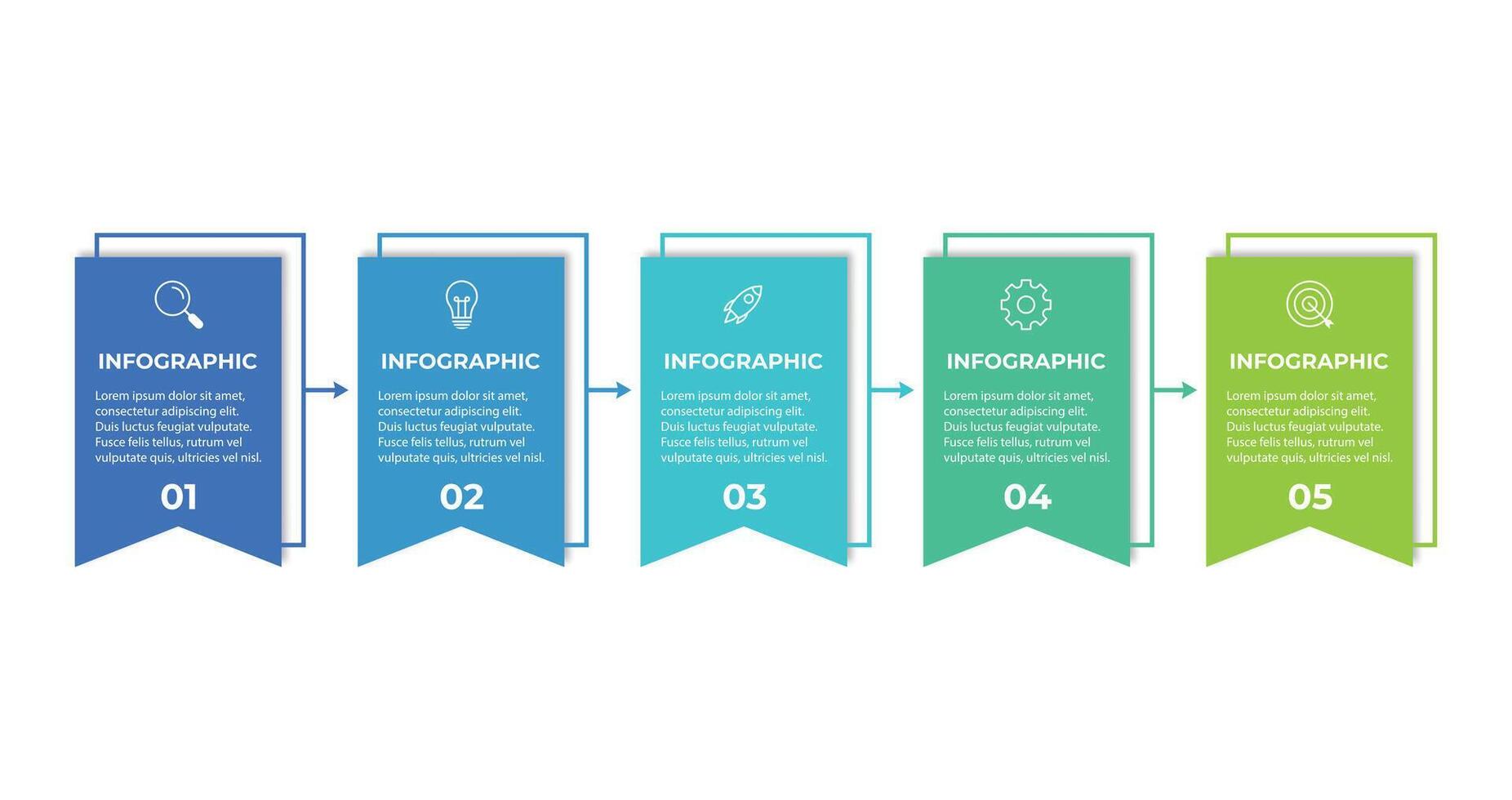 INFOGRAPHIC

Lorem ipsum dolor sit amet, consectetur adipiscing elit. Duis luctus feugiat vulputate. Fusce felis tellus, rutrum vel vulputate quis, ultricies vel nisl.

01

INFOGRAPHIC

Lorem ipsum dolor sit amet, consectetur adipiscing elit. Duis luctus feugiat vulputate. Fusce felis tellus, rutrum vel vulputate quis, ultricies vel nisl.

02

INFOGRAPHIC

Lorem ipsum dolor sit amet, consectetur adipiscing elit. Duis luctus feugiat vulputate. Fusce felis tellus, rutrum vel vulputate quis, ultricies vel nisl.

03

INFOGRAPHIC

Lorem ipsum dolor sit amet, consectetur adipiscing elit. Duis luctus feugiat vulputate. Fusce felis tellus, rutrum vel vulputate quis, ultricies vel nisl.

04

INFOGRAPHIC

Lorem ipsum dolor sit amet, consectetur adipiscing elit. Duis luctus feugiat vulputate. Fusce felis tellus, rutrum vel vulputate quis, ultricies vel nisl.

05