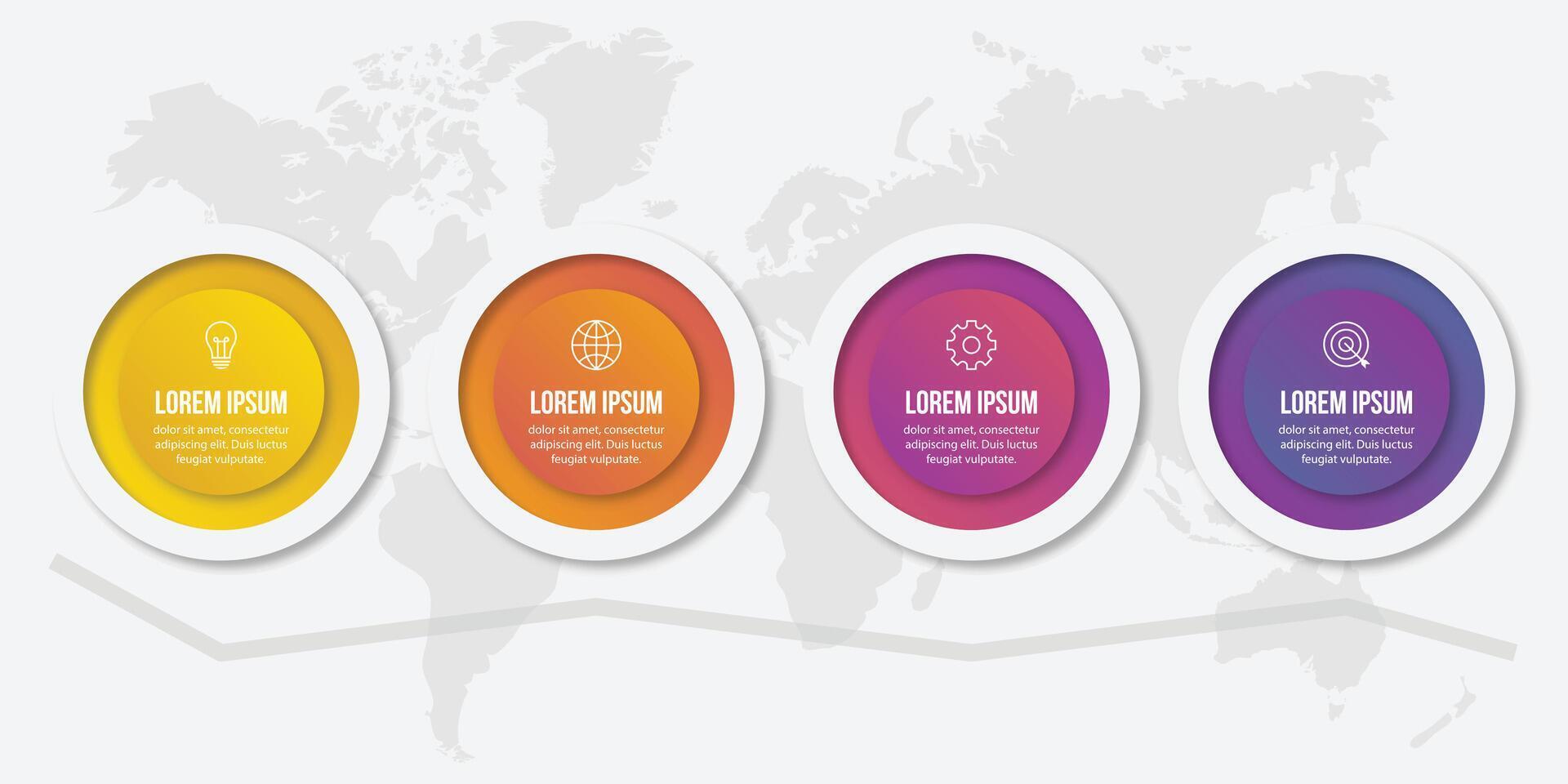 LOREM IPSUM
dolor sit amet, consectetur adipiscing elit. Duis luctus feugiat vulputate.

LOREM IPSUM
dolor sit amet, consectetur adipiscing elit. Duis luctus feugiat vulputate.

LOREM IPSUM
dolor sit amet, consectetur adipiscing elit. Duis luctus feugiat vulputate.

LOREM IPSUM
dolor sit amet, consectetur adipiscing elit. Duis luctus feugiat vulputate.