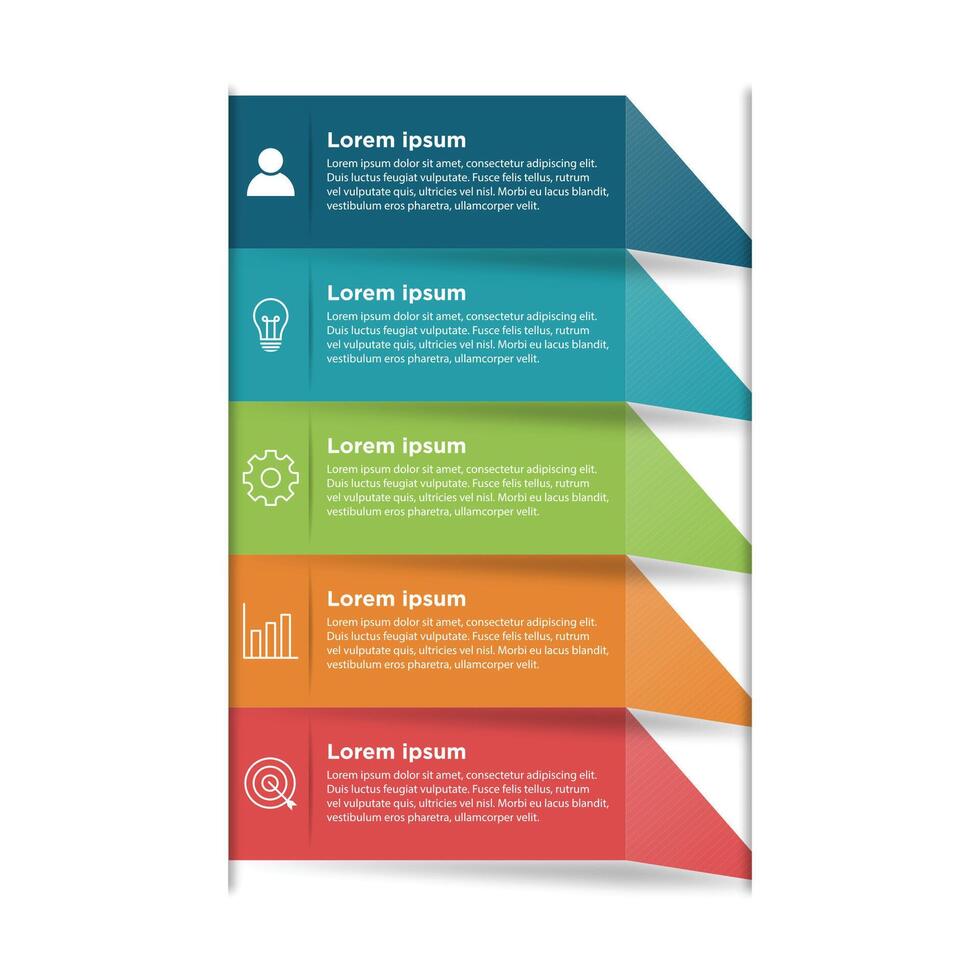 Lorem ipsum
Lorem ipsum dolor sit amet, consectetur adipiscing elit. Duis luctus feugiat vulputate. Fusce felis tellus, rutrum vel vulputate quis, ultricies vel nisl. Morbi eu lacus blandit, vestibulum eros pharetra, ullamcorper velit.

Lorem ipsum
Lorem ipsum dolor sit amet, consectetur adipiscing elit. Duis luctus feugiat vulputate. Fusce felis tellus, rutrum vel vulputate quis, ultricies vel nisl. Morbi eu lacus blandit, vestibulum eros pharetra, ullamcorper velit.

Lorem ipsum
Lorem ipsum dolor sit amet, consectetur adipiscing elit. Duis luctus feugiat vulputate. Fusce felis tellus, rutrum vel vulputate quis, ultricies vel nisl. Morbi eu lacus blandit, vestibulum eros pharetra, ullamcorper velit.

Lorem ipsum
Lorem ipsum dolor sit amet, consectetur adipiscing elit. Duis luctus feugiat vulputate. Fusce felis tellus, rutrum vel vulputate quis, ultricies vel nisl. Morbi eu lacus blandit, vestibulum eros pharetra, ullamcorper velit.

Lorem ipsum
Lorem ipsum dolor sit amet, consectetur adipiscing elit. Duis luctus feugiat vulputate. Fusce felis tellus, rutrum vel vulputate quis, ultricies vel nisl. Morbi eu lacus blandit, vestibulum eros pharetra, ullamcorper velit.