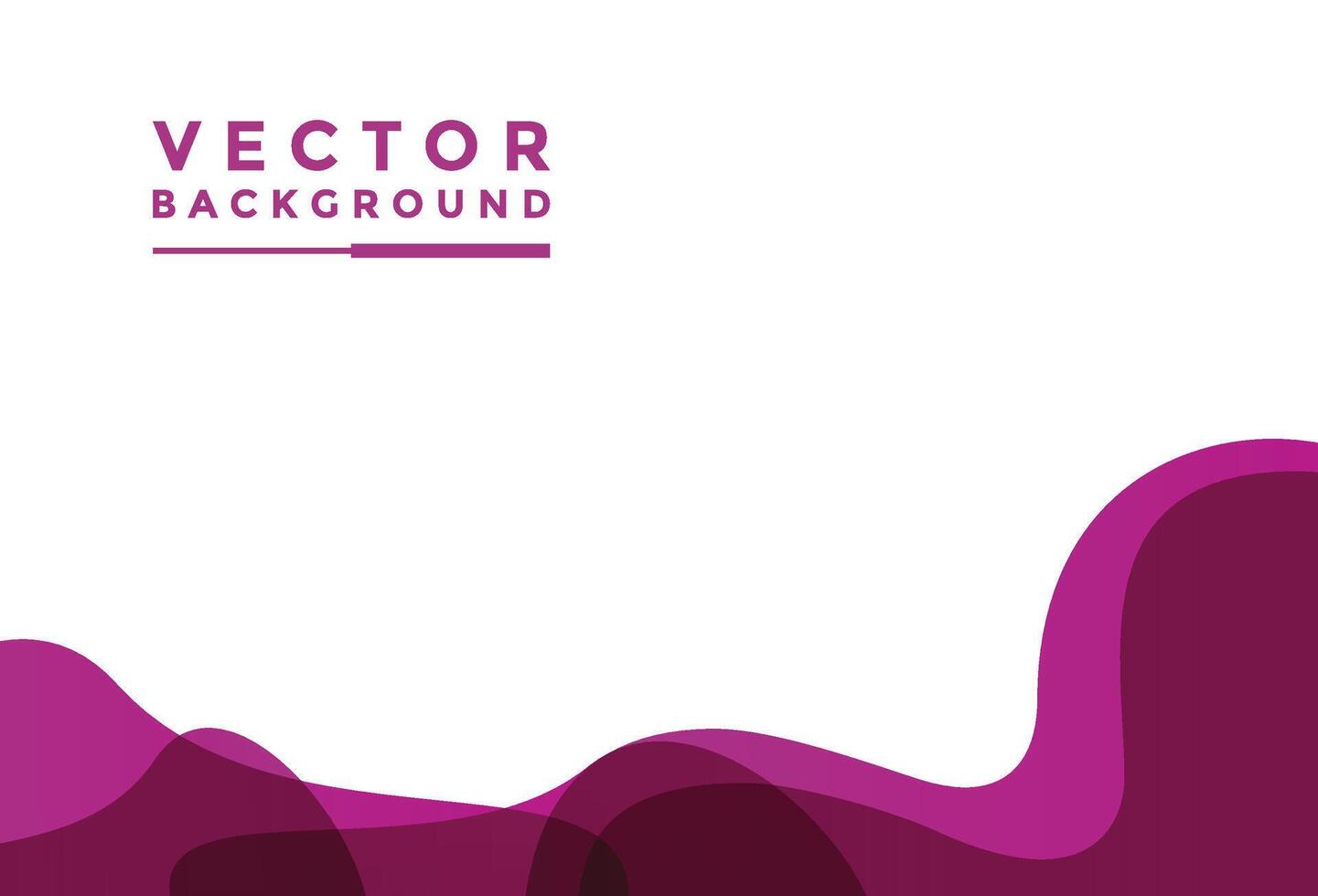 VECTOR
BACKGROUND