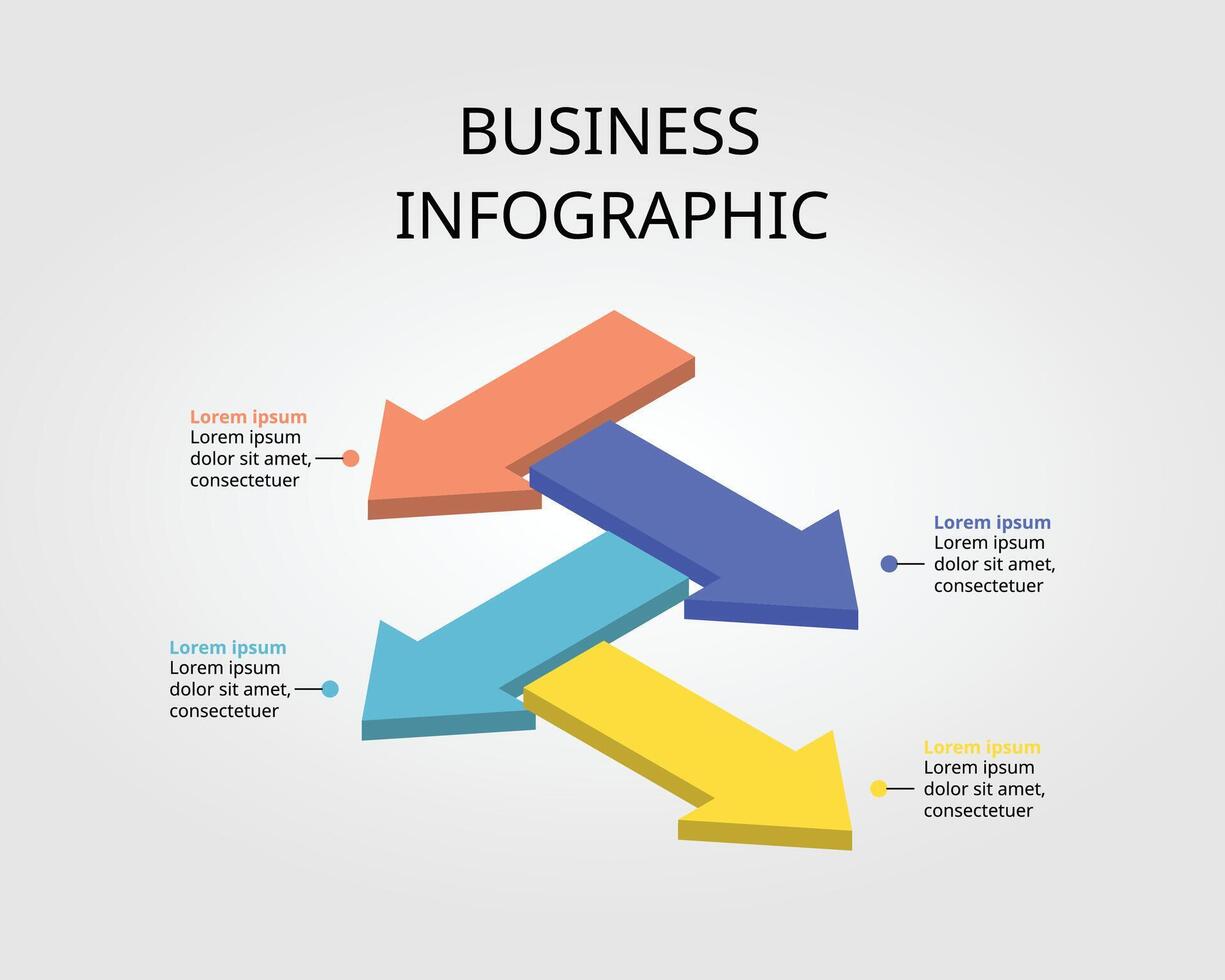 BUSINESS INFOGRAPHIC

Lorem ipsum
Lorem ipsum dolor sit amet, consectetuer

Lorem ipsum
Lorem ipsum dolor sit amet, consectetuer

Lorem ipsum
Lorem ipsum dolor sit amet, consectetuer

Lorem ipsum
Lorem ipsum dolor sit amet, consectetuer