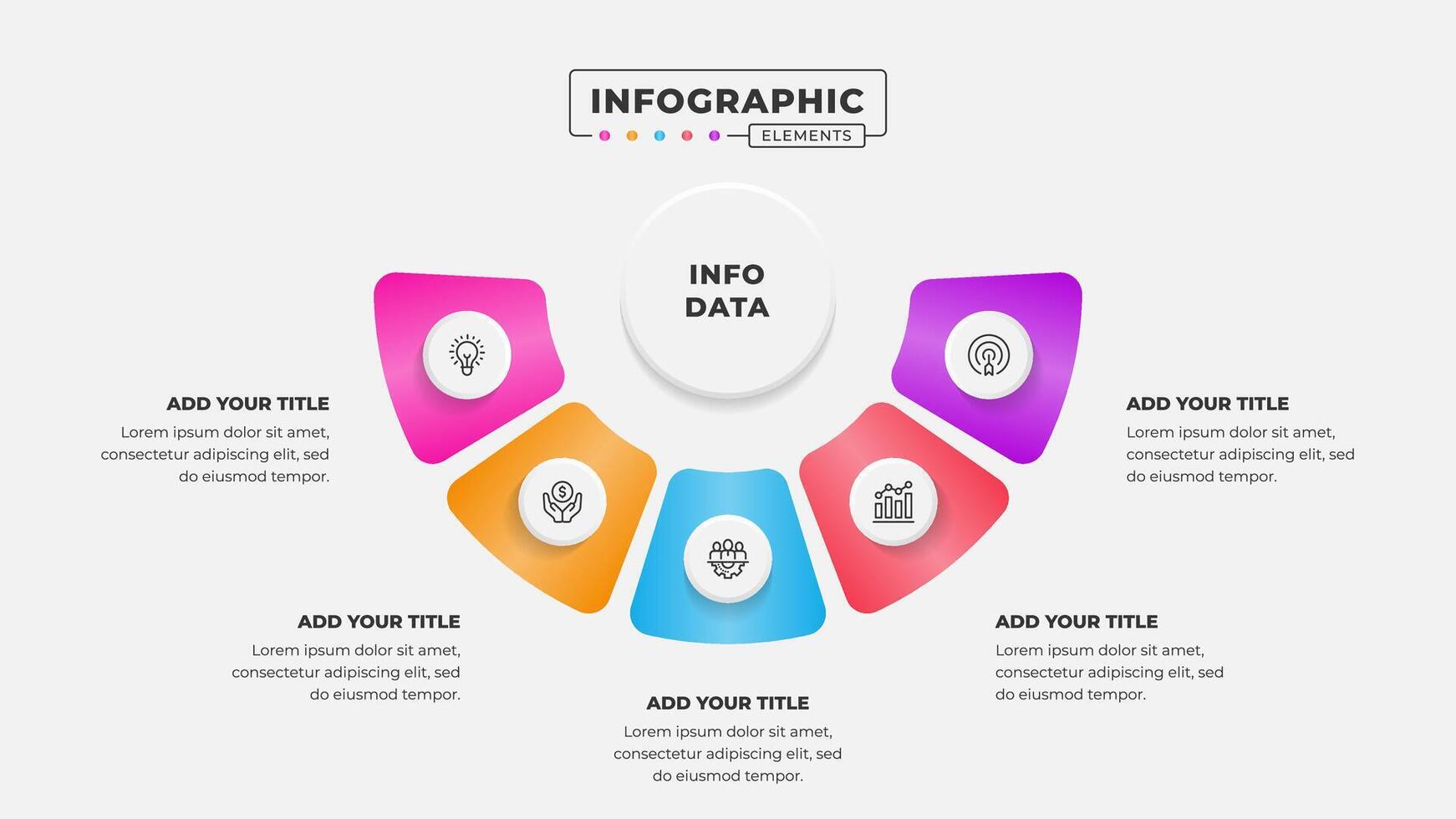 INFOGRAPHIC
ELEMENTS

INFO DATA

ADD YOUR TITLE
Lorem ipsum dolor sit amet, consectetur adipiscing elit, sed do eiusmod tempor.

ADD YOUR TITLE
Lorem ipsum dolor sit amet, consectetur adipiscing elit, sed do eiusmod tempor.

ADD YOUR TITLE
Lorem ipsum dolor sit amet, consectetur adipiscing elit, sed do eiusmod tempor.

ADD YOUR TITLE
Lorem ipsum dolor sit amet, consectetur adipiscing elit, sed do eiusmod tempor.

ADD YOUR TITLE
Lorem ipsum dolor sit amet, consectetur adipiscing elit, sed do eiusmod tempor.