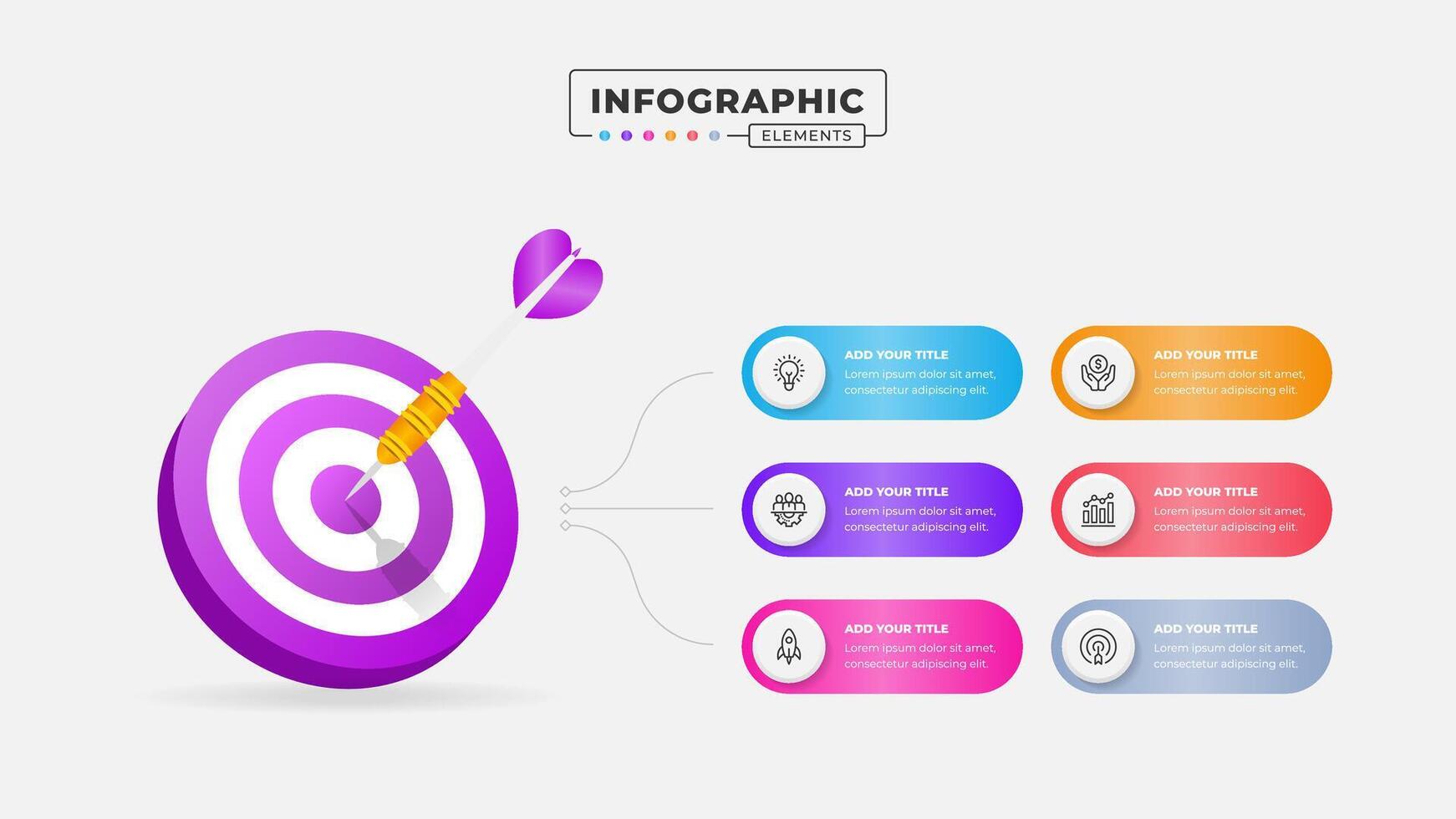 INFOGRAPHIC
ELEMENTS

ADD YOUR TITLE
Lorem ipsum dolor sit amet, consectetur adipiscing elit.

ADD YOUR TITLE
Lorem ipsum dolor sit amet, consectetur adipiscing elit.

ADD YOUR TITLE
Lorem ipsum dolor sit amet, consectetur adipiscing elit.

ADD YOUR TITLE
Lorem ipsum dolor sit amet, consectetur adipiscing elit.

ADD YOUR TITLE
Lorem ipsum dolor sit amet, consectetur adipiscing elit.

ADD YOUR TITLE
Lorem ipsum dolor sit amet, consectetur adipiscing elit.