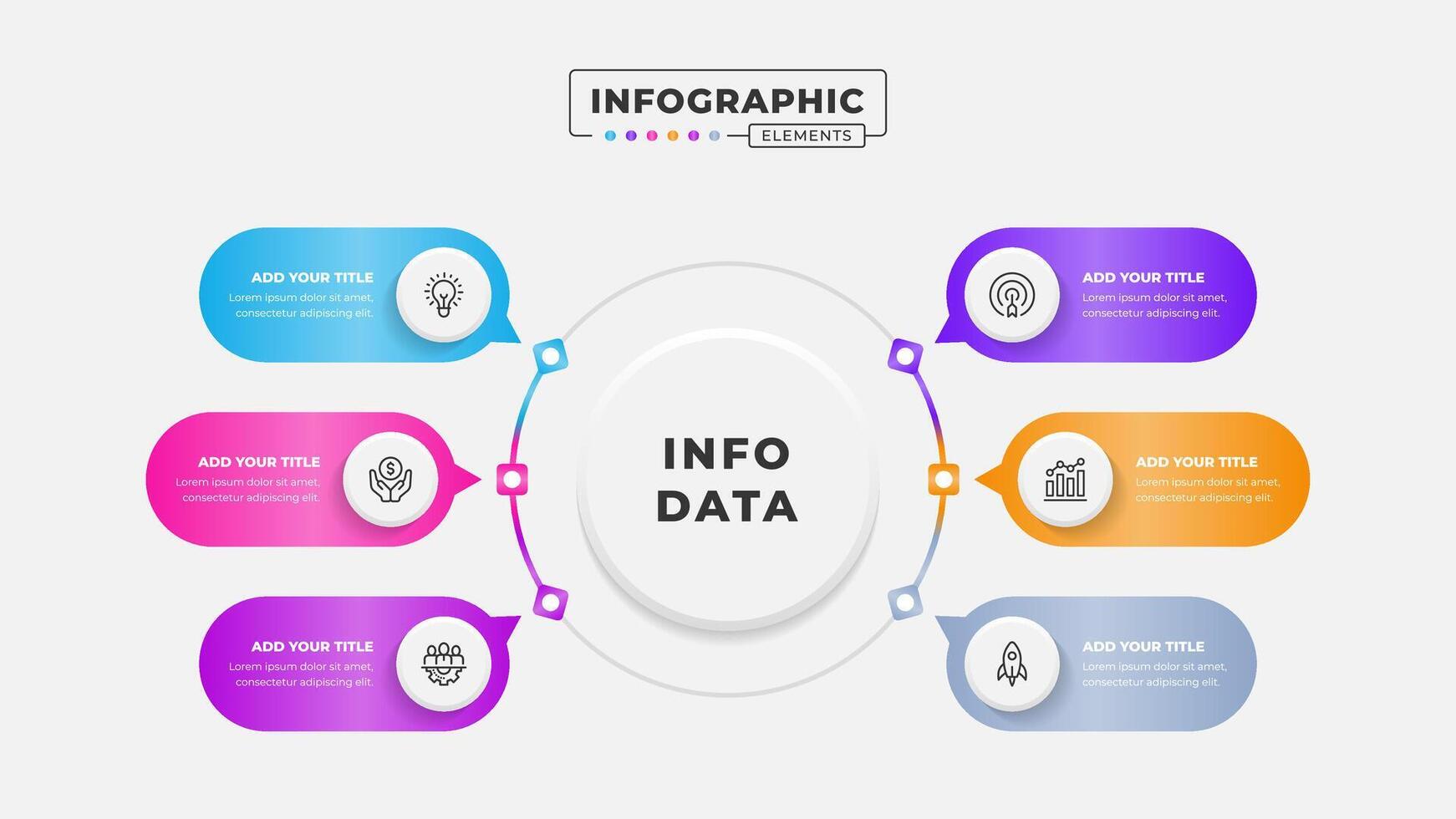 INFOGRAPHIC
ELEMENTS

ADD YOUR TITLE
Lorem ipsum dolor sit amet, consectetur adipiscing elit.

ADD YOUR TITLE
Lorem ipsum dolor sit amet, consectetur adipiscing elit.

ADD YOUR TITLE
Lorem ipsum dolor sit amet, consectetur adipiscing elit.

INFO
DATA

ADD YOUR TITLE
Lorem ipsum dolor sit amet, consectetur adipiscing elit.

ADD YOUR TITLE
Lorem ipsum dolor sit amet, consectetur adipiscing elit.

ADD YOUR TITLE
Lorem ipsum dolor sit amet, consectetur adipiscing elit.