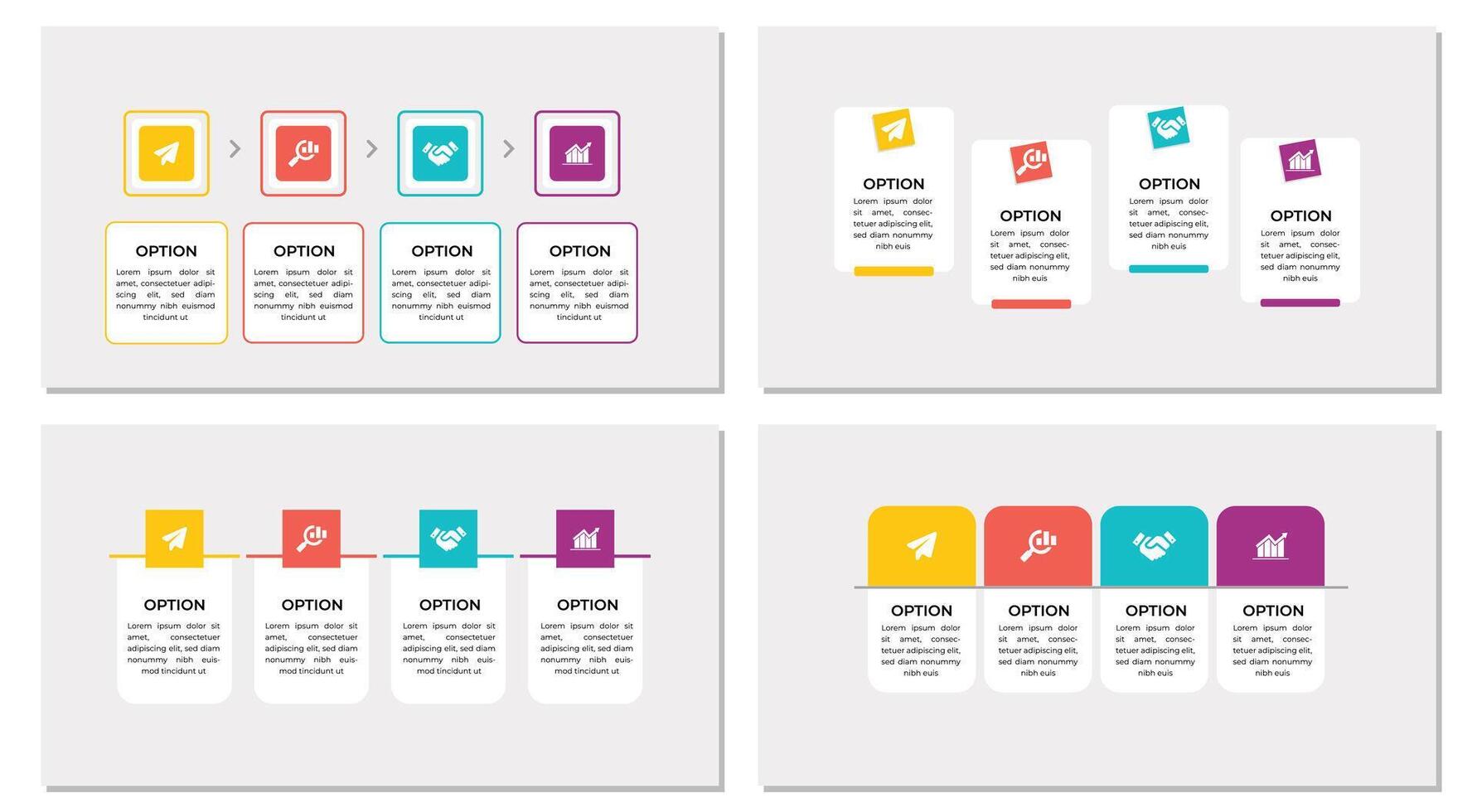 OPTION
Lorem ipsum dolor sit amet, consectetuer adipiscing elit, sed diam nonummy nibh euismod tincidunt ut

OPTION
Lorem ipsum dolor sit amet, consectetuer adipiscing elit, sed diam nonummy nibh euismod tincidunt ut

OPTION
Lorem ipsum dolor sit amet, consectetuer adipiscing elit, sed diam nonummy nibh euismod tincidunt ut

OPTION
Lorem ipsum dolor sit amet, consectetuer adipiscing elit, sed diam nonummy nibh euismod tincidunt ut

OPTION
Lorem ipsum dolor sit amet, consectetuer adipiscing elit, sed diam nonummy nibh euis

OPTION
Lorem ipsum dolor sit amet, consectetuer adipiscing elit, sed diam nonummy nibh euis

OPTION
Lorem ipsum dolor sit amet, consectetuer adipiscing elit, sed diam nonummy nibh euis

OPTION
Lorem ipsum dolor sit amet, consectetuer adipiscing elit, sed diam nonummy nibh euis

OPTION
Lorem ipsum dolor sit amet, consectetuer adipiscing elit, sed diam nonummy nibh euismod tincidunt ut

OPTION
Lorem ipsum dolor sit amet, consectetuer adipiscing elit, sed diam nonummy nibh euismod tincidunt ut

OPTION
Lorem ipsum dolor sit amet, consectetuer adipiscing elit, sed diam nonummy nibh euismod tincidunt ut

OPTION
Lorem ipsum dolor sit amet, consectetuer adipiscing elit, sed diam nonummy nibh euismod tincidunt ut

OPTION
Lorem ipsum dolor sit amet, consectetuer adipiscing elit, sed diam nonummy nibh euis

OPTION
Lorem ipsum dolor sit amet, consectetuer adipiscing elit, sed diam nonummy nibh euis

OPTION
Lorem ipsum dolor sit amet, consectetuer adipiscing elit, sed diam nonummy nibh euis

OPTION
Lorem ipsum dolor sit amet, consectetuer adipiscing elit, sed diam nonummy nibh euis