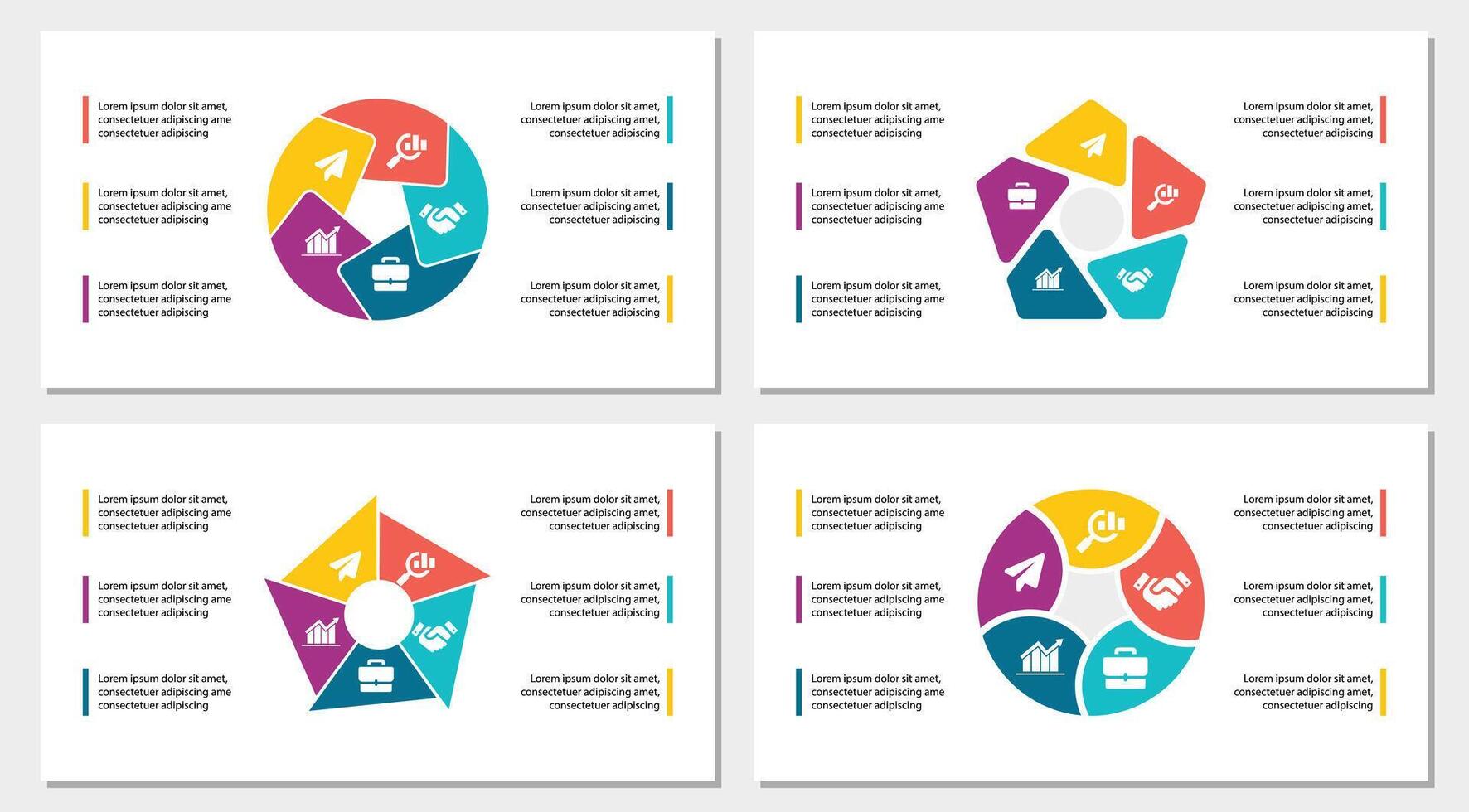 Lorem ipsum dolor sit amet, consectetuer adipiscing ame consectetuer adipiscing

Lorem ipsum dolor sit amet, consectetuer adipiscing ame consectetuer adipiscing

Lorem ipsum dolor sit amet, consectetuer adipiscing ame consectetuer adipiscing

Lorem ipsum dolor sit amet, consectetuer adipiscing amet, consectetuer adipiscing

Lorem ipsum dolor sit amet, consectetuer adipiscing amet, consectetuer adipiscing

Lorem ipsum dolor sit amet, consectetuer adipiscing amet, consectetuer adipiscing

Lorem ipsum dolor sit amet, consectetuer adipiscing ame consectetuer adipiscing

Lorem ipsum dolor sit amet, consectetuer adipiscing ame consectetuer adipiscing

Lorem ipsum dolor sit amet, consectetuer adipiscing ame consectetuer adipiscing

Lorem ipsum dolor sit amet, consectetuer adipiscing amet, consectetuer adipiscing

Lorem ipsum dolor sit amet, consectetuer adipiscing amet, consectetuer adipiscing

Lorem ipsum dolor sit amet, consectetuer adipiscing amet, consectetuer adipiscing

Lorem ipsum dolor sit amet, consectetuer adipiscing ame consectetuer adipiscing

Lorem ipsum dolor sit amet, consectetuer adipiscing ame consectetuer adipiscing

Lorem ipsum dolor sit amet, consectetuer adipiscing ame consectetuer adipiscing

Lorem ipsum dolor sit amet, consectetuer adipiscing amet, consectetuer adipiscing

Lorem ipsum dolor sit amet, consectetuer adipiscing amet, consectetuer adipiscing

Lorem ipsum dolor sit amet, consectetuer adipiscing amet, consectetuer adipiscing

Lorem ipsum dolor sit amet, consectetuer adipiscing ame consectetuer adipiscing

Lorem ipsum dolor sit amet, consectetuer adipiscing ame consectetuer adipiscing

Lorem ipsum dolor sit amet, consectetuer adipiscing ame consectetuer adipiscing

Lorem ipsum dolor sit amet, consectetuer adipiscing amet, consectetuer adipiscing

Lorem ipsum dolor sit amet, consectetuer adipiscing amet, consectetuer adipiscing

Lorem ipsum dolor sit amet, consectetuer adipiscing amet, consectetuer adipiscing