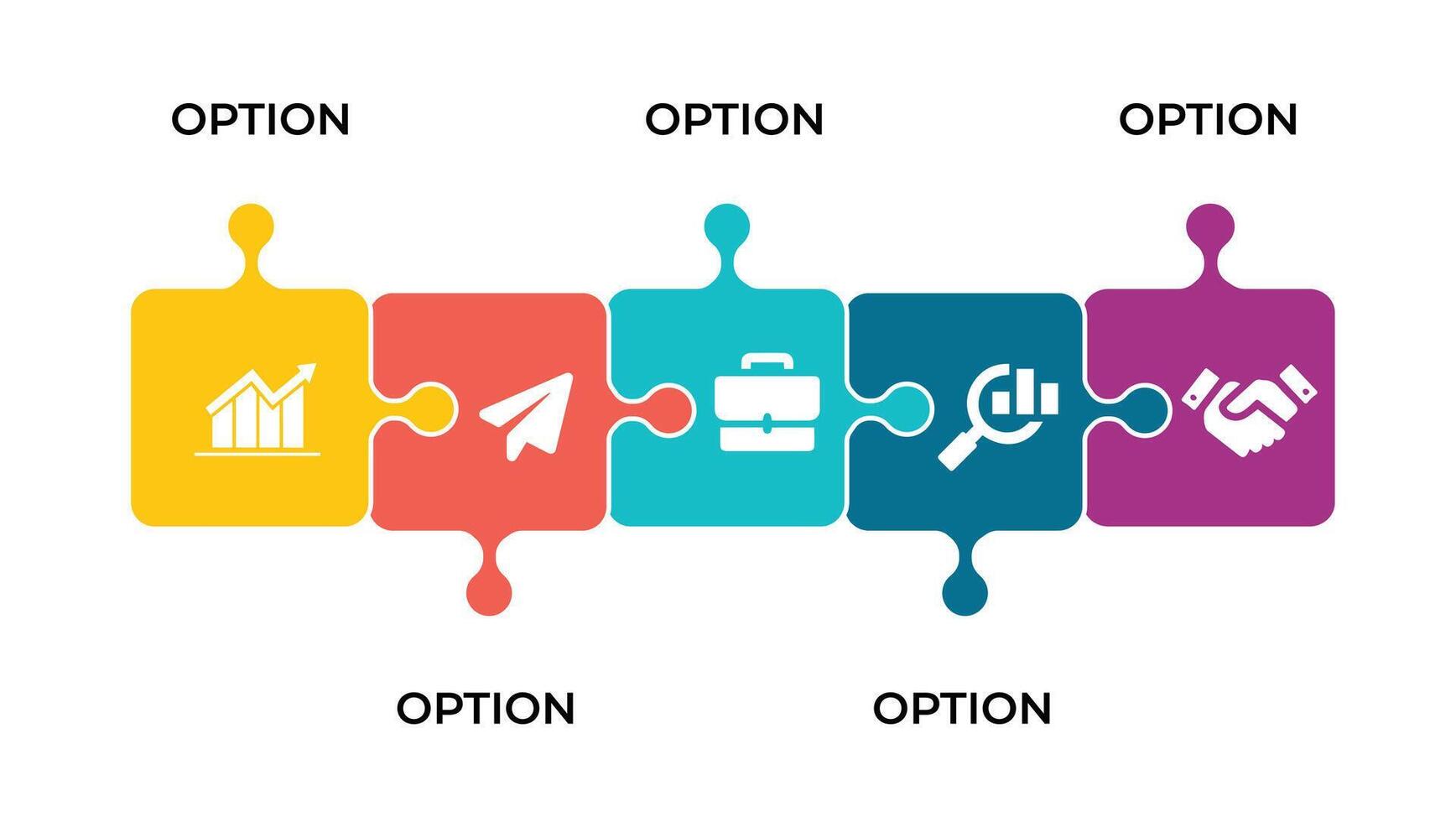 OPTION

OPTION

OPTION

OPTION

OPTION