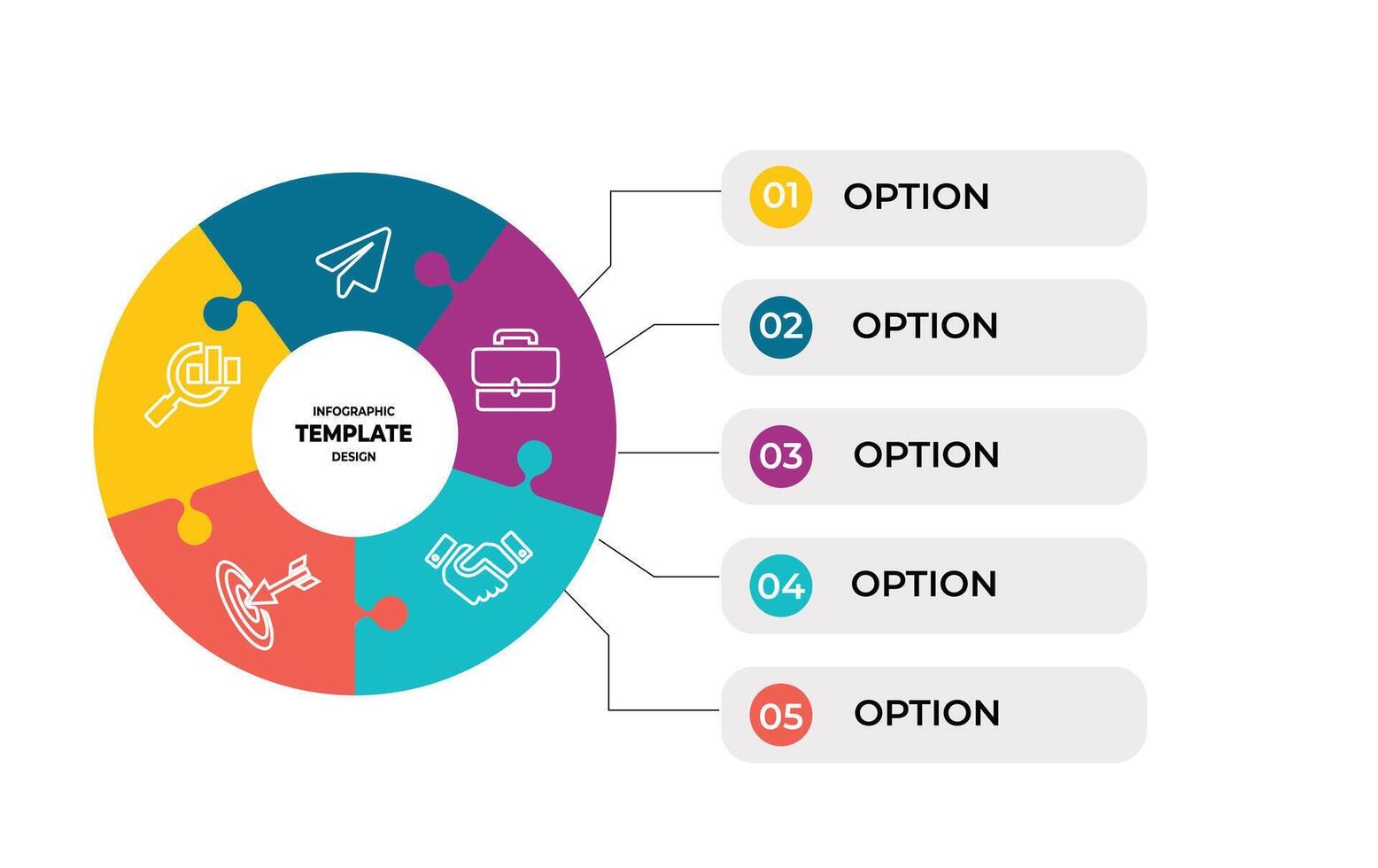 INFOGRAPHIC
TEMPLATE
DESIGN

01 OPTION

02 OPTION

03 OPTION

04 OPTION

05 OPTION