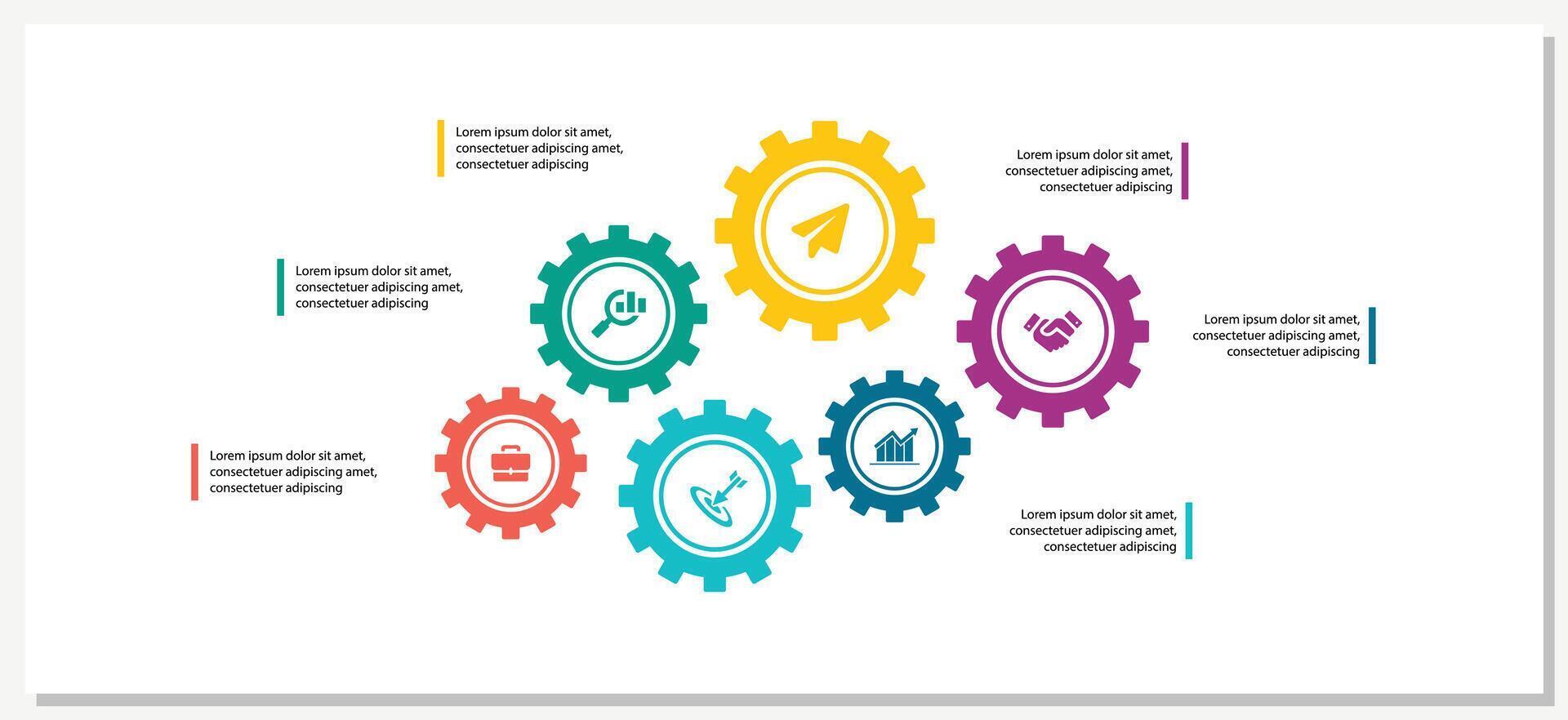 Lorem ipsum dolor sit amet, consectetuer adipiscing amet, consectetuer adipiscing

Lorem ipsum dolor sit amet, consectetuer adipiscing amet, consectetuer adipiscing

Lorem ipsum dolor sit amet, consectetuer adipiscing amet, consectetuer adipiscing

Lorem ipsum dolor sit amet, consectetuer adipiscing amet, consectetuer adipiscing

Lorem ipsum dolor sit amet, consectetuer adipiscing amet, consectetuer adipiscing

Lorem ipsum dolor sit amet, consectetuer adipiscing amet, consectetuer adipiscing