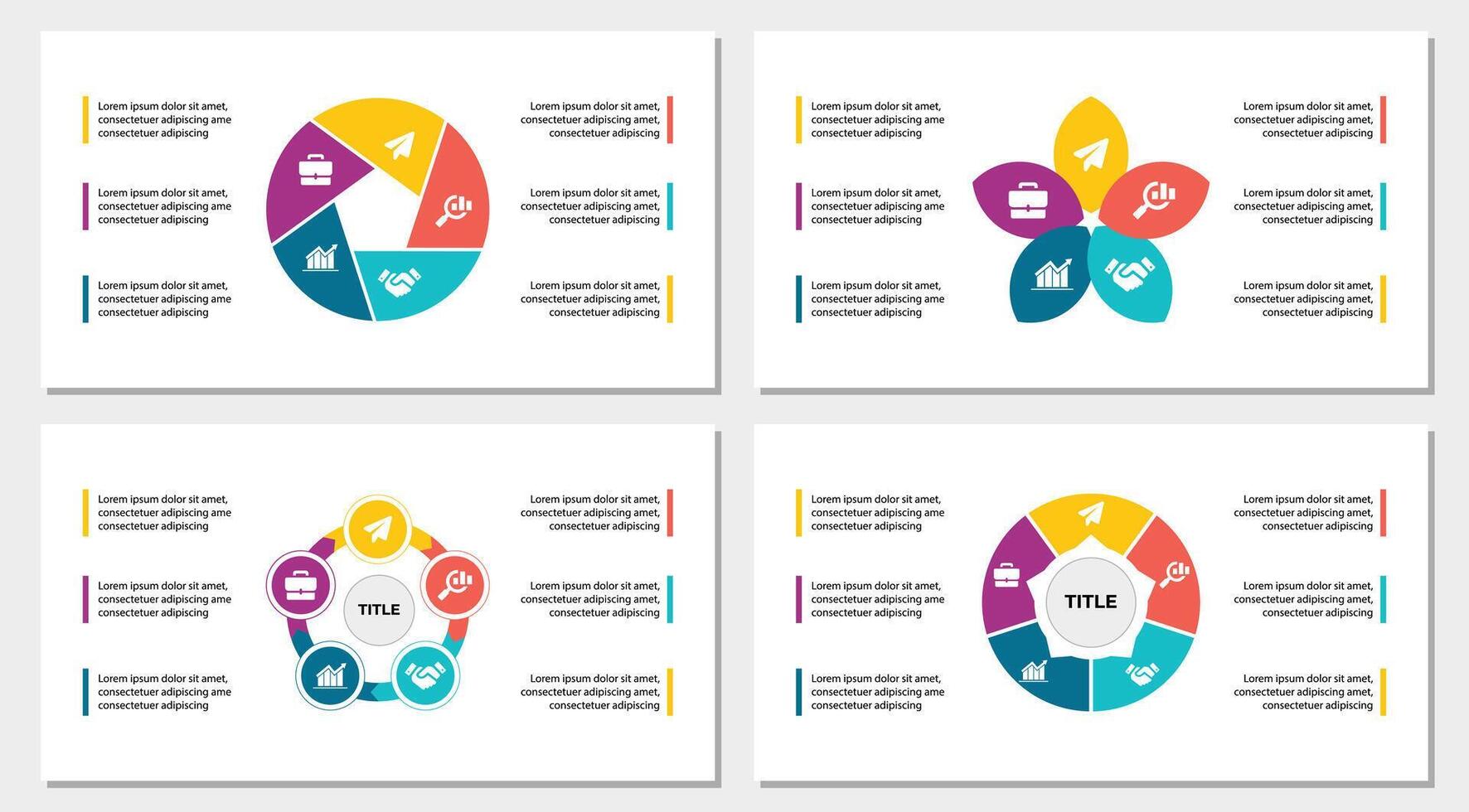 Lorem ipsum dolor sit amet, consectetuer adipiscing ame consectetuer adipiscing

Lorem ipsum dolor sit amet, consectetuer adipiscing ame consectetuer adipiscing

Lorem ipsum dolor sit amet, consectetuer adipiscing ame consectetuer adipiscing

Lorem ipsum dolor sit amet, consectetuer adipiscing amet, consectetuer adipiscing

Lorem ipsum dolor sit amet, consectetuer adipiscing amet, consectetuer adipiscing

Lorem ipsum dolor sit amet, consectetuer adipiscing amet, consectetuer adipiscing

Lorem ipsum dolor sit amet, consectetuer adipiscing ame consectetuer adipiscing

Lorem ipsum dolor sit amet, consectetuer adipiscing ame consectetuer adipiscing

Lorem ipsum dolor sit amet, consectetuer adipiscing ame consectetuer adipiscing

Lorem ipsum dolor sit amet, consectetuer adipiscing amet, consectetuer adipiscing

Lorem ipsum dolor sit amet, consectetuer adipiscing amet, consectetuer adipiscing

Lorem ipsum dolor sit amet, consectetuer adipiscing amet, consectetuer adipiscing

Lorem ipsum dolor sit amet, consectetuer adipiscing ame consectetuer adipiscing

Lorem ipsum dolor sit amet, consectetuer adipiscing ame consectetuer adipiscing

Lorem ipsum dolor sit amet, consectetuer adipiscing ame consectetuer adipiscing

TITLE

Lorem ipsum dolor sit amet, consectetuer adipiscing amet, consectetuer adipiscing

Lorem ipsum dolor sit amet, consectetuer adipiscing amet, consectetuer adipiscing

Lorem ipsum dolor sit amet, consectetuer adipiscing amet, consectetuer adipiscing

Lorem ipsum dolor sit amet, consectetuer adipiscing ame consectetuer adipiscing

Lorem ipsum dolor sit amet, consectetuer adipiscing ame consectetuer adipiscing

Lorem ipsum dolor sit amet, consectetuer adipiscing ame consectetuer adipiscing

TITLE

Lorem ipsum dolor sit amet, consectetuer adipiscing amet, consectetuer adipiscing

Lorem ipsum dolor sit amet, consectetuer adipiscing amet, consectetuer adipiscing

Lorem ipsum dolor sit amet, consectetuer adipiscing amet, consectetuer adipiscing