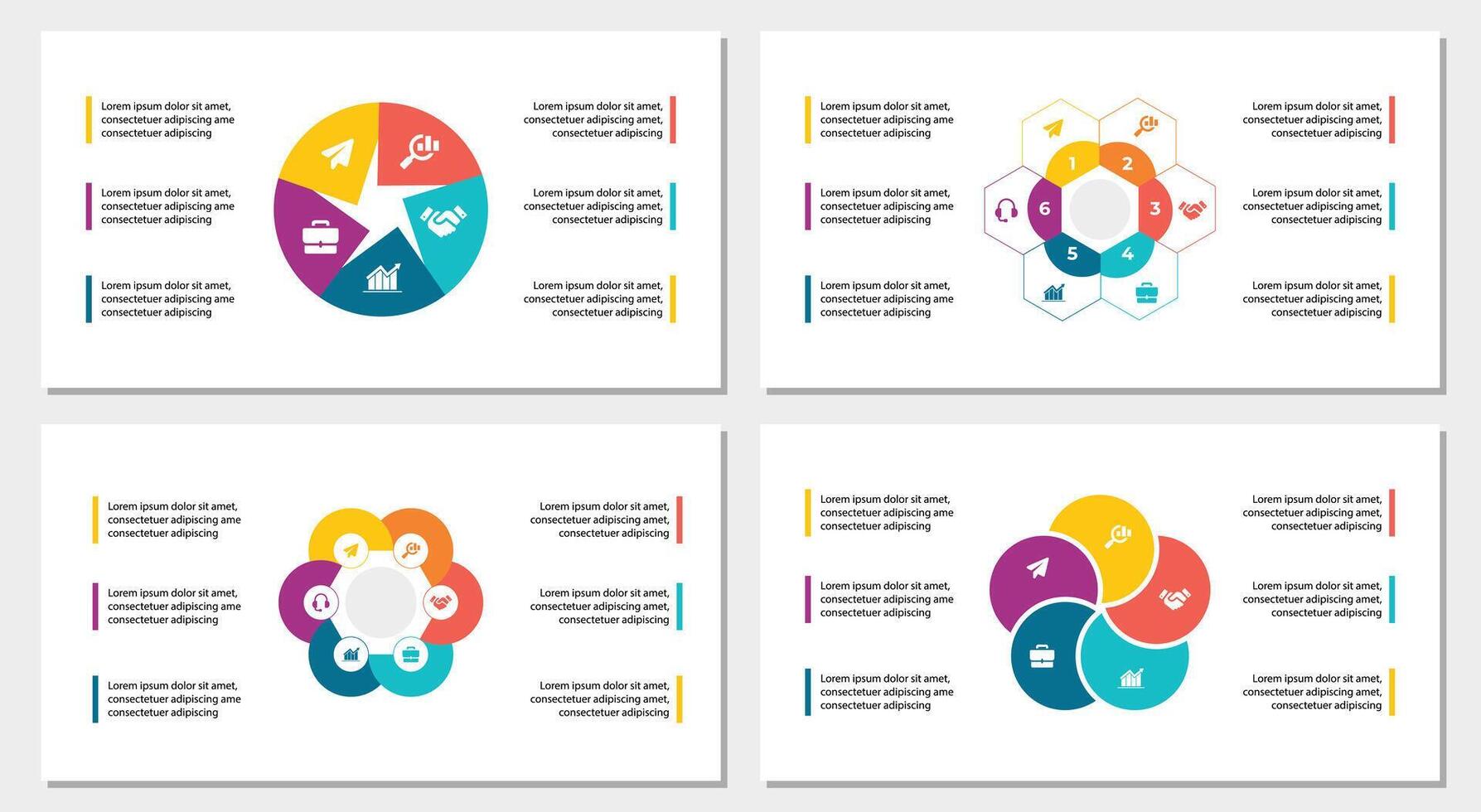 Lorem ipsum dolor sit amet, consectetuer adipiscing ame consectetuer adipiscing

Lorem ipsum dolor sit amet, consectetuer adipiscing ame consectetuer adipiscing

Lorem ipsum dolor sit amet, consectetuer adipiscing ame consectetuer adipiscing

Lorem ipsum dolor sit amet, consectetuer adipiscing amet, consectetuer adipiscing

Lorem ipsum dolor sit amet, consectetuer adipiscing amet, consectetuer adipiscing

Lorem ipsum dolor sit amet, consectetuer adipiscing amet, consectetuer adipiscing

Lorem ipsum dolor sit amet, consectetuer adipiscing ame consectetuer adipiscing

Lorem ipsum dolor sit amet, consectetuer adipiscing ame consectetuer adipiscing

Lorem ipsum dolor sit amet, consectetuer adipiscing ame consectetuer adipiscing

1
2
3
4
5
6

Lorem ipsum dolor sit amet, consectetuer adipiscing amet, consectetuer adipiscing

Lorem ipsum dolor sit amet, consectetuer adipiscing amet, consectetuer adipiscing

Lorem ipsum dolor sit amet, consectetuer adipiscing amet, consectetuer adipiscing

Lorem ipsum dolor sit amet, consectetuer adipiscing ame consectetuer adipiscing

Lorem ipsum dolor sit amet, consectetuer adipiscing ame consectetuer adipiscing

Lorem ipsum dolor sit amet, consectetuer adipiscing ame consectetuer adipiscing

Lorem ipsum dolor sit amet, consectetuer adipiscing amet, consectetuer adipiscing

Lorem ipsum dolor sit amet, consectetuer adipiscing amet, consectetuer adipiscing

Lorem ipsum dolor sit amet, consectetuer adipiscing amet, consectetuer adipiscing

Lorem ipsum dolor sit amet, consectetuer adipiscing ame consectetuer adipiscing

Lorem ipsum dolor sit amet, consectetuer adipiscing ame consectetuer adipiscing

Lorem ipsum dolor sit amet, consectetuer adipiscing ame consectetuer adipiscing

Lorem ipsum dolor sit amet, consectetuer adipiscing amet, consectetuer adipiscing

Lorem ipsum dolor sit amet, consectetuer adipiscing amet, consectetuer adipiscing

Lorem ipsum dolor sit amet, consectetuer adipiscing amet, consectetuer adipiscing