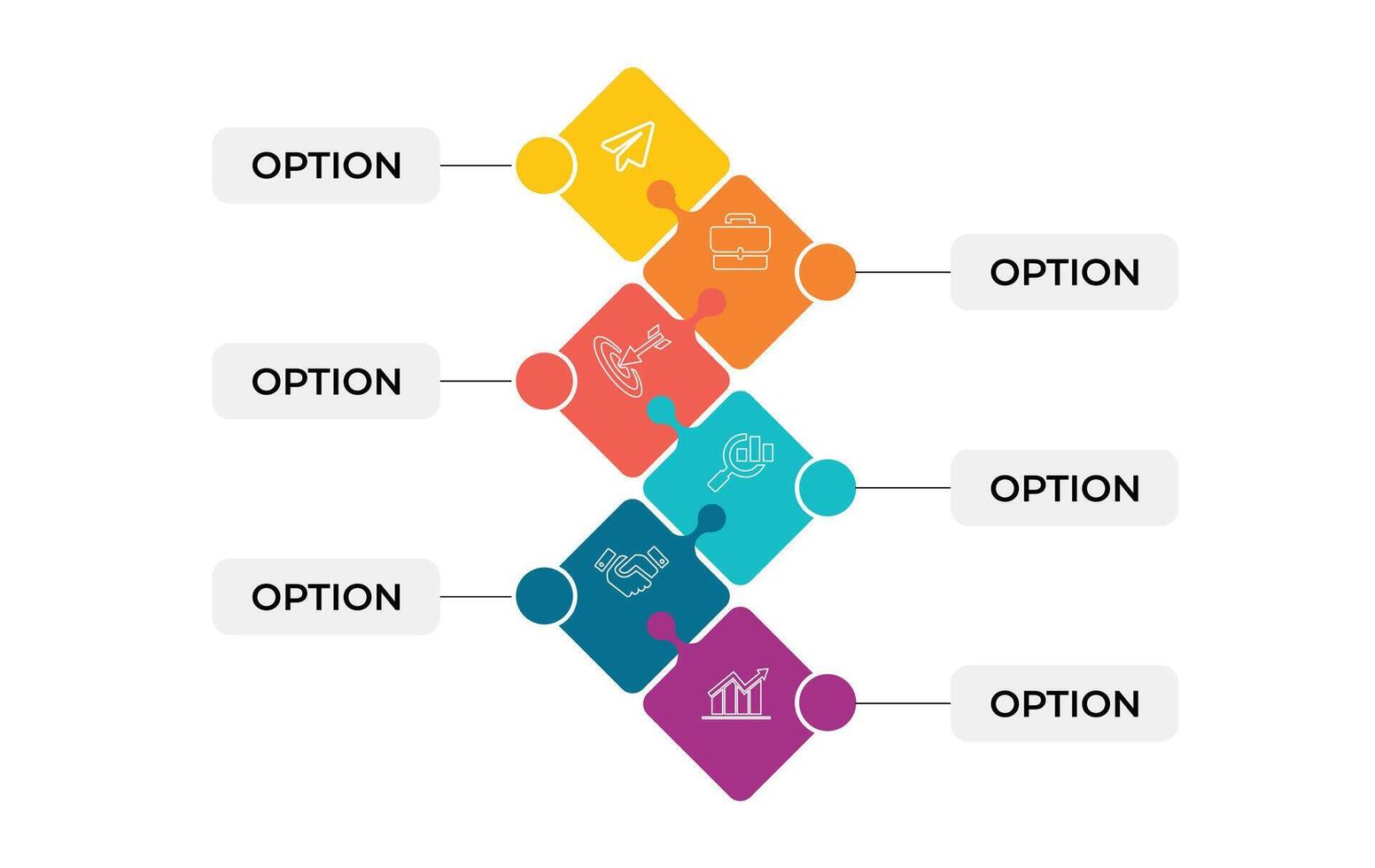 OPTION

OPTION

OPTION

OPTION

OPTION

OPTION