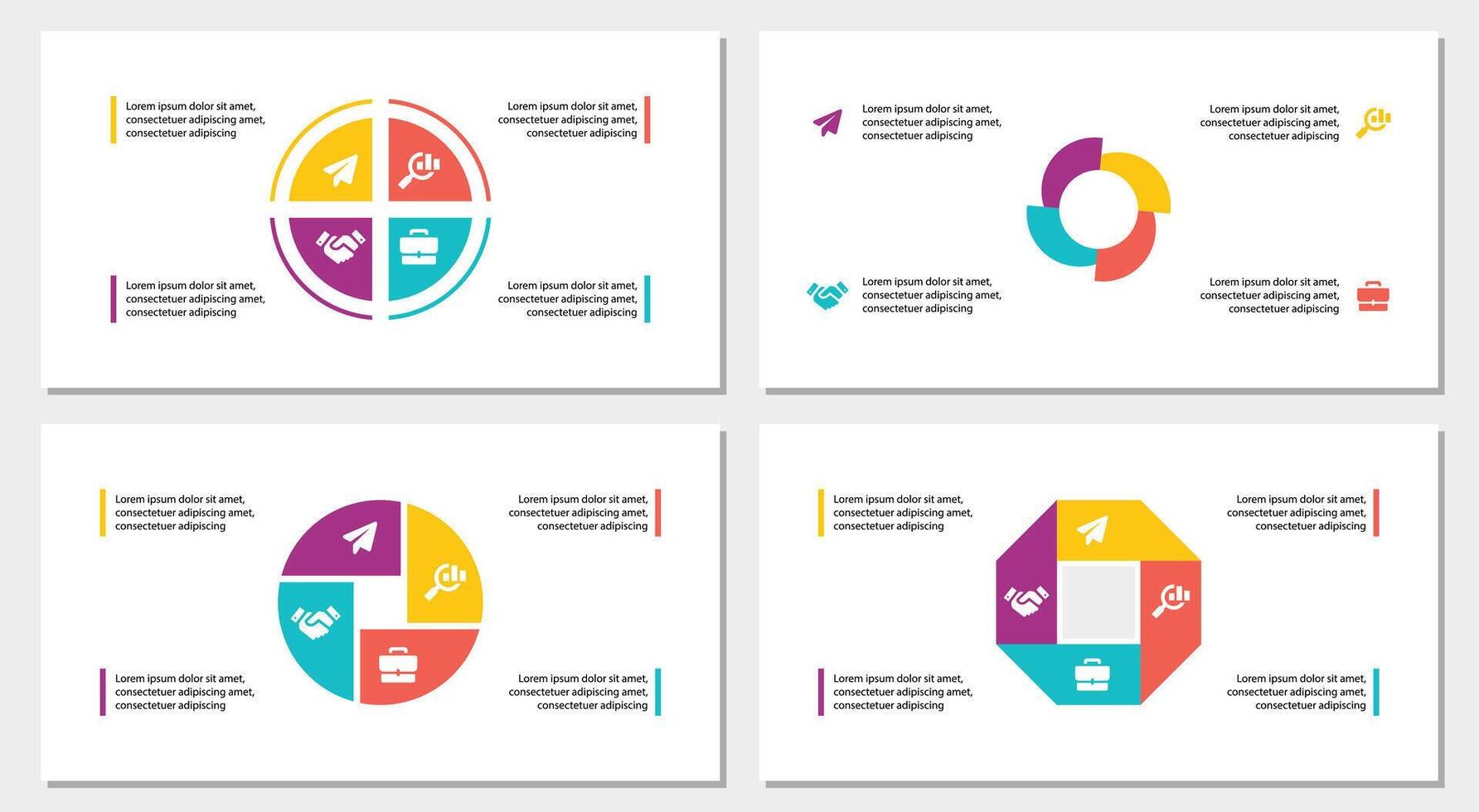 Lorem ipsum dolor sit amet, consectetuer adipiscing amet, consectetuer adipiscing

Lorem ipsum dolor sit amet, consectetuer adipiscing amet, consectetuer adipiscing

Lorem ipsum dolor sit amet, consectetuer adipiscing amet, consectetuer adipiscing

Lorem ipsum dolor sit amet, consectetuer adipiscing amet, consectetuer adipiscing

Lorem ipsum dolor sit amet, consectetuer adipiscing amet, consectetuer adipiscing

Lorem ipsum dolor sit amet, consectetuer adipiscing amet, consectetuer adipiscing

Lorem ipsum dolor sit amet, consectetuer adipiscing amet, consectetuer adipiscing

Lorem ipsum dolor sit amet, consectetuer adipiscing amet, consectetuer adipiscing

Lorem ipsum dolor sit amet, consectetuer adipiscing amet, consectetuer adipiscing

Lorem ipsum dolor sit amet, consectetuer adipiscing amet, consectetuer adipiscing

Lorem ipsum dolor sit amet, consectetuer adipiscing amet, consectetuer adipiscing

Lorem ipsum dolor sit amet, consectetuer adipiscing amet, consectetuer adipiscing

Lorem ipsum dolor sit amet, consectetuer adipiscing amet, consectetuer adipiscing

Lorem ipsum dolor sit amet, consectetuer adipiscing amet, consectetuer adipiscing

Lorem ipsum dolor sit amet, consectetuer adipiscing amet, consectetuer adipiscing

Lorem ipsum dolor sit amet, consectetuer adipiscing amet, consectetuer adipiscing