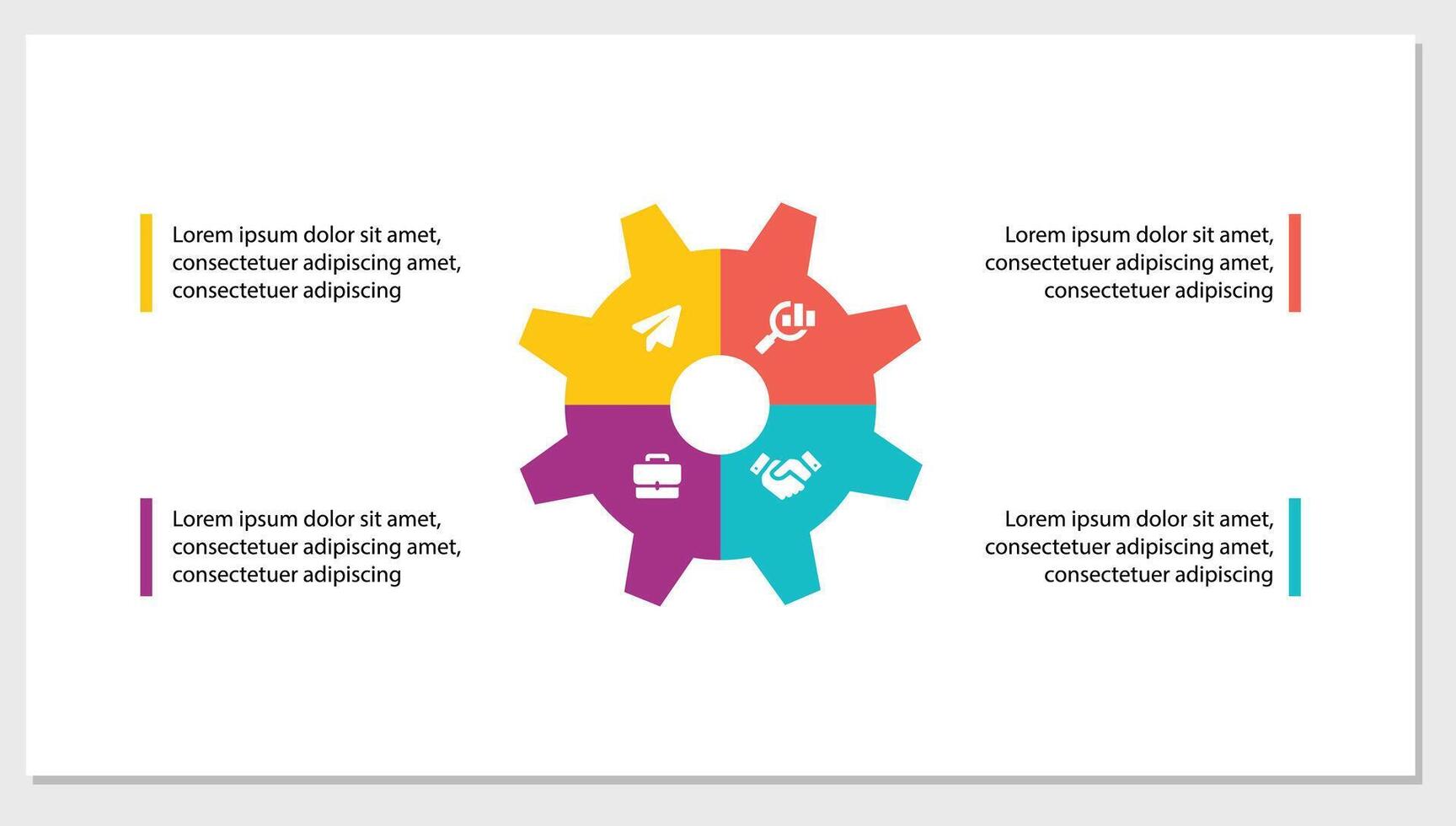 Lorem ipsum dolor sit amet, consectetuer adipiscing amet, consectetuer adipiscing

Lorem ipsum dolor sit amet, consectetuer adipiscing amet, consectetuer adipiscing

Lorem ipsum dolor sit amet, consectetuer adipiscing amet, consectetuer adipiscing

Lorem ipsum dolor sit amet, consectetuer adipiscing amet, consectetuer adipiscing