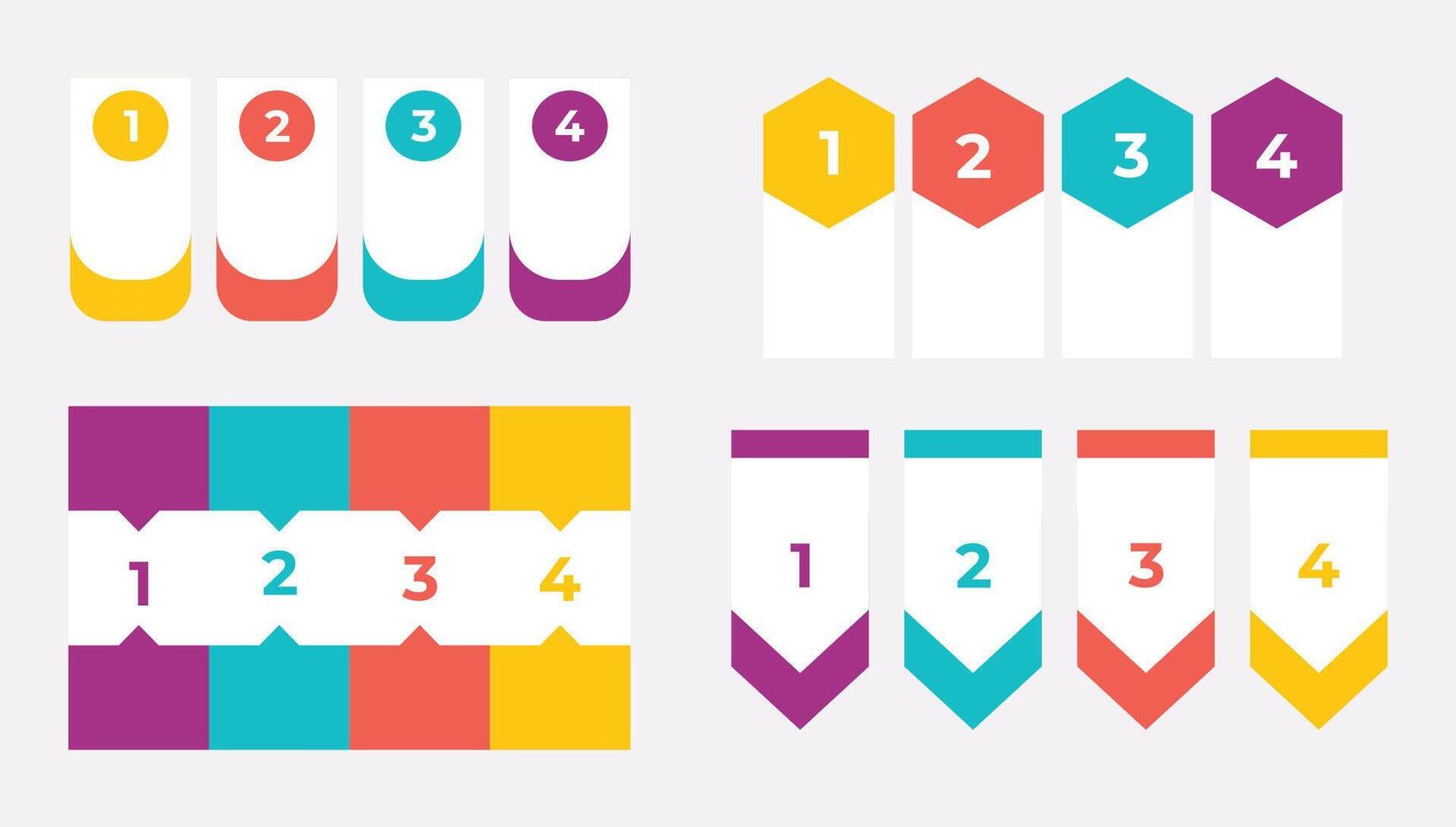 1 2 3 4

1 2 3 4

1 2 3 4

1 2 3 4