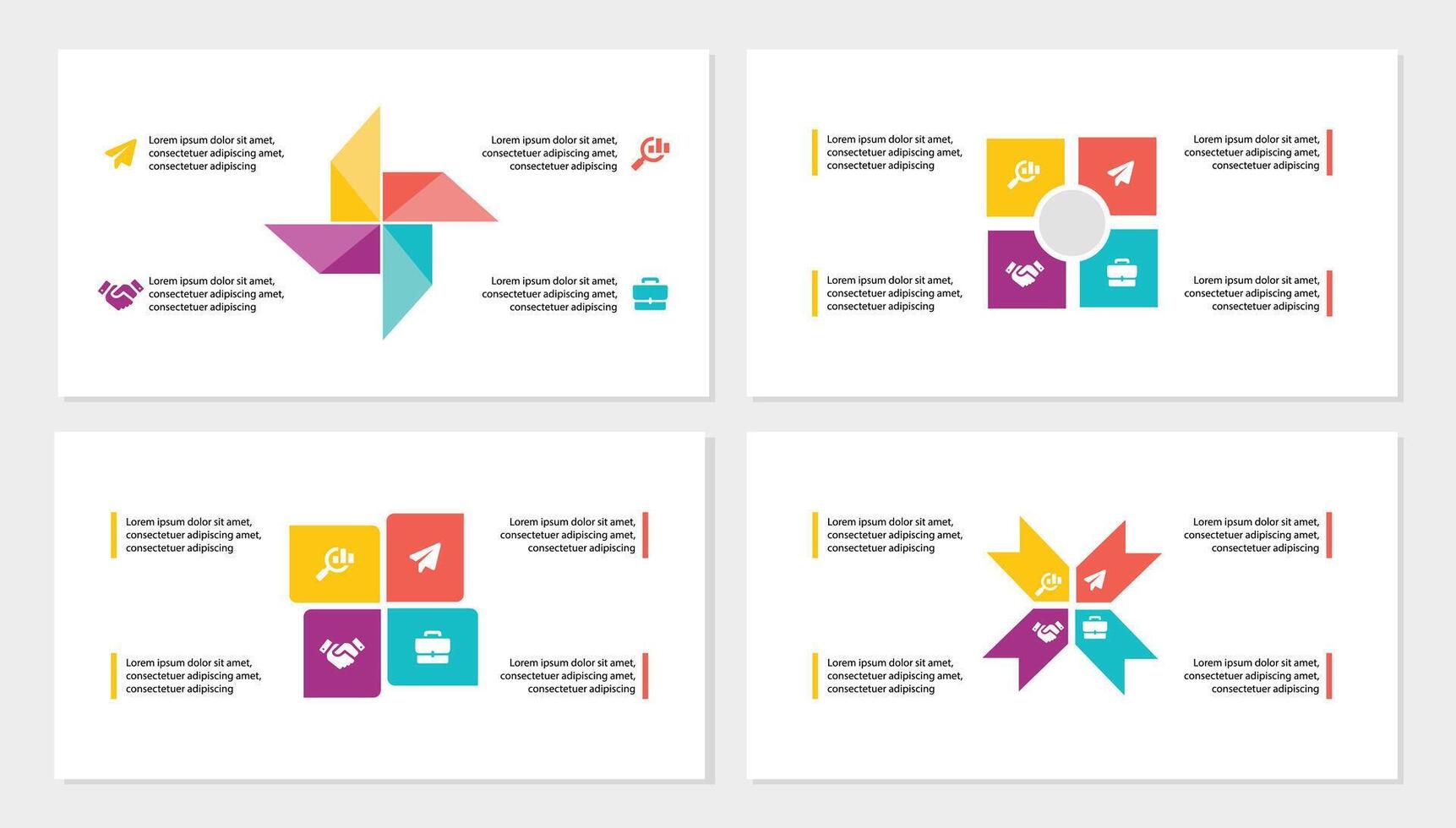 Lorem ipsum dolor sit amet, consectetuer adipiscing amet, consectetuer adipiscing

Lorem ipsum dolor sit amet, consectetuer adipiscing amet, consectetuer adipiscing

Lorem ipsum dolor sit amet, consectetuer adipiscing amet, consectetuer adipiscing

Lorem ipsum dolor sit amet, consectetuer adipiscing amet, consectetuer adipiscing

Lorem ipsum dolor sit amet, consectetuer adipiscing amet, consectetuer adipiscing

Lorem ipsum dolor sit amet, consectetuer adipiscing amet, consectetuer adipiscing

Lorem ipsum dolor sit amet, consectetuer adipiscing amet, consectetuer adipiscing

Lorem ipsum dolor sit amet, consectetuer adipiscing amet, consectetuer adipiscing

Lorem ipsum dolor sit amet, consectetuer adipiscing amet, consectetuer adipiscing

Lorem ipsum dolor sit amet, consectetuer adipiscing amet, consectetuer adipiscing

Lorem ipsum dolor sit amet, consectetuer adipiscing amet, consectetuer adipiscing

Lorem ipsum dolor sit amet, consectetuer adipiscing amet, consectetuer adipiscing

Lorem ipsum dolor sit amet, consectetuer adipiscing amet, consectetuer adipiscing

Lorem ipsum dolor sit amet, consectetuer adipiscing amet, consectetuer adipiscing

Lorem ipsum dolor sit amet, consectetuer adipiscing amet, consectetuer adipiscing

Lorem ipsum dolor sit amet, consectetuer adipiscing amet, consectetuer adipiscing