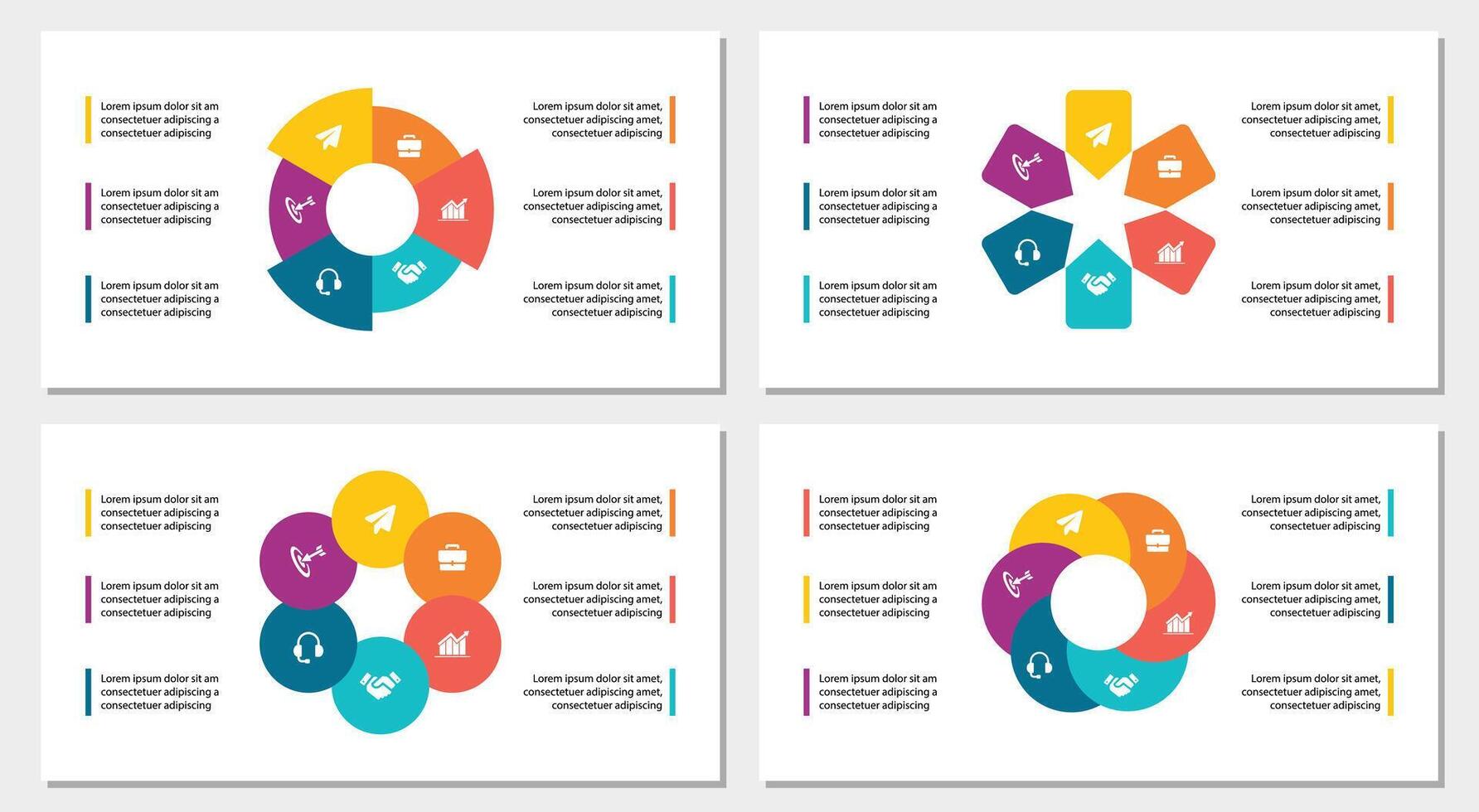 Lorem ipsum dolor sit am consectetuer adipiscing a consectetuer adipiscing

Lorem ipsum dolor sit am consectetuer adipiscing a consectetuer adipiscing

Lorem ipsum dolor sit am consectetuer adipiscing a consectetuer adipiscing

Lorem ipsum dolor sit amet, consectetuer adipiscing amet, consectetuer adipiscing

Lorem ipsum dolor sit amet, consectetuer adipiscing amet, consectetuer adipiscing

Lorem ipsum dolor sit amet, consectetuer adipiscing amet, consectetuer adipiscing

Lorem ipsum dolor sit am consectetuer adipiscing a consectetuer adipiscing

Lorem ipsum dolor sit am consectetuer adipiscing a consectetuer adipiscing

Lorem ipsum dolor sit am consectetuer adipiscing a consectetuer adipiscing

Lorem ipsum dolor sit amet, consectetuer adipiscing amet, consectetuer adipiscing

Lorem ipsum dolor sit amet, consectetuer adipiscing amet, consectetuer adipiscing

Lorem ipsum dolor sit amet, consectetuer adipiscing amet, consectetuer adipiscing

Lorem ipsum dolor sit am consectetuer adipiscing a consectetuer adipiscing

Lorem ipsum dolor sit am consectetuer adipiscing a consectetuer adipiscing

Lorem ipsum dolor sit am consectetuer adipiscing a consectetuer adipiscing

Lorem ipsum dolor sit amet, consectetuer adipiscing amet, consectetuer adipiscing

Lorem ipsum dolor sit amet, consectetuer adipiscing amet, consectetuer adipiscing

Lorem ipsum dolor sit amet, consectetuer adipiscing amet, consectetuer adipiscing

Lorem ipsum dolor sit am consectetuer adipiscing a consectetuer adipiscing

Lorem ipsum dolor sit am consectetuer adipiscing a consectetuer adipiscing

Lorem ipsum dolor sit am consectetuer adipiscing a consectetuer adipiscing

Lorem ipsum dolor sit amet, consectetuer adipiscing amet, consectetuer adipiscing

Lorem ipsum dolor sit amet, consectetuer adipiscing amet, consectetuer adipiscing

Lorem ipsum dolor sit amet, consectetuer adipiscing amet, consectetuer adipiscing