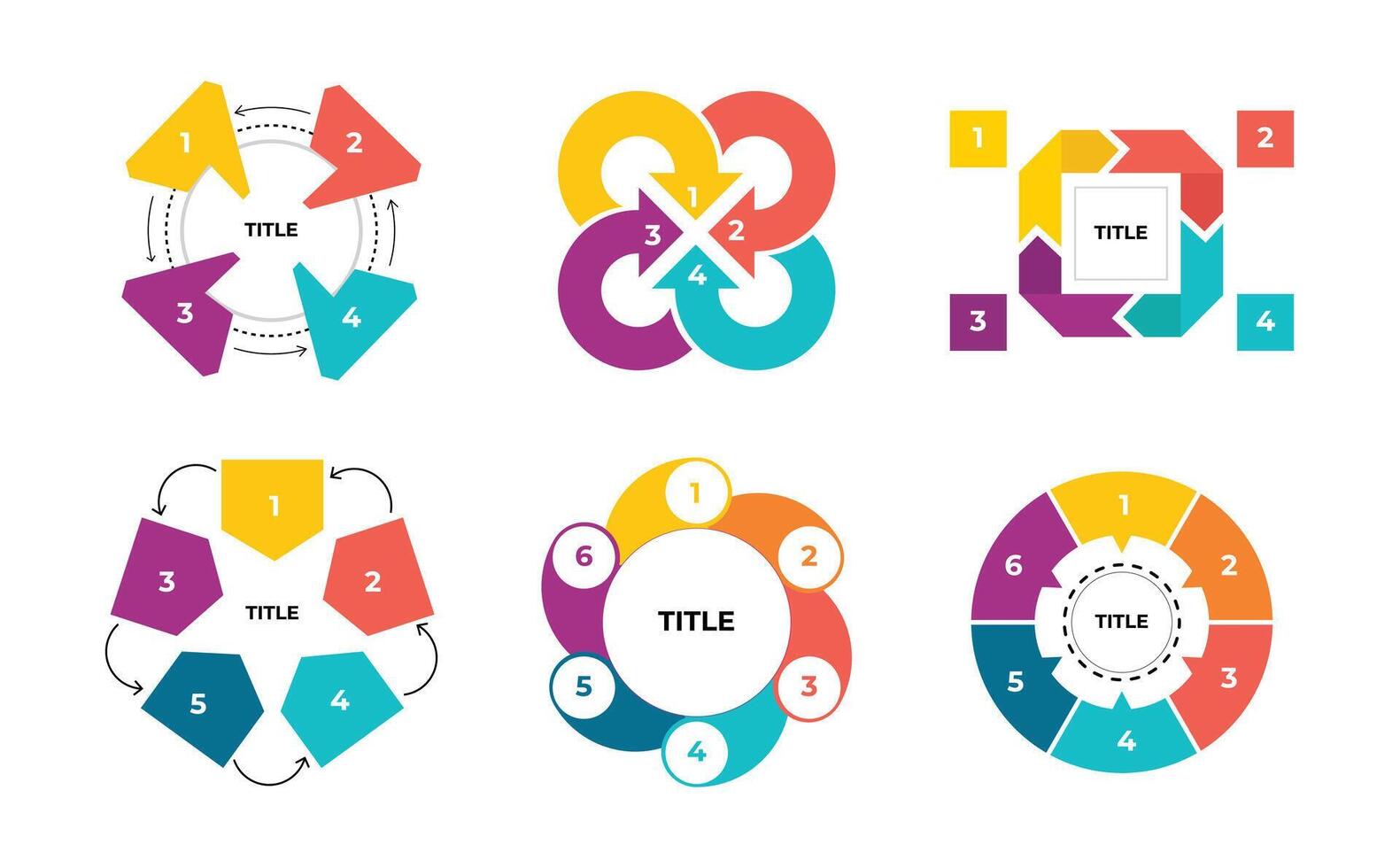 1
2
TITLE
3
4

1
3
2
4

1
2
TITLE
3
4

1
3
2
TITLE
5
4

1
6
2
TITLE
5
3
4

1
6
2
TITLE
5
3
4