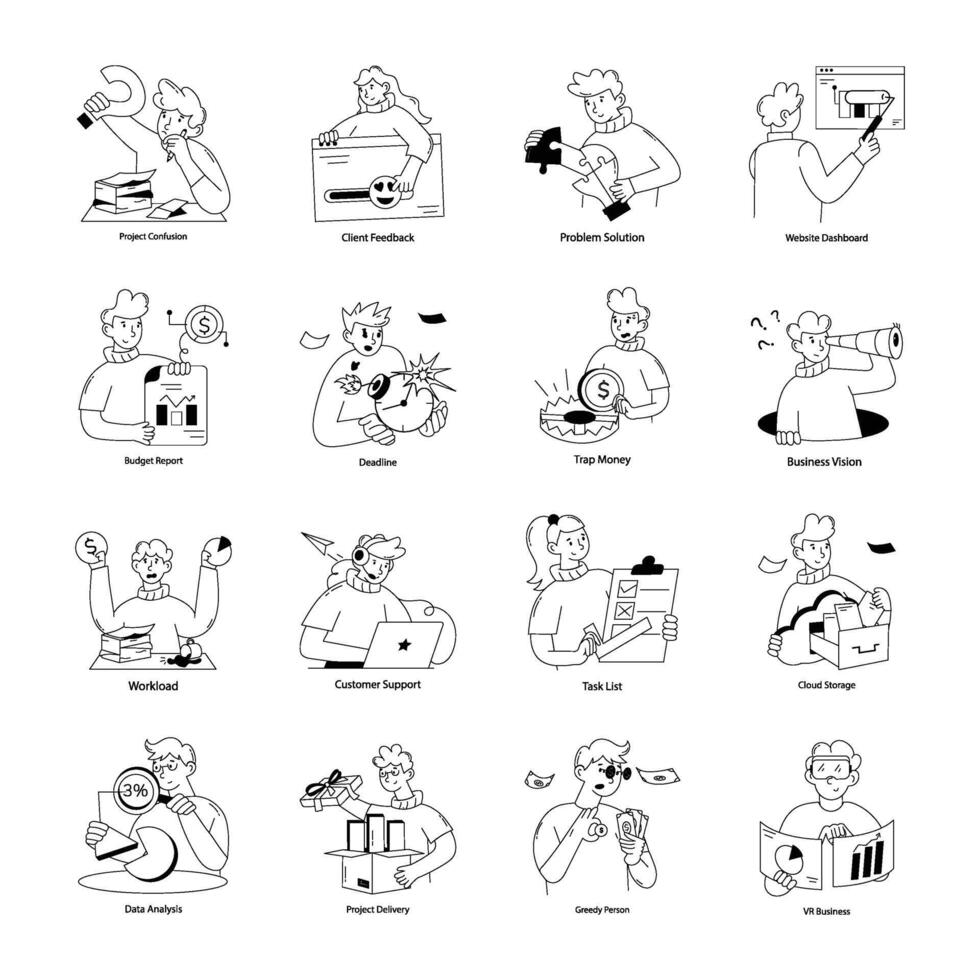 Project Confusion

Client Feedback

Problem Solution

Website Dashboard

$

Budget Report

Deadline

$

Trap Money

? ? ?

Business Vision

$

Workload

Customer Support

Task List

Cloud Storage

3%

Data Analysis

Project Delivery

Greedy Person

VR Business