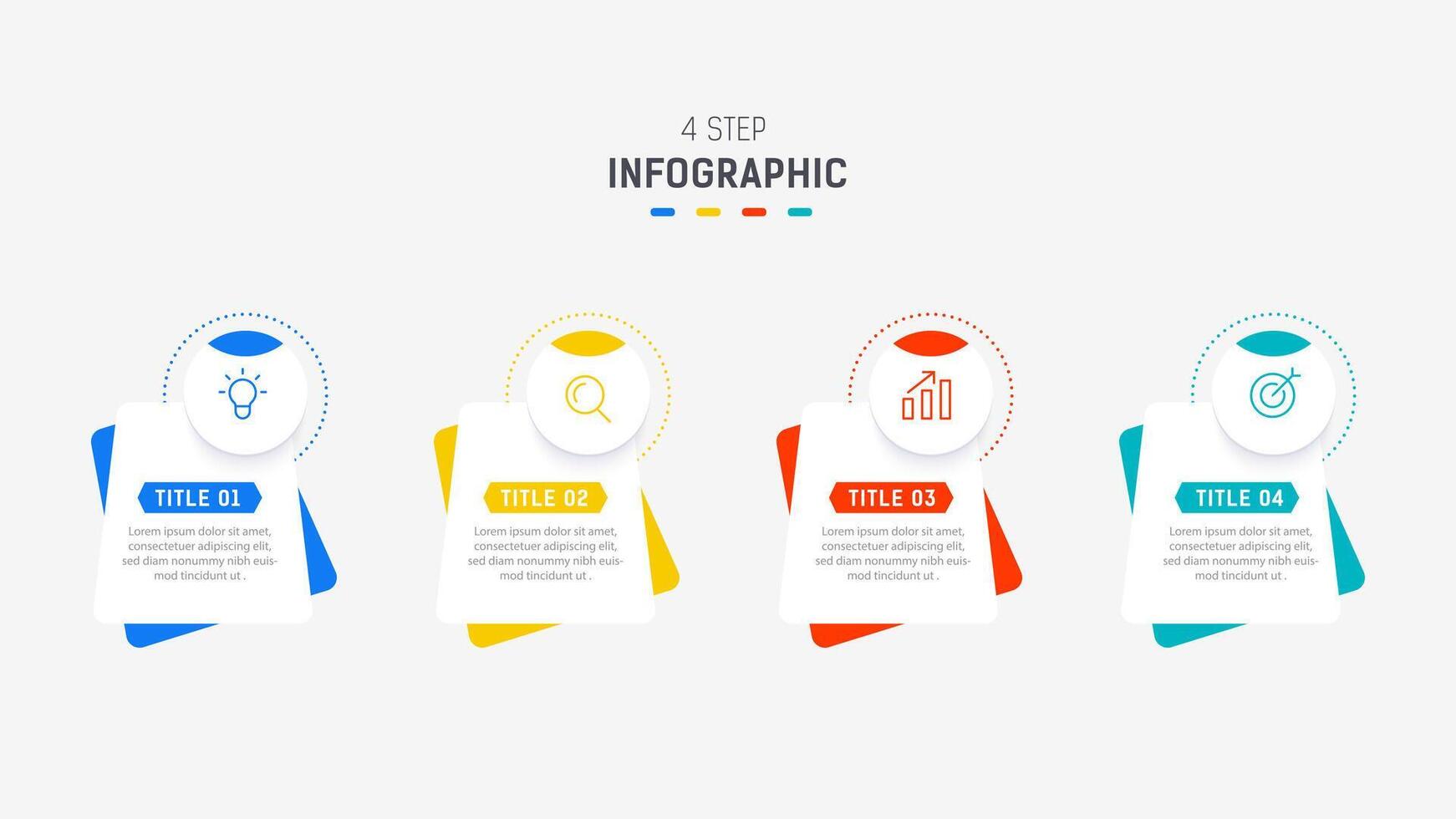 4 STEP
INFOGRAPHIC

TITLE 01

Lorem ipsum dolor sit amet, consectetuer adipiscing elit, sed diam nonummy nibh euismod tincidunt ut .

TITLE 02

Lorem ipsum dolor sit amet, consectetuer adipiscing elit, sed diam nonummy nibh euismod tincidunt ut .

TITLE 03

Lorem ipsum dolor sit amet, consectetuer adipiscing elit, sed diam nonummy nibh euismod tincidunt ut .

TITLE 04

Lorem ipsum dolor sit amet, consectetuer adipiscing elit, sed diam nonummy nibh euismod tincidunt ut .