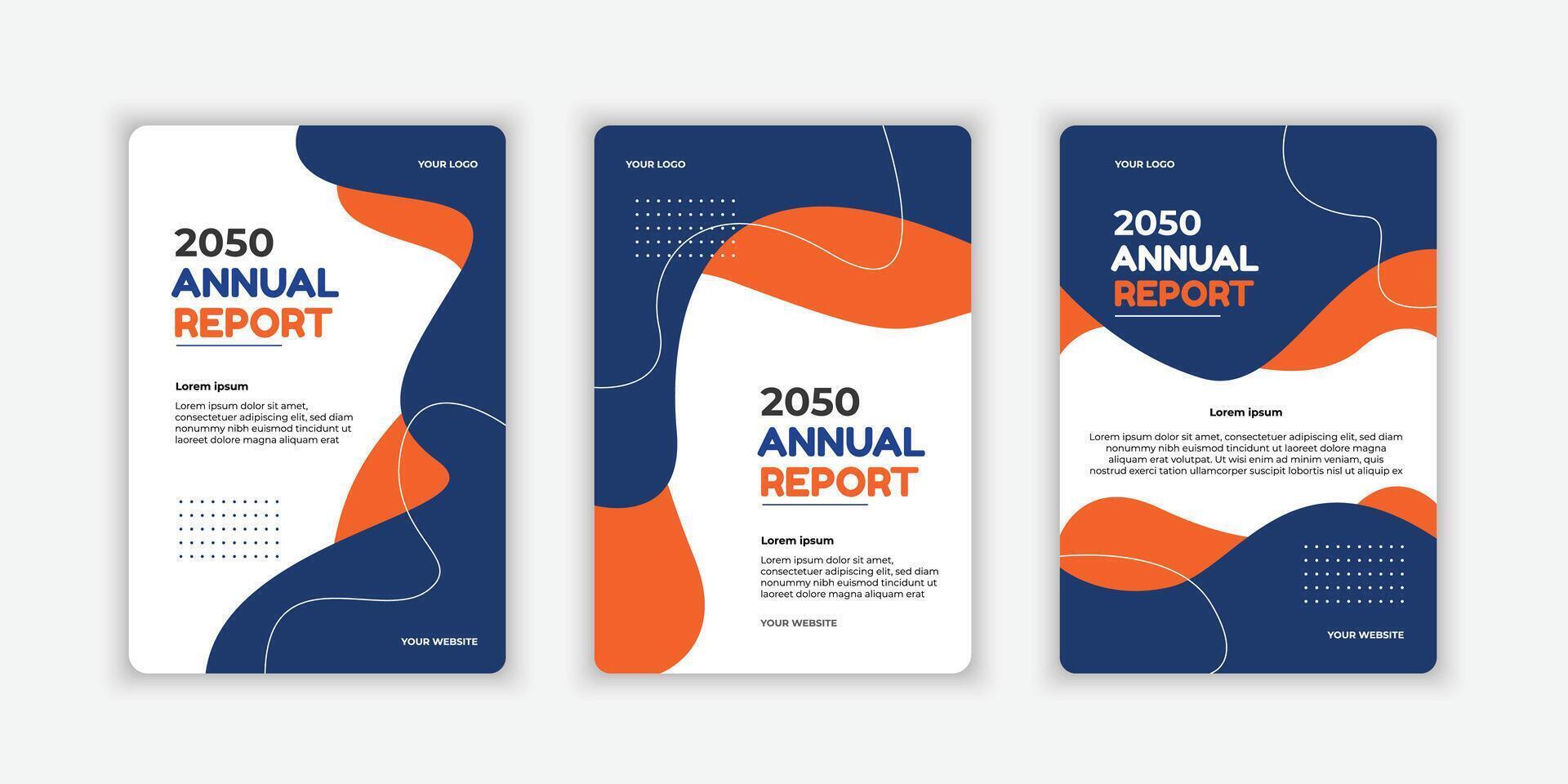 YOUR LOGO

2050
ANNUAL
REPORT

Lorem ipsum

Lorem ipsum dolor sit amet, consectetuer adipiscing elit, sed diam nonummy nibh euismod tincidunt ut laoreet dolore magna aliquam erat

YOUR WEBSITE

YOUR LOGO

2050
ANNUAL
REPORT

Lorem ipsum

Lorem ipsum dolor sit amet, consectetuer adipiscing elit, sed diam nonummy nibh euismod tincidunt ut laoreet dolore magna aliquam erat

YOUR WEBSITE

YOUR LOGO

2050
ANNUAL
REPORT

Lorem ipsum

Lorem ipsum dolor sit amet, consectetuer adipiscing elit, sed diam nonummy nibh euismod tincidunt ut laoreet dolore magna aliquam erat volutpat. Ut wisi enim ad minim veniam, quis nostrud exerci tation ullamcorper suscipit lobortis nisl ut aliquip ex

YOUR WEBSITE