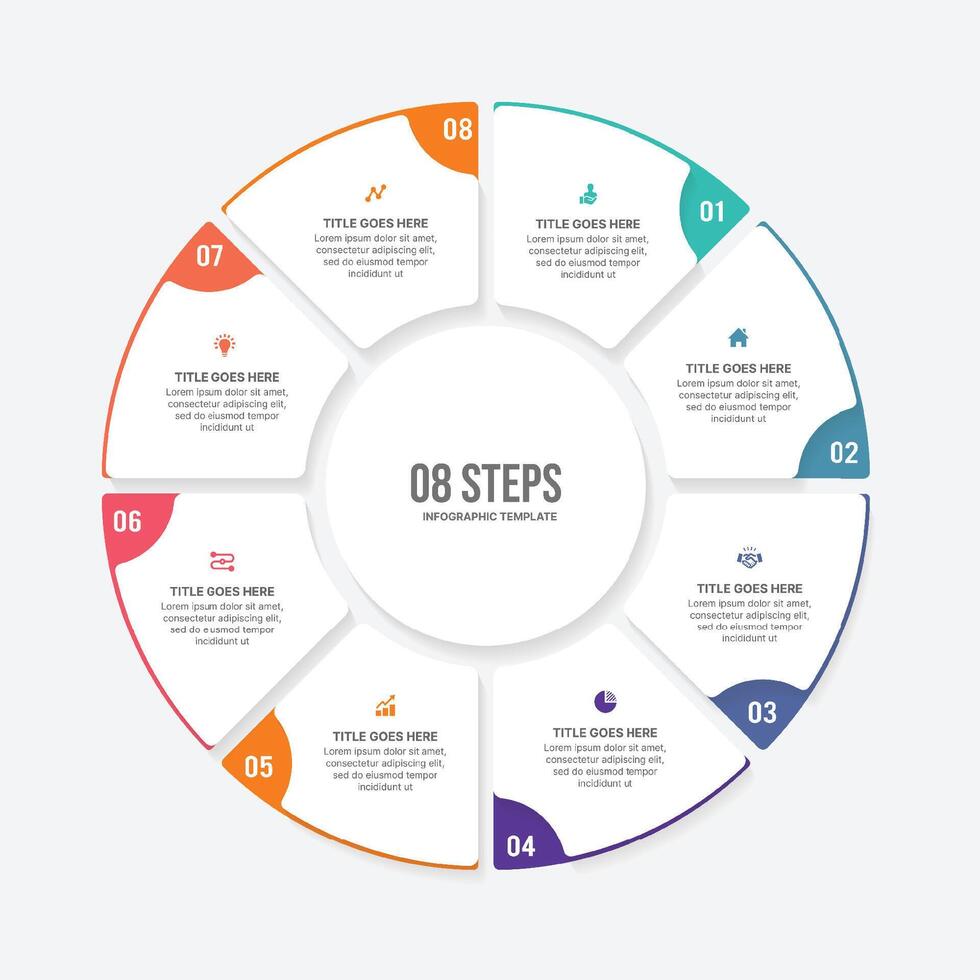 08 STEPS
INFOGRAPHIC TEMPLATE

01
TITLE GOES HERE
Lorem ipsum dolor sit amet, consectetur adipiscing elit, sed do eiusmod tempor incididunt ut

02
TITLE GOES HERE
Lorem ipsum dolor sit amet, consectetur adipiscing elit, sed do eiusmod tempor incididunt ut

03
TITLE GOES HERE
Lorem ipsum dolor sit amet, consectetur adipiscing elit, sed do eiusmod tempor incididunt ut

04
TITLE GOES HERE
Lorem ipsum dolor sit amet, consectetur adipiscing elit, sed do eiusmod tempor incididunt ut

05
TITLE GOES HERE
Lorem ipsum dolor sit amet, consectetur adipiscing elit, sed do eiusmod tempor incididunt ut

06
TITLE GOES HERE
Lorem ipsum dolor sit amet, consectetur adipiscing elit, sed do eiusmod tempor incididunt ut

07
TITLE GOES HERE
Lorem ipsum dolor sit amet, consectetur adipiscing elit, sed do eiusmod tempor incididunt ut

08
TITLE GOES HERE
Lorem ipsum dolor sit amet, consectetur adipiscing elit, sed do eiusmod tempor incididunt ut