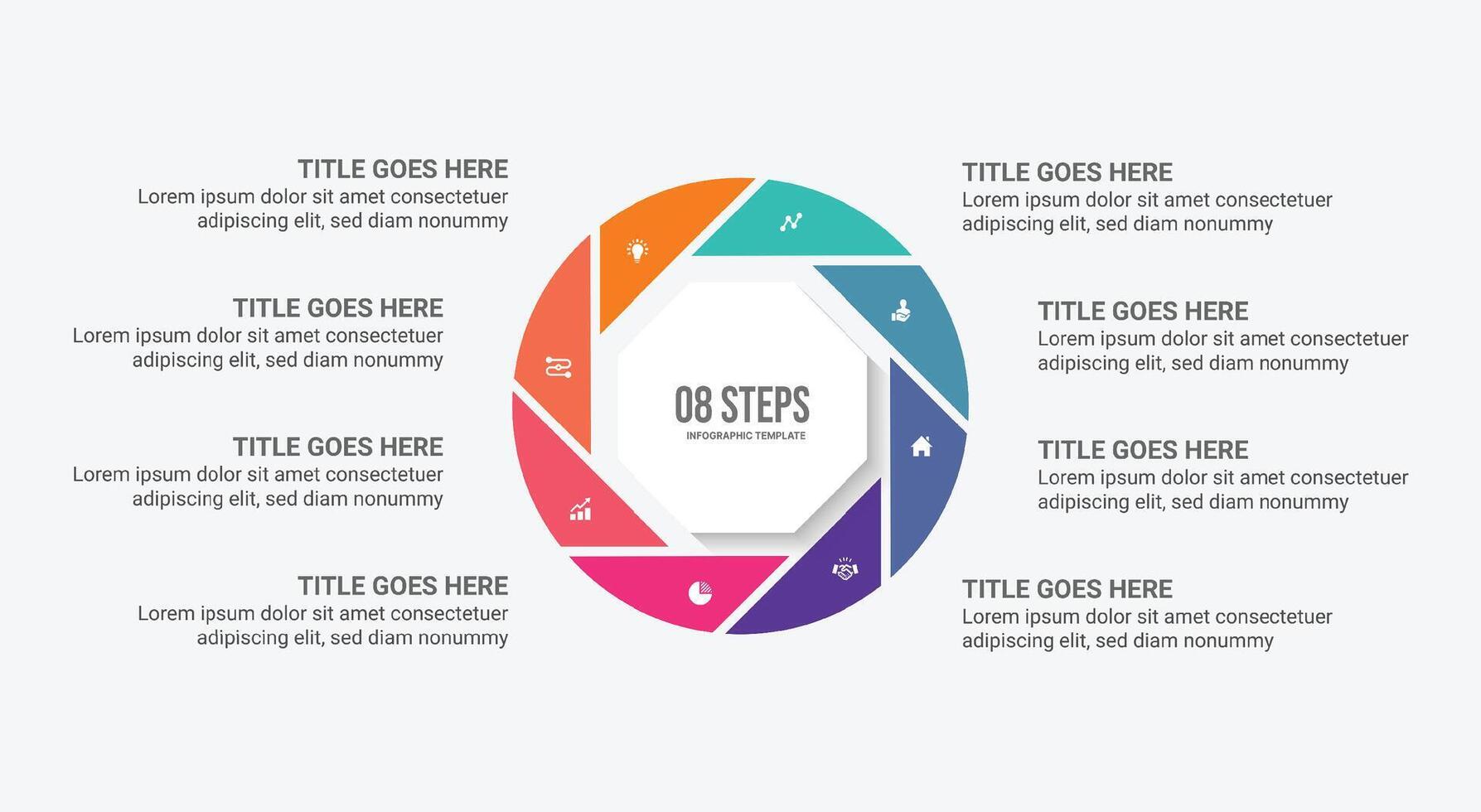 TITLE GOES HERE
Lorem ipsum dolor sit amet consectetuer adipiscing elit, sed diam nonummy

TITLE GOES HERE
Lorem ipsum dolor sit amet consectetuer adipiscing elit, sed diam nonummy

TITLE GOES HERE
Lorem ipsum dolor sit amet consectetuer adipiscing elit, sed diam nonummy

TITLE GOES HERE
Lorem ipsum dolor sit amet consectetuer adipiscing elit, sed diam nonummy

08 STEPS
INFOGRAPHIC TEMPLATE

TITLE GOES HERE
Lorem ipsum dolor sit amet consectetuer adipiscing elit, sed diam nonummy

TITLE GOES HERE
Lorem ipsum dolor sit amet consectetuer adipiscing elit, sed diam nonummy

TITLE GOES HERE
Lorem ipsum dolor sit amet consectetuer adipiscing elit, sed diam nonummy

TITLE GOES HERE
Lorem ipsum dolor sit amet consectetuer adipiscing elit, sed diam nonummy