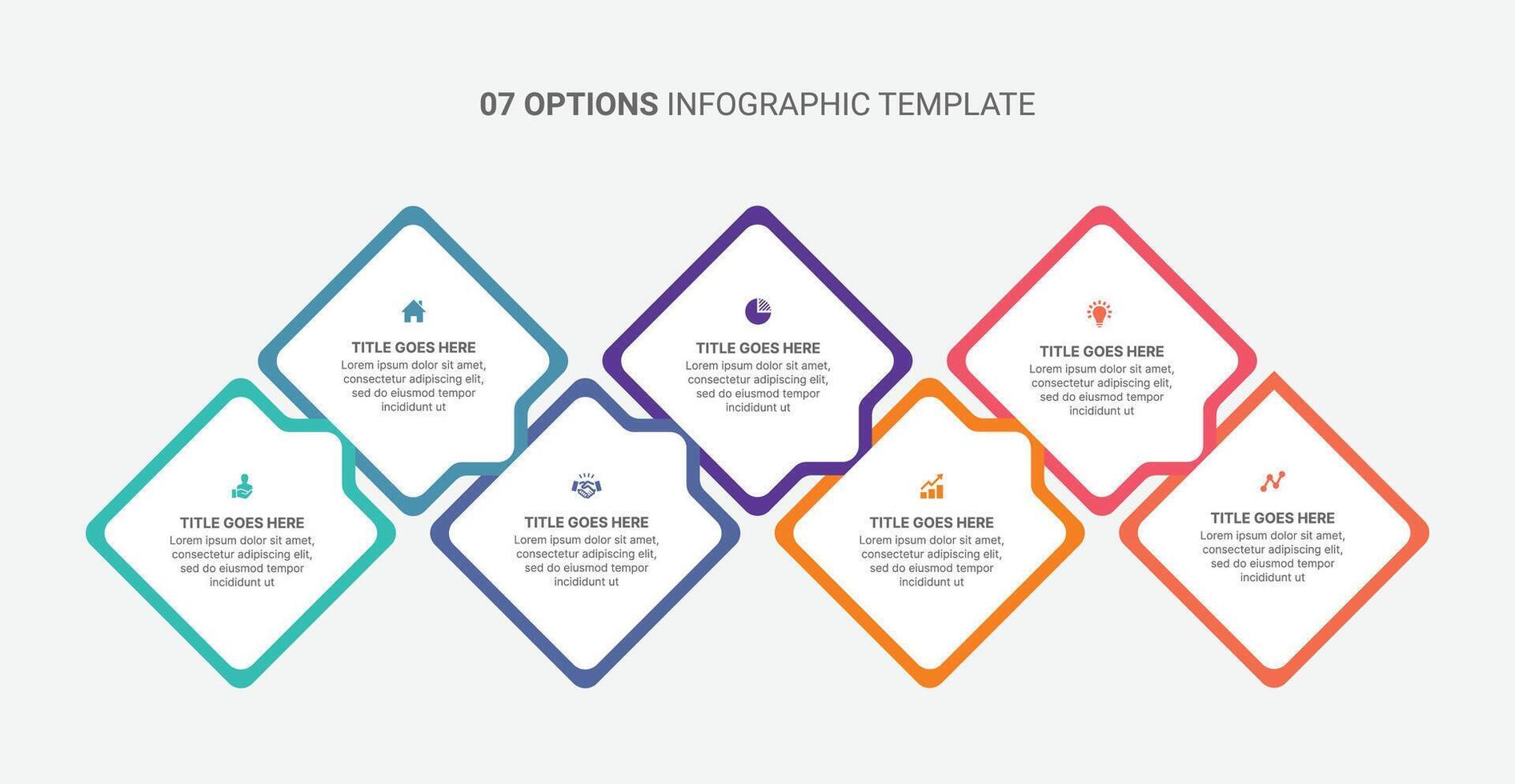 07 OPTIONS INFOGRAPHIC TEMPLATE

TITLE GOES HERE
Lorem ipsum dolor sit amet, consectetur adipiscing elit, sed do eiusmod tempor incididunt ut

TITLE GOES HERE
Lorem ipsum dolor sit amet, consectetur adipiscing elit, sed do eiusmod tempor incididunt ut

TITLE GOES HERE
Lorem ipsum dolor sit amet, consectetur adipiscing elit, sed do eiusmod tempor incididunt ut

TITLE GOES HERE
Lorem ipsum dolor sit amet, consectetur adipiscing elit, sed do eiusmod tempor incididunt ut

TITLE GOES HERE
Lorem ipsum dolor sit amet, consectetur adipiscing elit, sed do eiusmod tempor incididunt ut

TITLE GOES HERE
Lorem ipsum dolor sit amet, consectetur adipiscing elit, sed do eiusmod tempor incididunt ut

TITLE GOES HERE
Lorem ipsum dolor sit amet, consectetur adipiscing elit, sed do eiusmod tempor incididunt ut