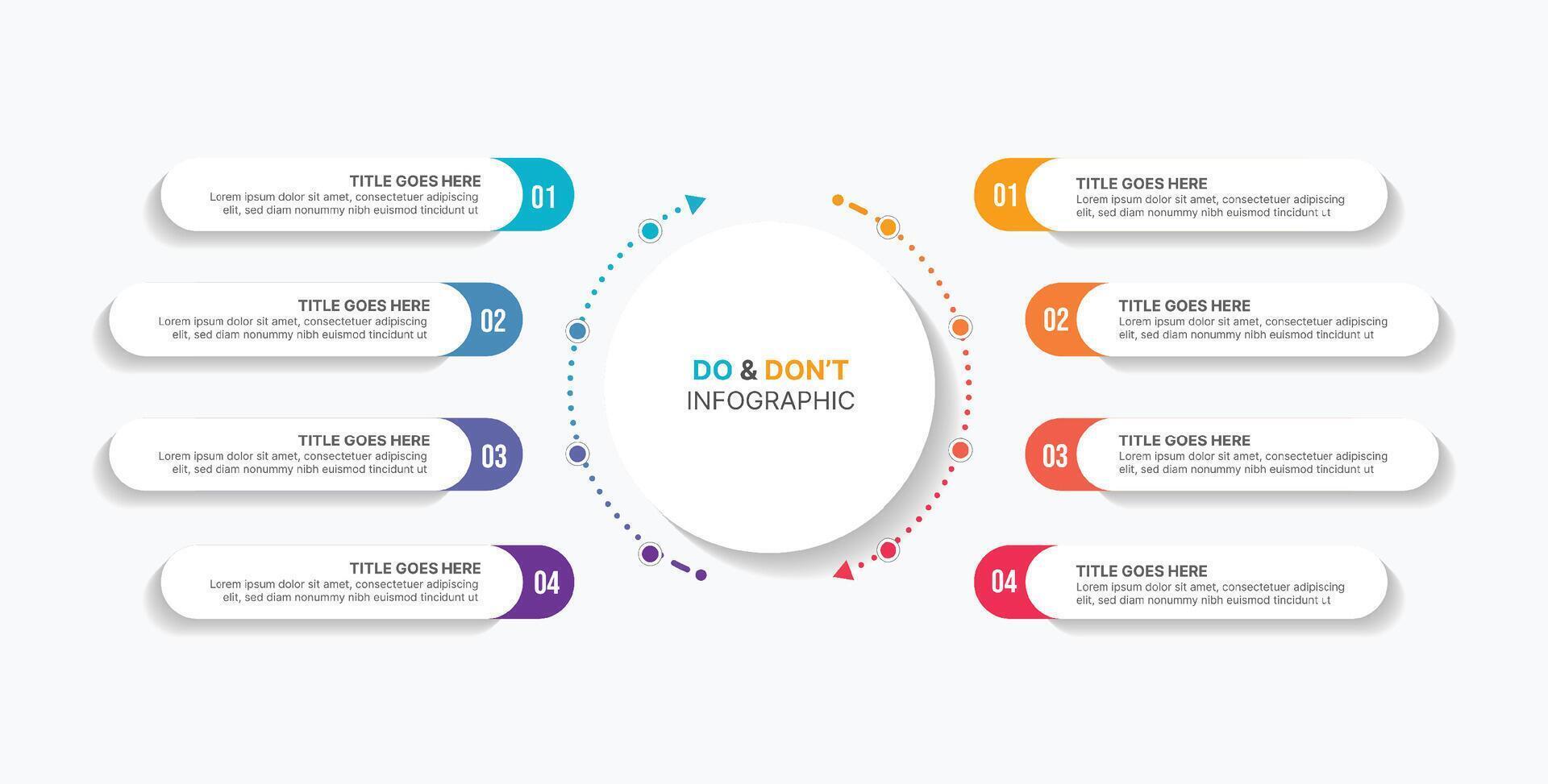 TITLE GOES HERE
Lorem ipsum dolor sit amet, consectetuer adipiscing elit, sed diam nonummy nibh euismod tincidunt ut
01

TITLE GOES HERE
Lorem ipsum dolor sit amet, consectetuer adipiscing elit, sed diam nonummy nibh euismod tincidunt ut
02

TITLE GOES HERE
Lorem ipsum dolor sit amet, consectetuer adipiscing elit, sed diam nonummy nibh euismod tincidunt ut
03

TITLE GOES HERE
Lorem ipsum dolor sit amet, consectetuer adipiscing elit, sed diam nonummy nibh euismod tincidunt ut
04

DO & DON'T
INFOGRAPHIC

01
TITLE GOES HERE
Lorem ipsum dolor sit amet, consectetuer adipiscing elit, sed diam nonummy nibh euismod tincidunt ut

02
TITLE GOES HERE
Lorem ipsum dolor sit amet, consectetuer adipiscing elit, sed diam nonummy nibh euismod tincidunt ut

03
TITLE GOES HERE
Lorem ipsum dolor sit amet, consectetuer adipiscing elit, sed diam nonummy nibh euismod tincidunt ut

04
TITLE GOES HERE
Lorem ipsum dolor sit amet, consectetuer adipiscing elit, sed diam nonummy nibh euismod tincidunt ut