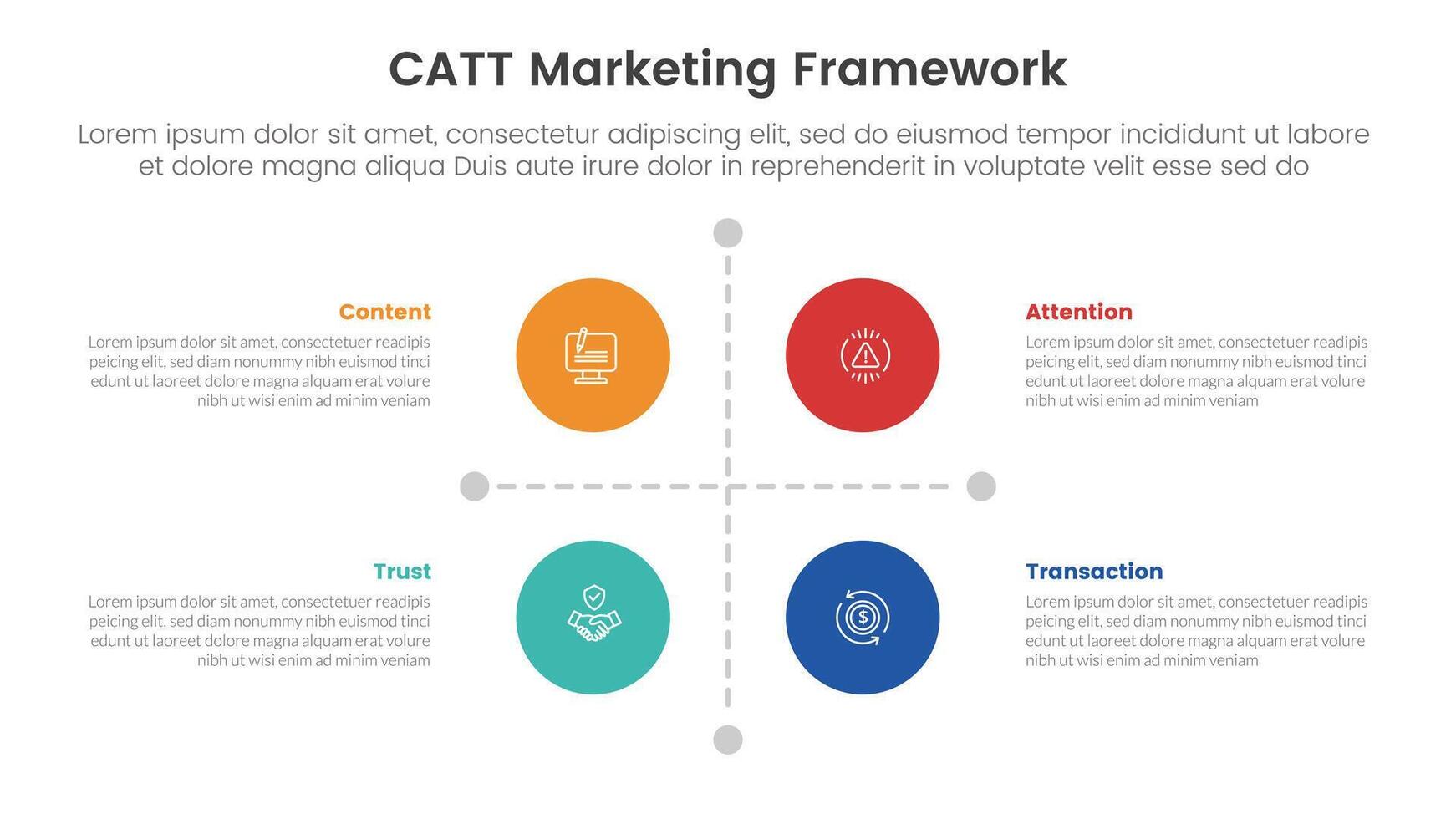 CATT Marketing Framework

Lorem ipsum dolor sit amet, consectetur adipiscing elit, sed do eiusmod tempor incididunt ut labore et dolore magna aliqua Duis aute irure dolor in reprehenderit in voluptate velit esse sed do

Content

Lorem ipsum dolor sit amet, consectetuer readipis peicing elit, sed diam nonummy nibh euismod tinci edunt ut laoreet dolore magna alquam erat volure nibh ut wisi enim ad minim veniam

Attention

Lorem ipsum dolor sit amet, consectetuer readipis peicing elit, sed diam nonummy nibh euismod tinci edunt ut laoreet dolore magna alquam erat volure nibh ut wisi enim ad minim veniam

Trust

Lorem ipsum dolor sit amet, consectetuer readipis peicing elit, sed diam nonummy nibh euismod tinci edunt ut laoreet dolore magna alquam erat volure nibh ut wisi enim ad minim veniam

Transaction

Lorem ipsum dolor sit amet, consectetuer readipis peicing elit, sed diam nonummy nibh euismod tinci edunt ut laoreet dolore magna alquam erat volure nibh ut wisi enim ad minim veniam