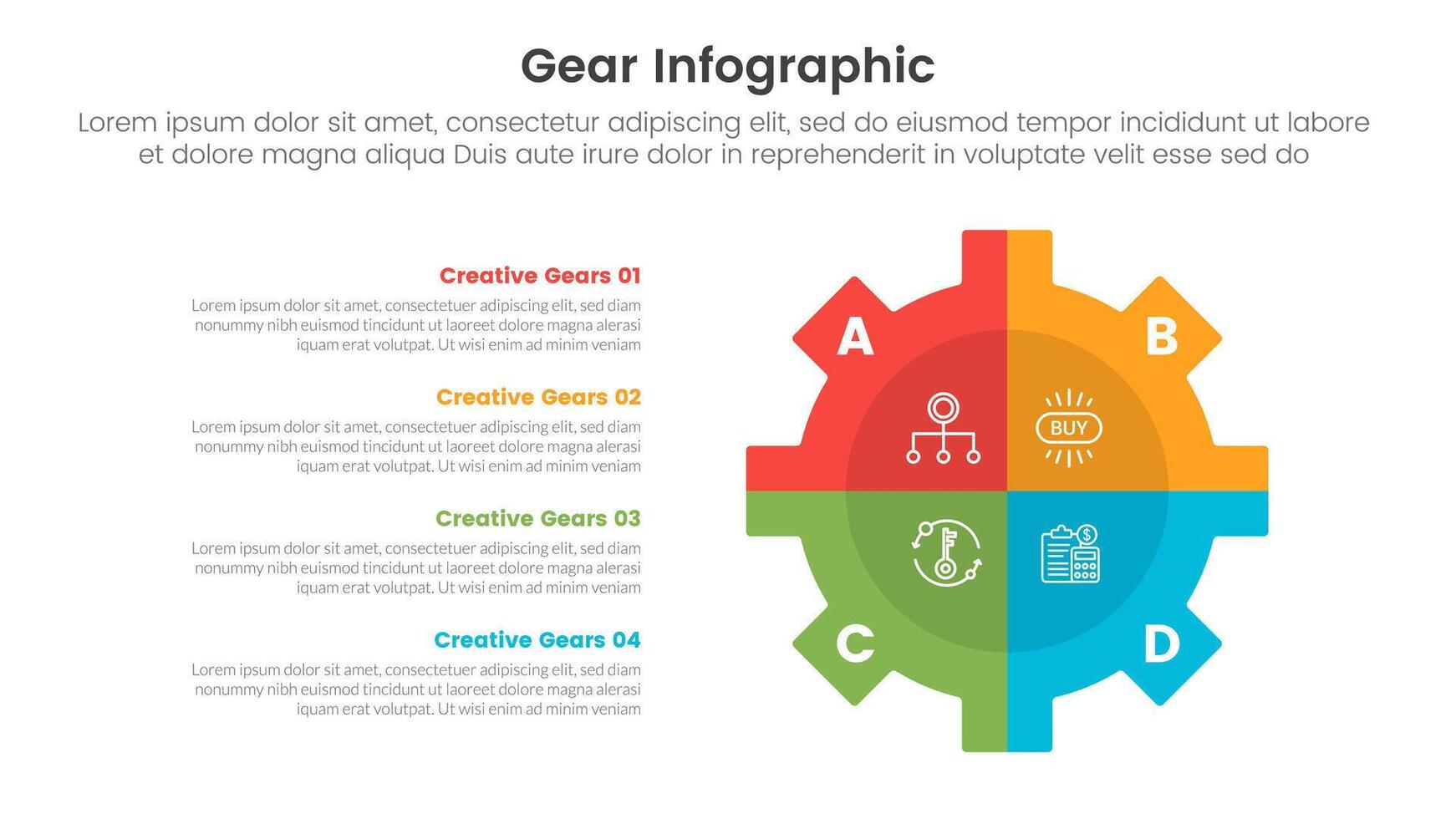 Gear Infographic

Lorem ipsum dolor sit amet, consectetur adipiscing elit, sed do eiusmod tempor incididunt ut labore et dolore magna aliqua Duis aute irure dolor in reprehenderit in voluptate velit esse sed do

Creative Gears 01

Lorem ipsum dolor sit amet, consectetuer adipiscing elit, sed diam nonummy nibh euismod tincidunt ut laoreet dolore magna alerasi iquam erat volutpat. Ut wisi enim ad minim veniam

Creative Gears 02

Lorem ipsum dolor sit amet, consectetuer adipiscing elit, sed diam nonummy nibh euismod tincidunt ut laoreet dolore magna alerasi iquam erat volutpat. Ut wisi enim ad minim veniam

Creative Gears 03

Lorem ipsum dolor sit amet, consectetuer adipiscing elit, sed diam nonummy nibh euismod tincidunt ut laoreet dolore magna alerasi iquam erat volutpat. Ut wisi enim ad minim veniam

Creative Gears 04

Lorem ipsum dolor sit amet, consectetuer adipiscing elit, sed diam nonummy nibh euismod tincidunt ut laoreet dolore magna alerasi iquam erat volutpat. Ut wisi enim ad minim veniam

A

B

BUY

C

D