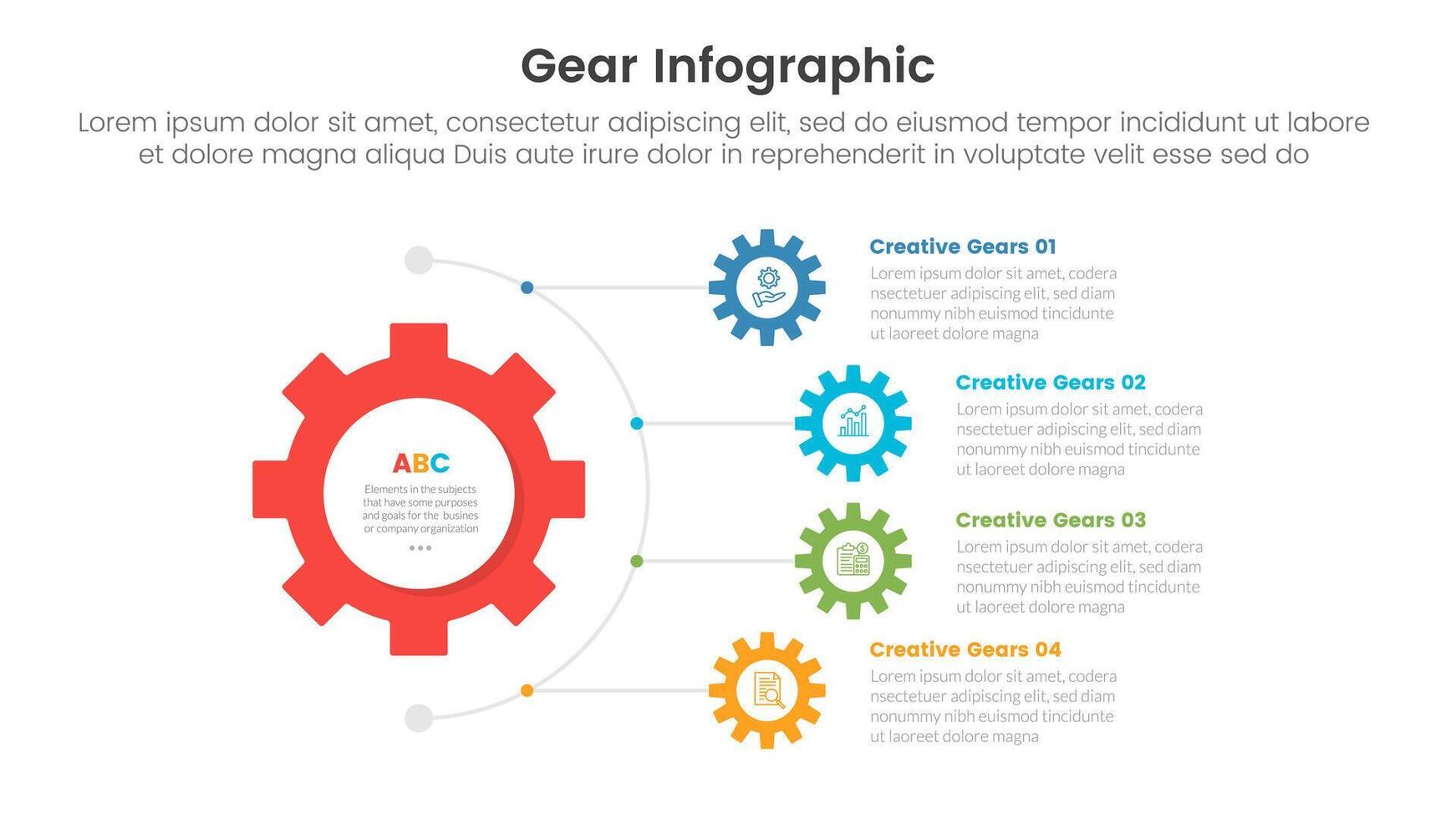 Gear Infographic

Lorem ipsum dolor sit amet, consectetur adipiscing elit, sed do eiusmod tempor incididunt ut labore et dolore magna aliqua Duis aute irure dolor in reprehenderit in voluptate velit esse sed do

ABC

Elements in the subjects that have some purposes and goals for the busines or company organization

Creative Gears 01

Lorem ipsum dolor sit amet, codera nsectetuer adipiscing elit, sed diam nonummy nibh euismod tincidunte ut laoreet dolore magna

Creative Gears 02

Lorem ipsum dolor sit amet, codera nsectetuer adipiscing elit, sed diam nonummy nibh euismod tincidunte ut laoreet dolore magna

Creative Gears 03

Lorem ipsum dolor sit amet, codera nsectetuer adipiscing elit, sed diam nonummy nibh euismod tincidunte ut laoreet dolore magna

Creative Gears 04

Lorem ipsum dolor sit amet, codera nsectetuer adipiscing elit, sed diam nonummy nibh euismod tincidunte ut laoreet dolore magna