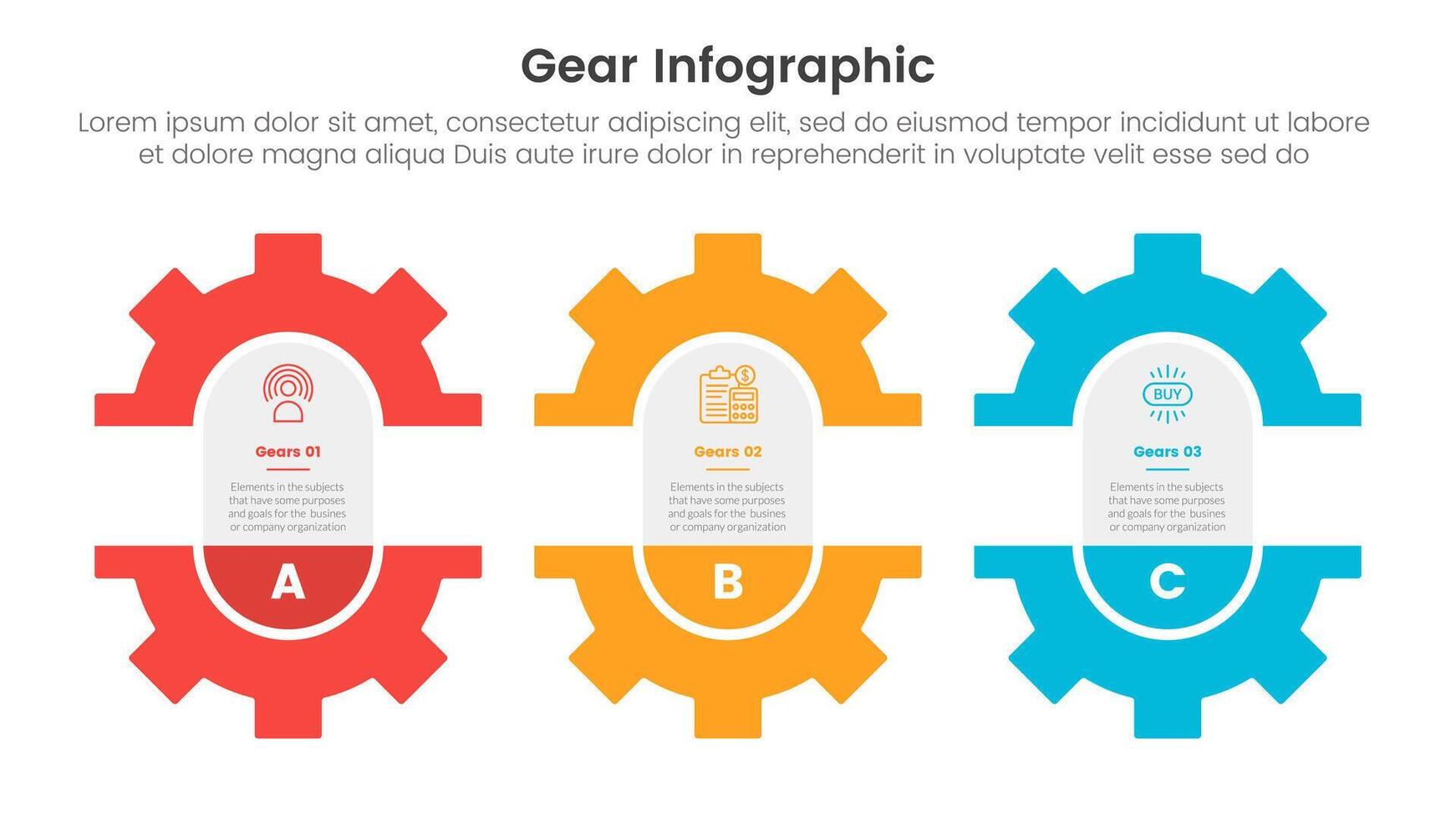 Gear Infographic

Lorem ipsum dolor sit amet, consectetur adipiscing elit, sed do eiusmod tempor incididunt ut labore et dolore magna aliqua Duis aute irure dolor in reprehenderit in voluptate velit esse sed do

Gears 01

Elements in the subjects that have some purposes and goals for the busines or company organization

A

$

Gears 02

Elements in the subjects that have some purposes and goals for the busines or company organization

B

BUY

Gears 03

Elements in the subjects that have some purposes and goals for the busines or company organization

C