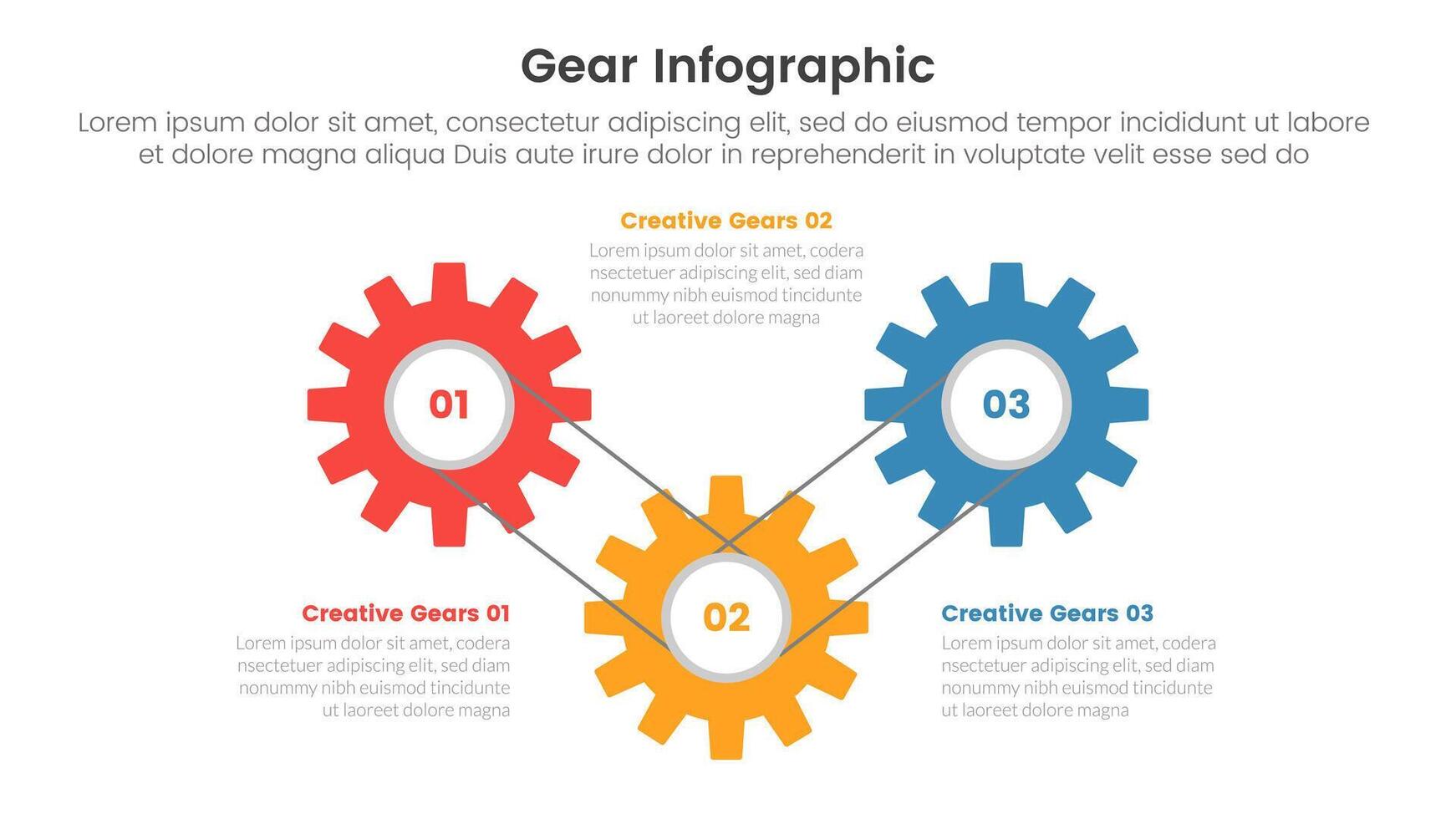 Gear Infographic

Lorem ipsum dolor sit amet, consectetur adipiscing elit, sed do eiusmod tempor incididunt ut labore et dolore magna aliqua Duis aute irure dolor in reprehenderit in voluptate velit esse sed do

Creative Gears 02

Lorem ipsum dolor sit amet, codera nsectetuer adipiscing elit, sed diam nonummy nibh euismod tincidunte ut laoreet dolore magna

01

03

02

Creative Gears 01

Lorem ipsum dolor sit amet, codera nsectetuer adipiscing elit, sed diam nonummy nibh euismod tincidunte ut laoreet dolore magna

Creative Gears 03

Lorem ipsum dolor sit amet, codera nsectetuer adipiscing elit, sed diam nonummy nibh euismod tincidunte ut laoreet dolore magna