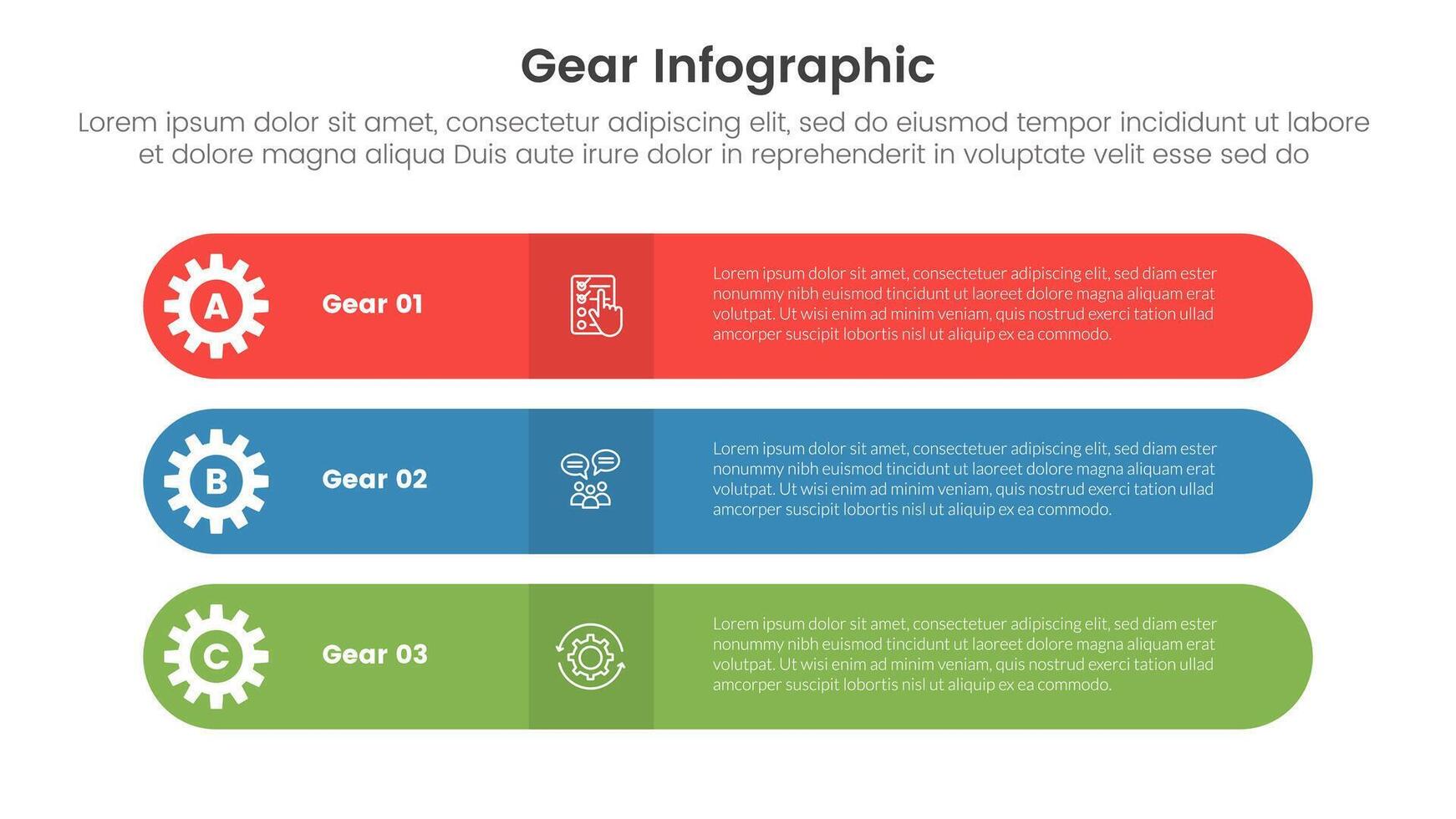 Gear Infographic

Lorem ipsum dolor sit amet, consectetur adipiscing elit, sed do eiusmod tempor incididunt ut labore et dolore magna aliqua Duis aute irure dolor in reprehenderit in voluptate velit esse sed do

A

Gear 01

Lorem ipsum dolor sit amet, consectetuer adipiscing elit, sed diam ester nonummy nibh euismod tincidunt ut laoreet dolore magna aliquam erat volutpat. Ut wisi enim ad minim veniam, quis nostrud exerci tation ullad amcorper suscipit lobortis nisl ut aliquip ex ea commodo.

B

Gear 02

Lorem ipsum dolor sit amet, consectetuer adipiscing elit, sed diam ester nonummy nibh euismod tincidunt ut laoreet dolore magna aliquam erat volutpat. Ut wisi enim ad minim veniam, quis nostrud exerci tation ullad amcorper suscipit lobortis nisl ut aliquip ex ea commodo.

C

Gear 03

Lorem ipsum dolor sit amet, consectetuer adipiscing elit, sed diam ester nonummy nibh euismod tincidunt ut laoreet dolore magna aliquam erat volutpat. Ut wisi enim ad minim veniam, quis nostrud exerci tation ullad amcorper suscipit lobortis nisl ut aliquip ex ea commodo.