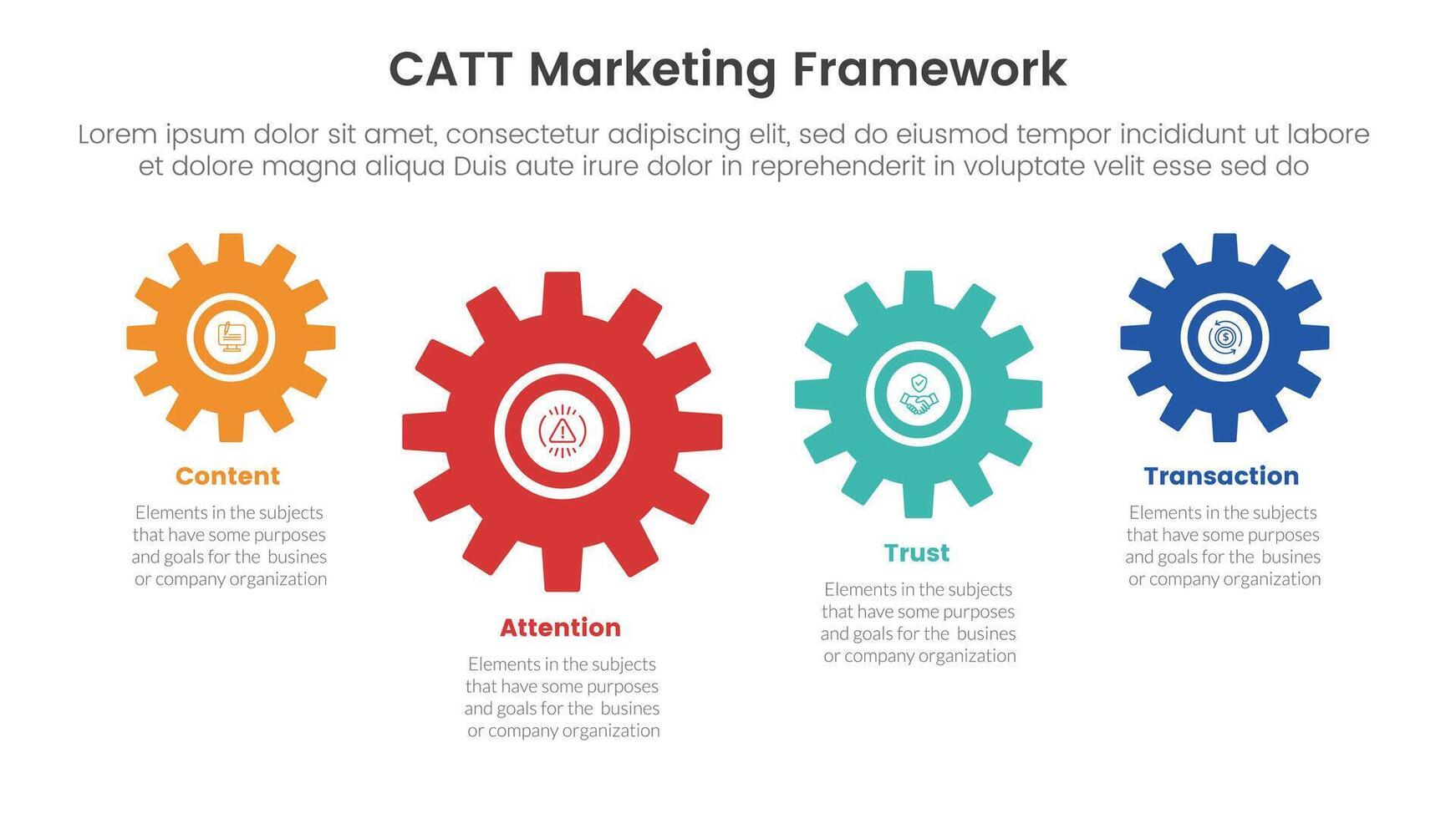 CATT Marketing Framework

Lorem ipsum dolor sit amet, consectetur adipiscing elit, sed do eiusmod tempor incididunt ut labore et dolore magna aliqua Duis aute irure dolor in reprehenderit in voluptate velit esse sed do

Content

Elements in the subjects that have some purposes and goals for the busines or company organization

Attention

Elements in the subjects that have some purposes and goals for the busines or company organization

Trust

Elements in the subjects that have some purposes and goals for the busines or company organization

Transaction

Elements in the subjects that have some purposes and goals for the busines or company organization